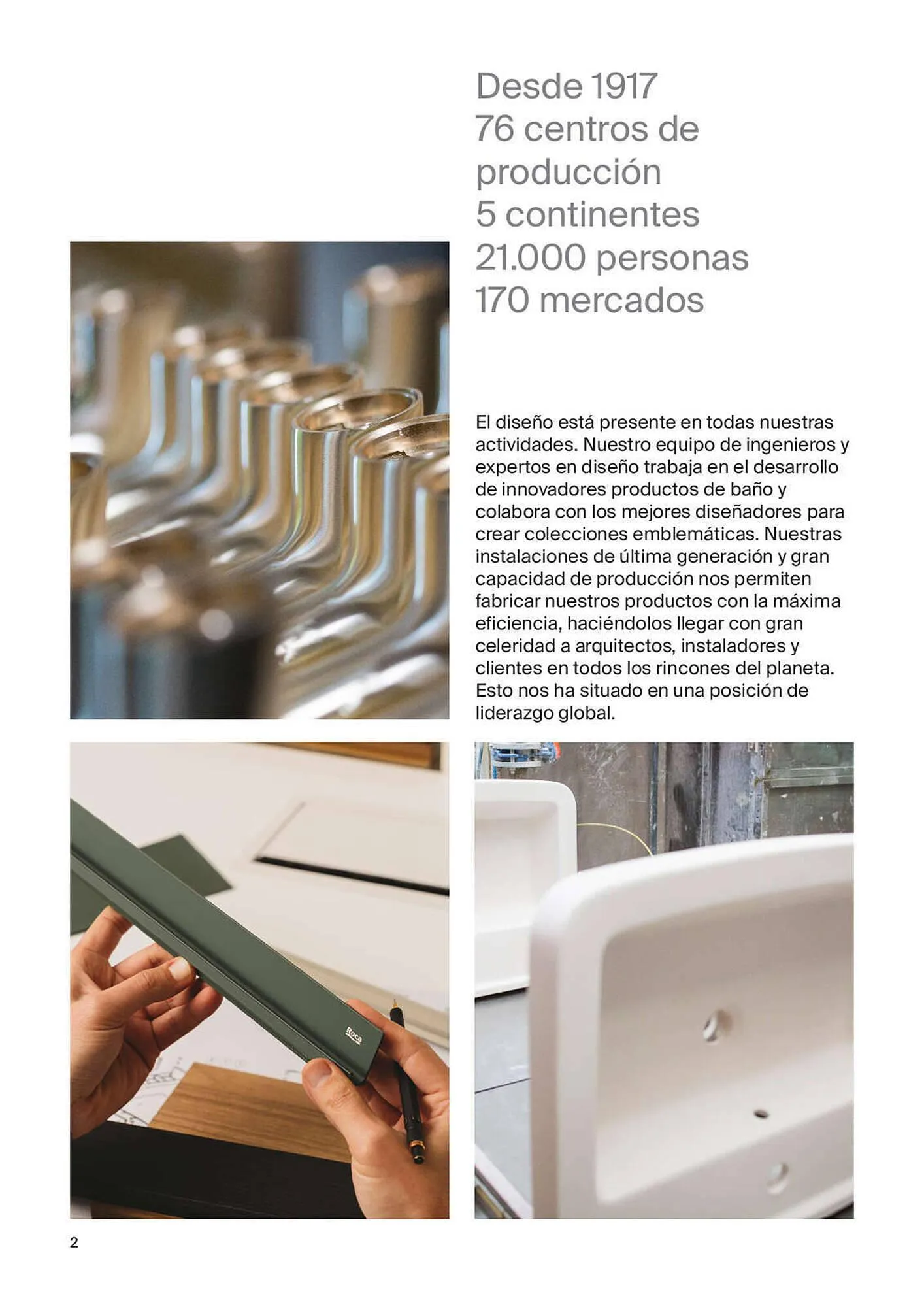 Desde 1917
76 centros de producción
5 continentes
21.000 personas
170 mercados

El diseño está presente en todas nuestras actividades. Nuestro equipo de ingenieros y expertos en diseño trabaja en el desarrollo de innovadores productos de baño y colabora con los mejores diseñadores para crear colecciones emblemáticas. Nuestras instalaciones de última generación y gran capacidad de producción nos permiten fabricar nuestros productos con la máxima eficiencia, haciéndolos llegar con gran celeridad a arquitectos, instaladores y clientes en todos los rincones del planeta. Esto nos ha situado en una posición de liderazgo global.

Roca

2