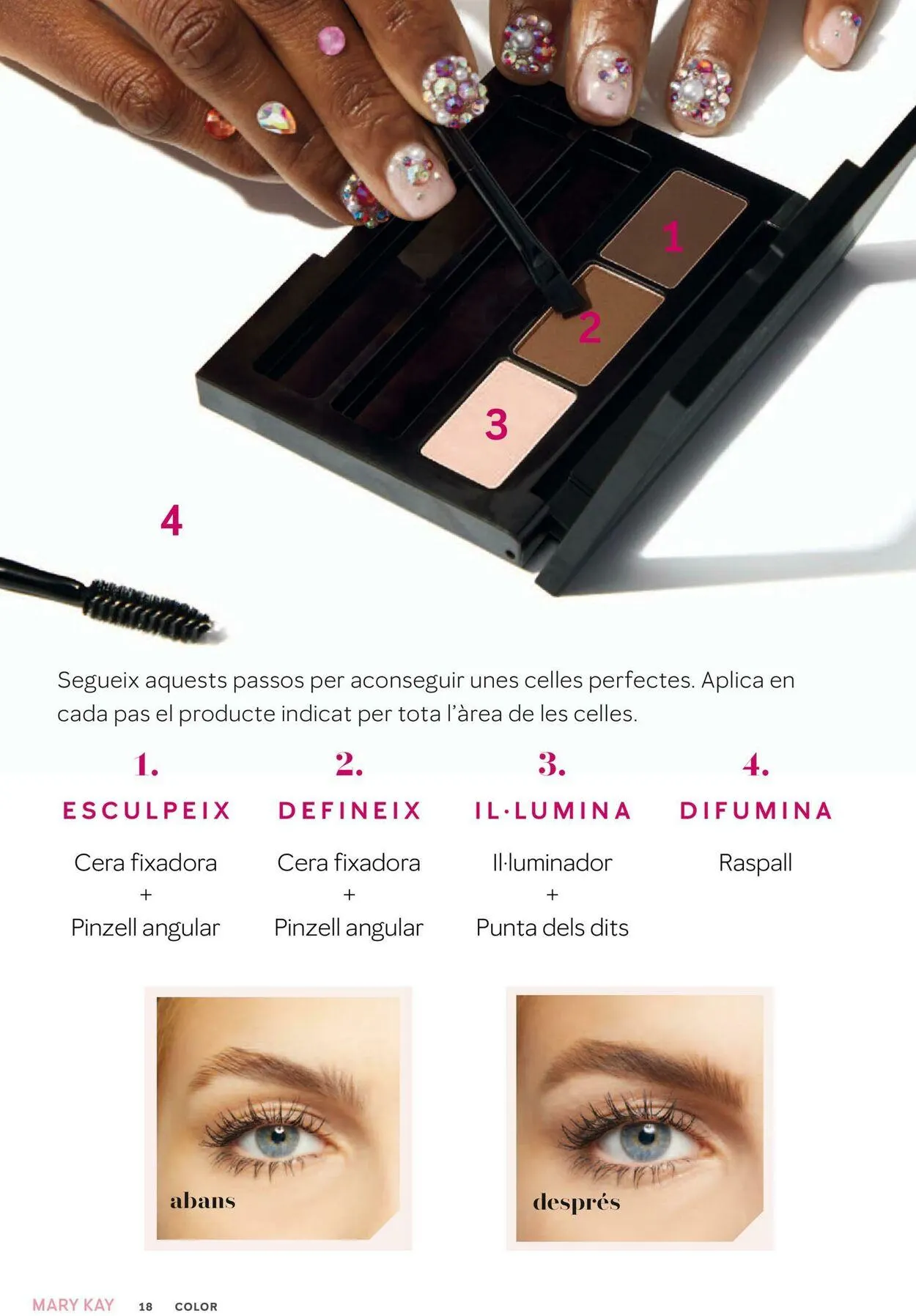 1

2

3

4

Segueix aquests passos per aconseguir unes celles perfectes. Aplica en cada pas el producte indicat per tota l'àrea de les celles.

1.
ESCULPEIX
Cera fixadora
+
Pinzell angular

2.
DEFINEIX
Cera fixadora
+
Pinzell angular

3.
IL·LUMINA
Il·luminador
+
Punta dels dits

4.
DIFUMINA
Raspall

abans

després

MARY KAY 18 COLOR