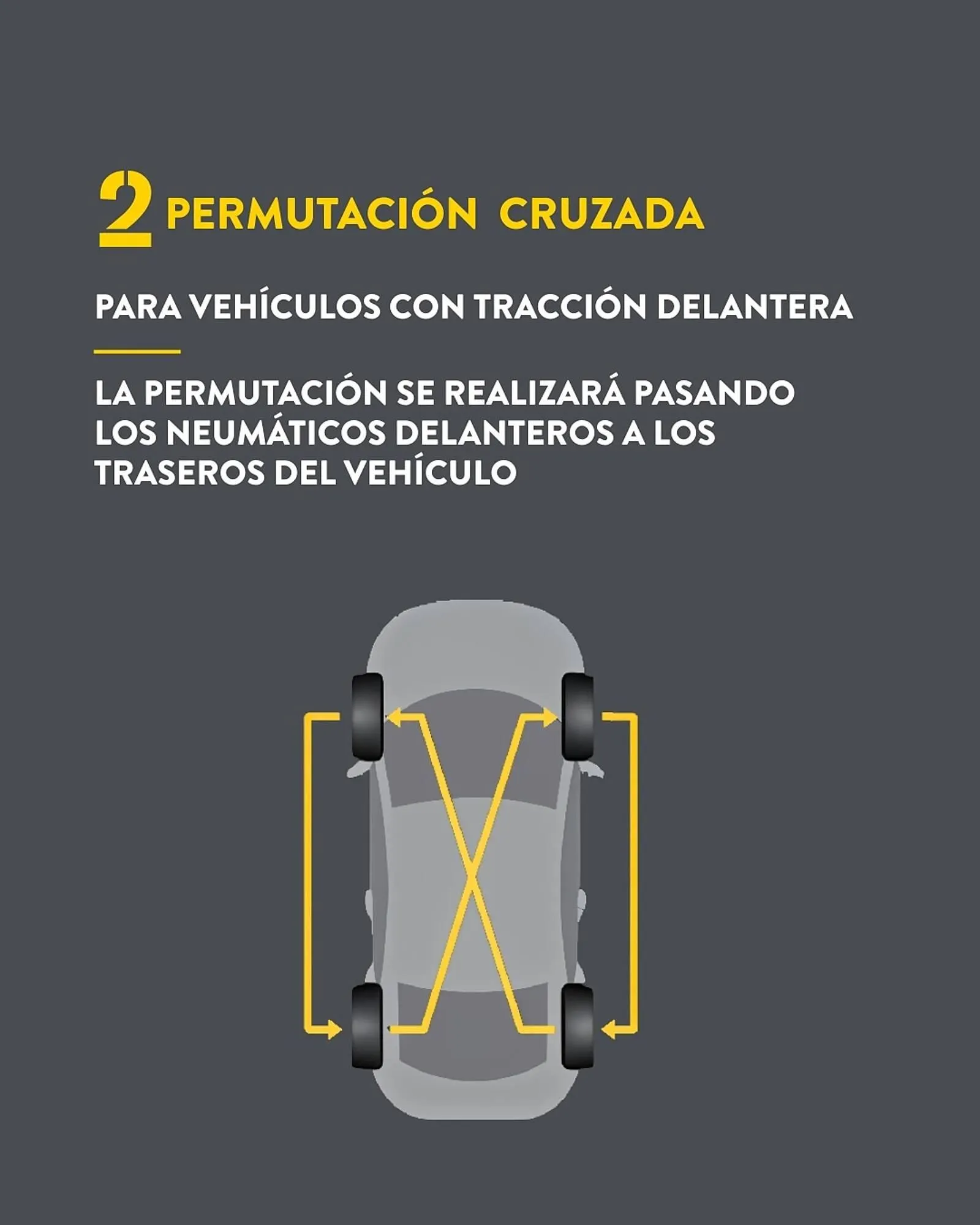 2 PERMUTACIÓN CRUZADA

PARA VEHÍCULOS CON TRACCIÓN DELANTERA

LA PERMUTACIÓN SE REALIZARÁ PASANDO LOS NEUMÁTICOS DELANTEROS A LOS TRASEROS DEL VEHÍCULO