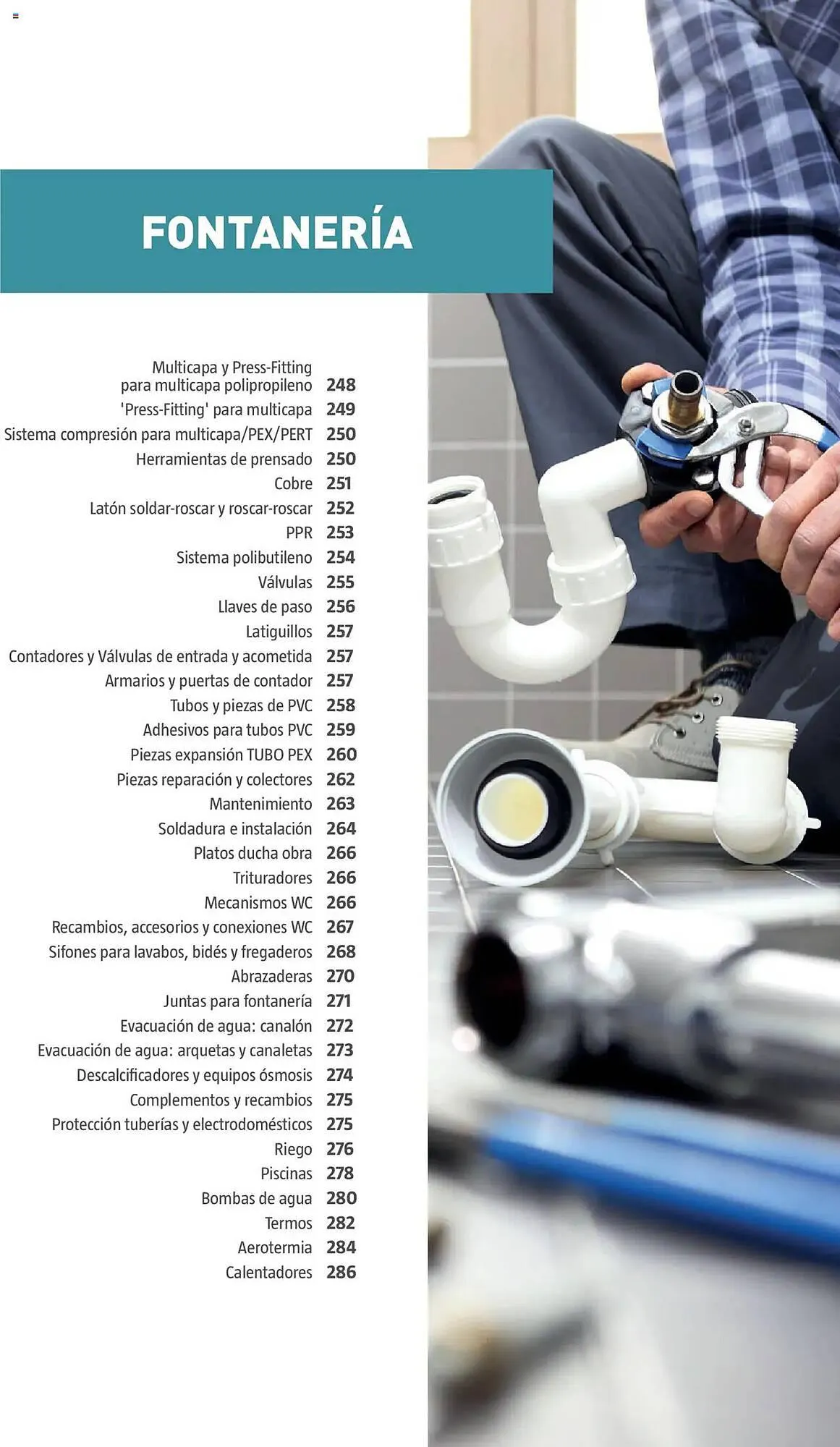 FONTANERÍA

Multicapa y Press-Fitting para multicapa polipropileno 248
'Press-Fitting' para multicapa 249
Sistema compresión para multicapa/PEX/PERT 250
Herramientas de prensado 250
Cobre 251
Latón soldar-roscar y roscar-roscar 252
PPR 253
Sistema polibutileno 254
Válvulas 255
Llaves de paso 256
Latiguillos 257
Contadores y Válvulas de entrada y acometida 257
Armarios y puertas de contador 257
Tubos y piezas de PVC 258
Adhesivos para tubos PVC 259
Piezas expansión TUBO PEX 260
Piezas reparación y colectores 262
Mantenimiento 263
Soldadura e instalación 264
Platos ducha obra 266
Trituradores 266
Mecanismos WC 266
Recambios, accesorios y conexiones WC 267
Sifones para lavabos, bidés y fregaderos 268
Abrazaderas 270
Juntas para fontanería 271
Evacuación de agua: canalón 272
Evacuación de agua: arquetas y canaletas 273
Descalcificadores y equipos ósmosis 274
Complementos y recambios 275
Protección tuberías y electrodomésticos 275
Riego 276
Piscinas 278
Bombas de agua 280
Termos 282
Aerotermia 284
Calentadores 286