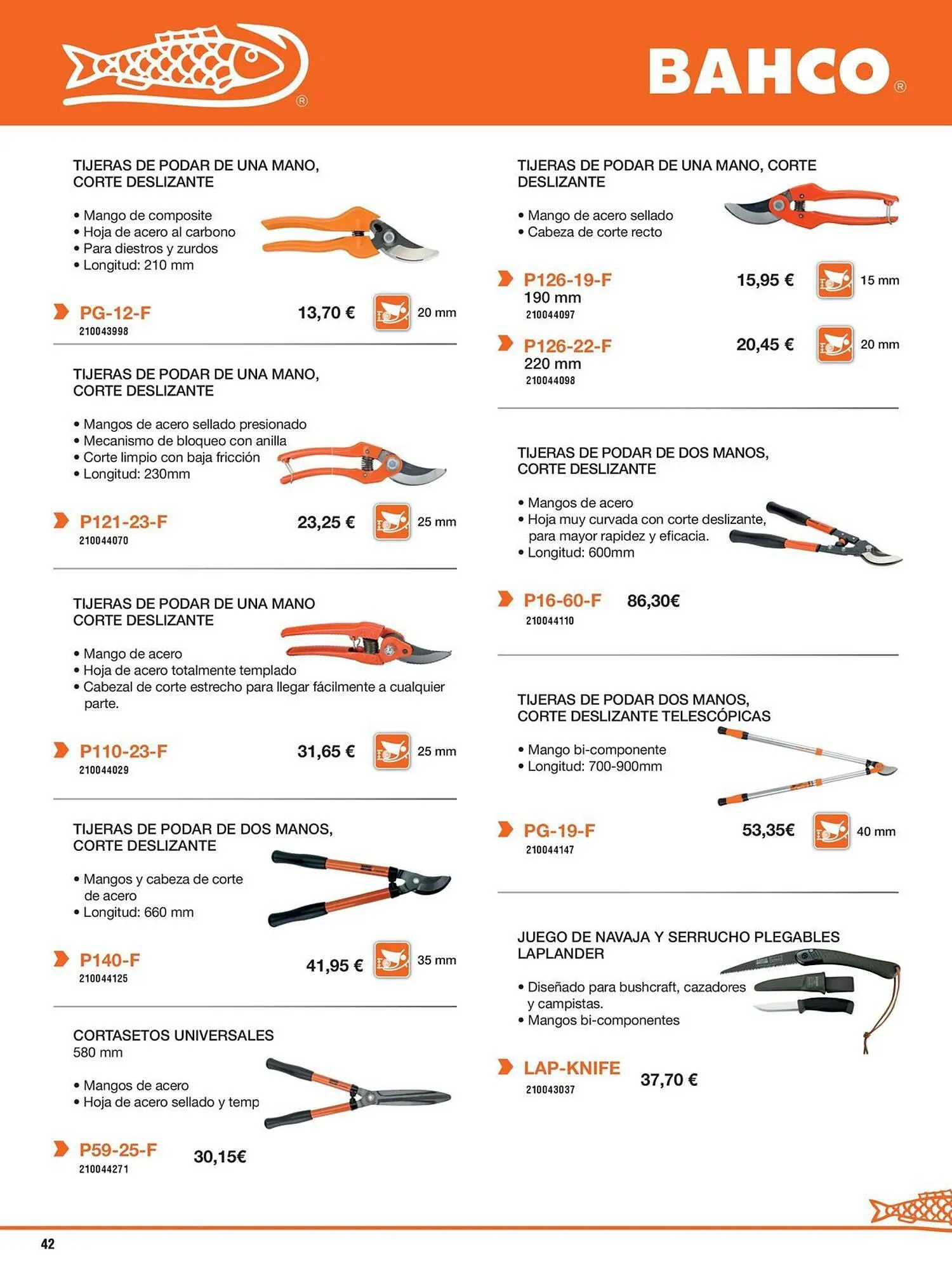 BAHCO®

TIJERAS DE PODAR DE UNA MANO, CORTE DESLIZANTE

• Mango de composite
• Hoja de acero al carbono
• Para diestros y zurdos
• Longitud: 210 mm

PG-12-F
210043998
13,70 €
20 mm

TIJERAS DE PODAR DE UNA MANO, CORTE DESLIZANTE

• Mangos de acero sellado presionado
• Mecanismo de bloqueo con anilla
• Corte limpio con baja fricción
• Longitud: 230mm

P121-23-F
210044070
23,25 €
25 mm

TIJERAS DE PODAR DE UNA MANO CORTE DESLIZANTE

• Mango de acero
• Hoja de acero totalmente templado
• Cabezal de corte estrecho para llegar fácilmente a cualquier parte.

P110-23-F
210044029
31,65 €
25 mm

TIJERAS DE PODAR DE DOS MANOS, CORTE DESLIZANTE

• Mangos y cabeza de corte de acero
• Longitud: 660 mm

P140-F
210044125
41,95 €
35 mm

CORTASETOS UNIVERSALES
580 mm

• Mangos de acero
• Hoja de acero sellado y temp

P59-25-F
210044271
30,15€

TIJERAS DE PODAR DE UNA MANO, CORTE DESLIZANTE

• Mango de acero sellado
• Cabeza de corte recto

P126-19-F
190 mm
210044097
15,95 €
15 mm

P126-22-F
220 mm
210044098
20,45 €
20 mm

TIJERAS DE PODAR DE DOS MANOS, CORTE DESLIZANTE

• Mangos de acero
• Hoja muy curvada con corte deslizante, para mayor rapidez y eficacia.
• Longitud: 600mm

P16-60-F
210044110
86,30€

TIJERAS DE PODAR DOS MANOS, CORTE DESLIZANTE TELESCÓPICAS

• Mango bi-componente
• Longitud: 700-900mm

PG-19-F
210044147
53,35€
40 mm

JUEGO DE NAVAJA Y SERRUCHO PLEGABLES LAPLANDER

• Diseñado para bushcraft, cazadores y campistas.
• Mangos bi-componentes

LAP-KNIFE
210043037
37,70 €

42