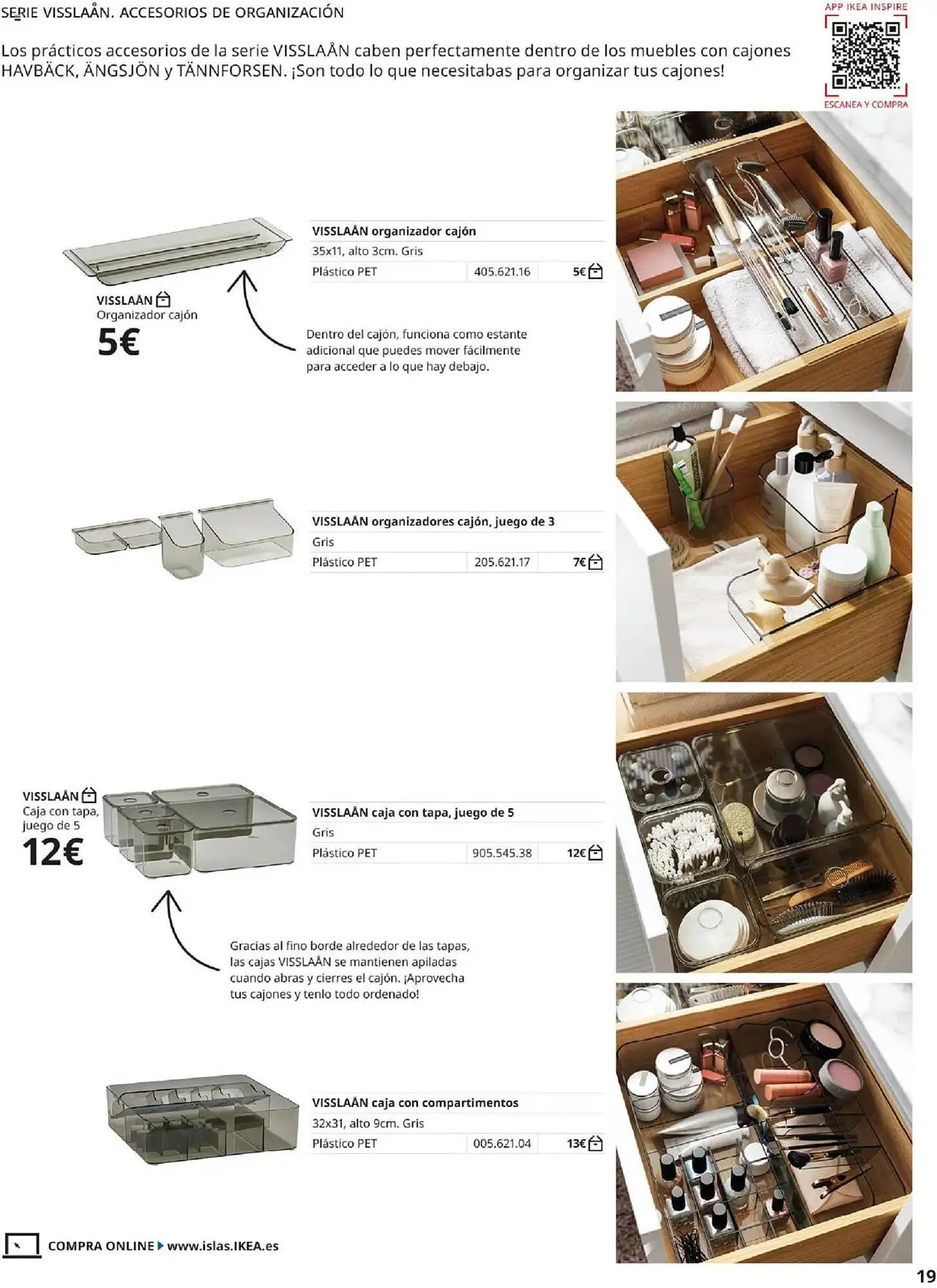 SERIE VISSLAÅN. ACCESORIOS DE ORGANIZACIÓN

Los prácticos accesorios de la serie VISSLAÅN caben perfectamente dentro de los muebles con cajones HAVBÄCK, ÄNGSJÖN y TÄNNFORSEN. ¡Son todo lo que necesitabas para organizar tus cajones!

APP IKEA INSPIRE

ESCANEA Y COMPRA

VISSLAÅN
Organizador cajón
5€

| VISSLAÅN organizador cajón | | |
|---|---|---|
| 35x11, alto 3cm. Gris | | |
| Plástico PET | 405.621.16 | 5€ |

Dentro del cajón, funciona como estante adicional que puedes mover fácilmente para acceder a lo que hay debajo.

| VISSLAÅN organizadores cajón, juego de 3 | | |
|---|---|---|
| Gris | | |
| Plástico PET | 205.621.17 | 7€ |

VISSLAÅN
Caja con tapa, juego de 5
12€

| VISSLAÅN caja con tapa, juego de 5 | | |
|---|---|---|
| Gris | | |
| Plástico PET | 905.545.38 | 12€ |

Gracias al fino borde alrededor de las tapas, las cajas VISSLAÅN se mantienen apiladas cuando abras y cierres el cajón. ¡Aprovecha tus cajones y tenlo todo ordenado!

| VISSLAÅN caja con compartimentos | | |
|---|---|---|
| 32x31, alto 9cm. Gris | | |
| Plástico PET | 005.621.04 | 13€ |

COMPRA ONLINE www.islas.IKEA.es

19