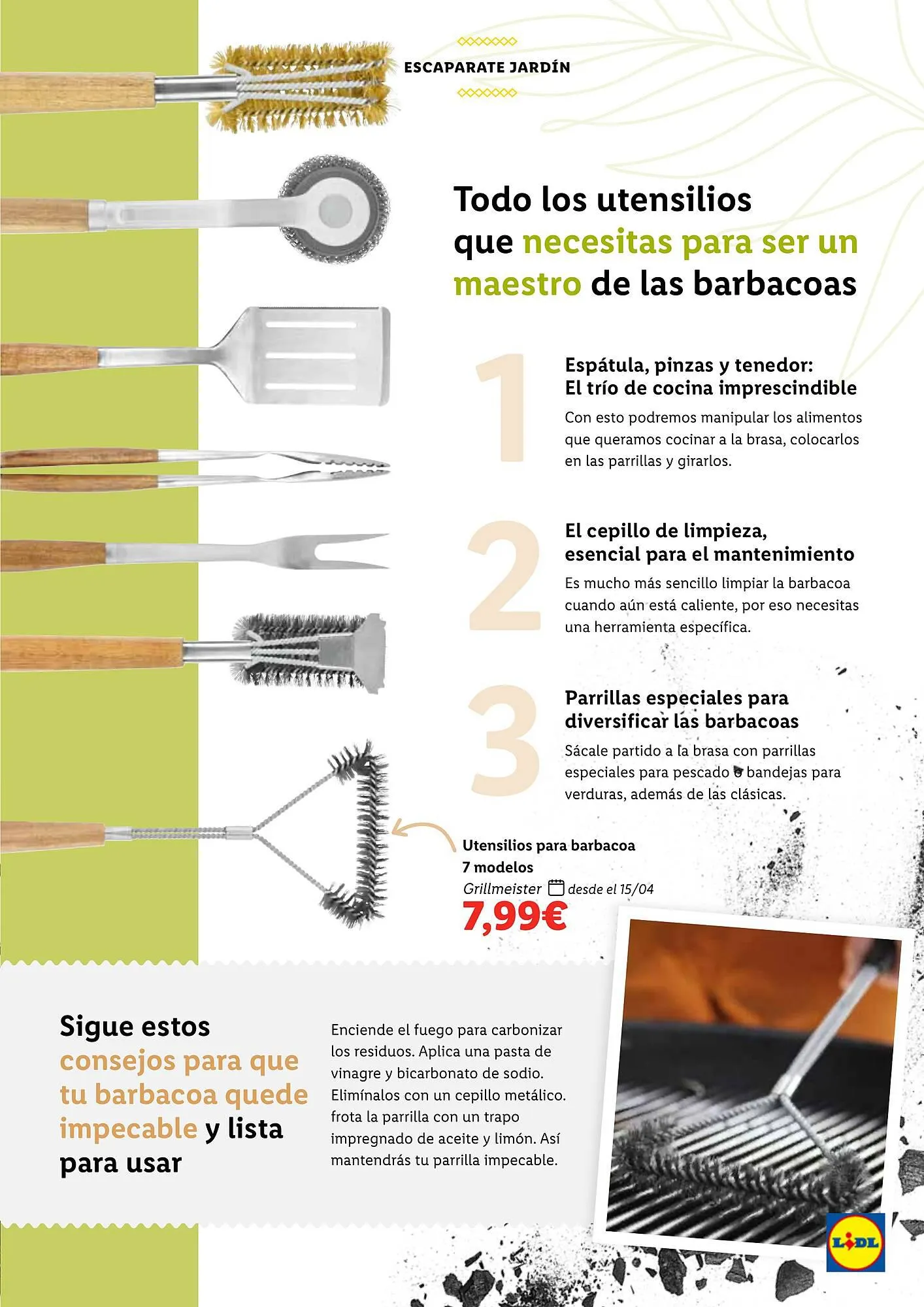 ESCAPARATE JARDÍN

Todo los utensilios que necesitas para ser un maestro de las barbacoas

1

Espátula, pinzas y tenedor: El trío de cocina imprescindible

Con esto podremos manipular los alimentos que queramos cocinar a la brasa, colocarlos en las parrillas y girarlos.

2

El cepillo de limpieza, esencial para el mantenimiento

Es mucho más sencillo limpiar la barbacoa cuando aún está caliente, por eso necesitas una herramienta específica.

3

Parrillas especiales para diversificar las barbacoas

Sácale partido a la brasa con parrillas especiales para pescado o bandejas para verduras, además de las clásicas.

Utensilios para barbacoa
7 modelos
Grillmeister desde el 15/04
7,99€

Sigue estos consejos para que tu barbacoa quede impecable y lista para usar

Enciende el fuego para carbonizar los residuos. Aplica una pasta de vinagre y bicarbonato de sodio. Elimínalos con un cepillo metálico. frota la parrilla con un trapo impregnado de aceite y limón. Así mantendrás tu parrilla impecable.

LIDL