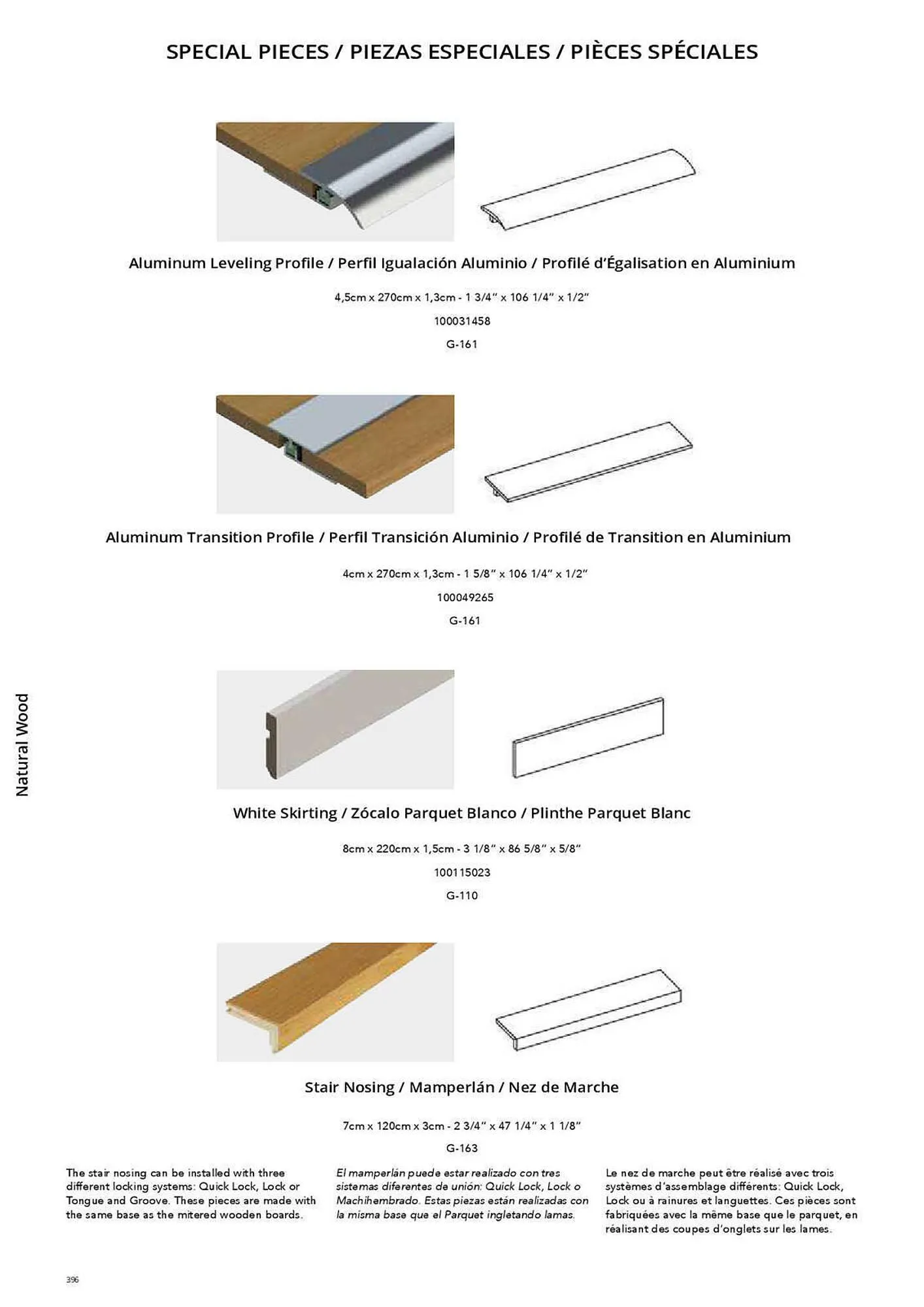 SPECIAL PIECES / PIEZAS ESPECIALES / PIÈCES SPÉCIALES

Aluminum Leveling Profile / Perfil Igualación Aluminio / Profilé d'Égalisation en Aluminium

4,5cm x 270cm x 1,3cm - 1 3/4" x 106 1/4" x 1/2"

100031458

G-161

Aluminum Transition Profile / Perfil Transición Aluminio / Profilé de Transition en Aluminium

4cm x 270cm x 1,3cm - 1 5/8" x 106 1/4" x 1/2"

100049265

G-161

Natural Wood

White Skirting / Zócalo Parquet Blanco / Plinthe Parquet Blanc

8cm x 220cm x 1,5cm - 3 1/8" x 86 5/8" x 5/8"

100115023

G-110

Stair Nosing / Mamperlán / Nez de Marche

7cm x 120cm x 3cm - 2 3/4" x 47 1/4" x 1 1/8"

G-163

The stair nosing can be installed with three different locking systems: Quick Lock, Lock or Tongue and Groove. These pieces are made with the same base as the mitered wooden boards.

El mamperlán puede estar realizado con tres sistemas diferentes de unión: Quick Lock, Lock o Machihembrado. Estas piezas están realizadas con la misma base que el Parquet ingletando lamas.

Le nez de marche peut être réalisé avec trois systèmes d'assemblage différents: Quick Lock, Lock ou à rainures et languettes. Ces pièces sont fabriquées avec la même base que le parquet, en réalisant des coupes d'onglets sur les lames.

396