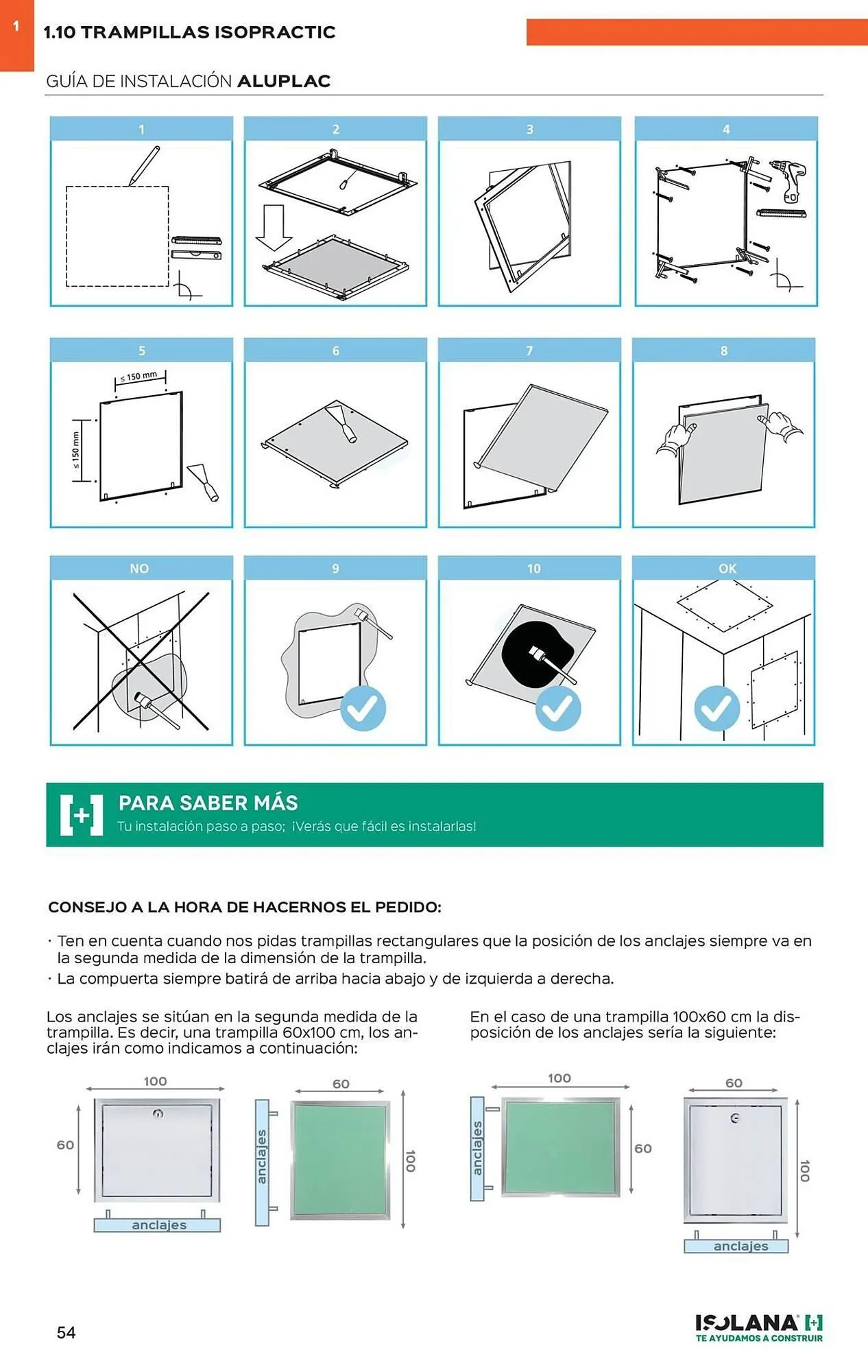 1

1.10 TRAMPILLAS ISOPRACTIC

GUÍA DE INSTALACIÓN ALUPLAC

1

2

3

4

5

≤ 150 mm

≤ 150 mm

6

7

8

NO

9

10

OK

[+]

PARA SABER MÁS

Tu instalación paso a paso; ¡Verás que fácil es instalarlas!

CONSEJO A LA HORA DE HACERNOS EL PEDIDO:

· Ten en cuenta cuando nos pidas trampillas rectangulares que la posición de los anclajes siempre va en la segunda medida de la dimensión de la trampilla.
· La compuerta siempre batirá de arriba hacia abajo y de izquierda a derecha.

Los anclajes se sitúan en la segunda medida de la trampilla. Es decir, una trampilla 60x100 cm, los anclajes irán como indicamos a continuación:

100

60

anclajes

60

anclajes

100

En el caso de una trampilla 100x60 cm la disposición de los anclajes sería la siguiente:

100

anclajes

60

60

100

anclajes

54

ISOLANA [+]
TE AYUDAMOS A CONSTRUIR