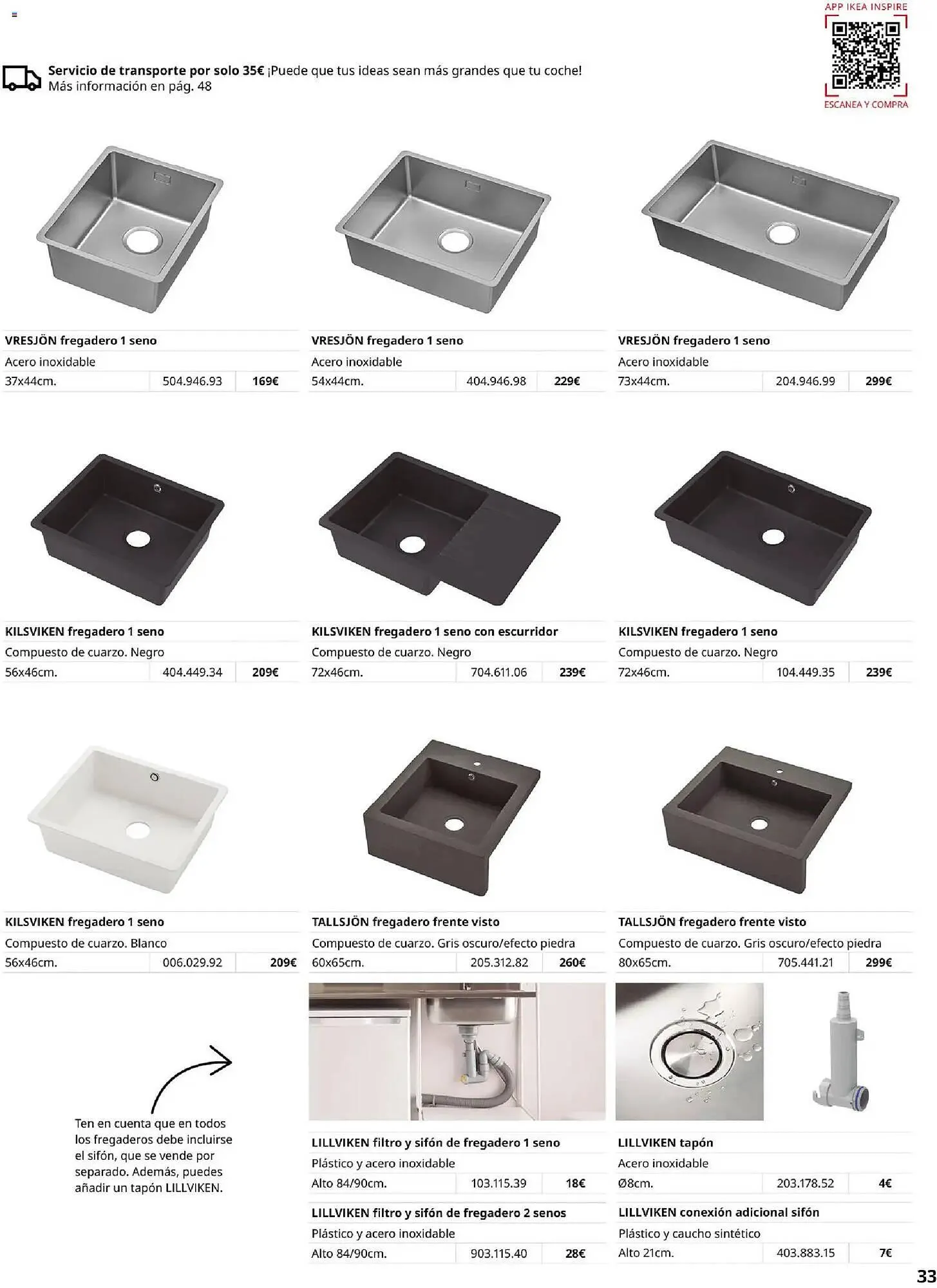 APP IKEA INSPIRE

ESCANEA Y COMPRA

**Servicio de transporte por solo 35€** ¡Puede que tus ideas sean más grandes que tu coche! Más información en pág. 48

**VRESJÖN fregadero 1 seno**
Acero inoxidable
37x44cm. 504.946.93 **169€**

**VRESJÖN fregadero 1 seno**
Acero inoxidable
54x44cm. 404.946.98 **229€**

**VRESJÖN fregadero 1 seno**
Acero inoxidable
73x44cm. 204.946.99 **299€**

**KILSVIKEN fregadero 1 seno**
Compuesto de cuarzo. Negro
56x46cm. 404.449.34 **209€**

**KILSVIKEN fregadero 1 seno con escurridor**
Compuesto de cuarzo. Negro
72x46cm. 704.611.06 **239€**

**KILSVIKEN fregadero 1 seno**
Compuesto de cuarzo. Negro
72x46cm. 104.449.35 **239€**

**KILSVIKEN fregadero 1 seno**
Compuesto de cuarzo. Blanco
56x46cm. 006.029.92 **209€**

**TALLSJÖN fregadero frente visto**
Compuesto de cuarzo. Gris oscuro/efecto piedra
60x65cm. 205.312.82 **260€**

**TALLSJÖN fregadero frente visto**
Compuesto de cuarzo. Gris oscuro/efecto piedra
80x65cm. 705.441.21 **299€**

Ten en cuenta que en todos los fregaderos debe incluirse el sifón, que se vende por separado. Además, puedes añadir un tapón LILLVIKEN.

**LILLVIKEN filtro y sifón de fregadero 1 seno**
Plástico y acero inoxidable
Alto 84/90cm. 103.115.39 **18€**

**LILLVIKEN filtro y sifón de fregadero 2 senos**
Plástico y acero inoxidable
Alto 84/90cm. 903.115.40 **28€**

**LILLVIKEN tapón**
Acero inoxidable
Ø8cm. 203.178.52 **4€**

**LILLVIKEN conexión adicional sifón**
Plástico y caucho sintético
Alto 21cm. 403.883.15 **7€**

33