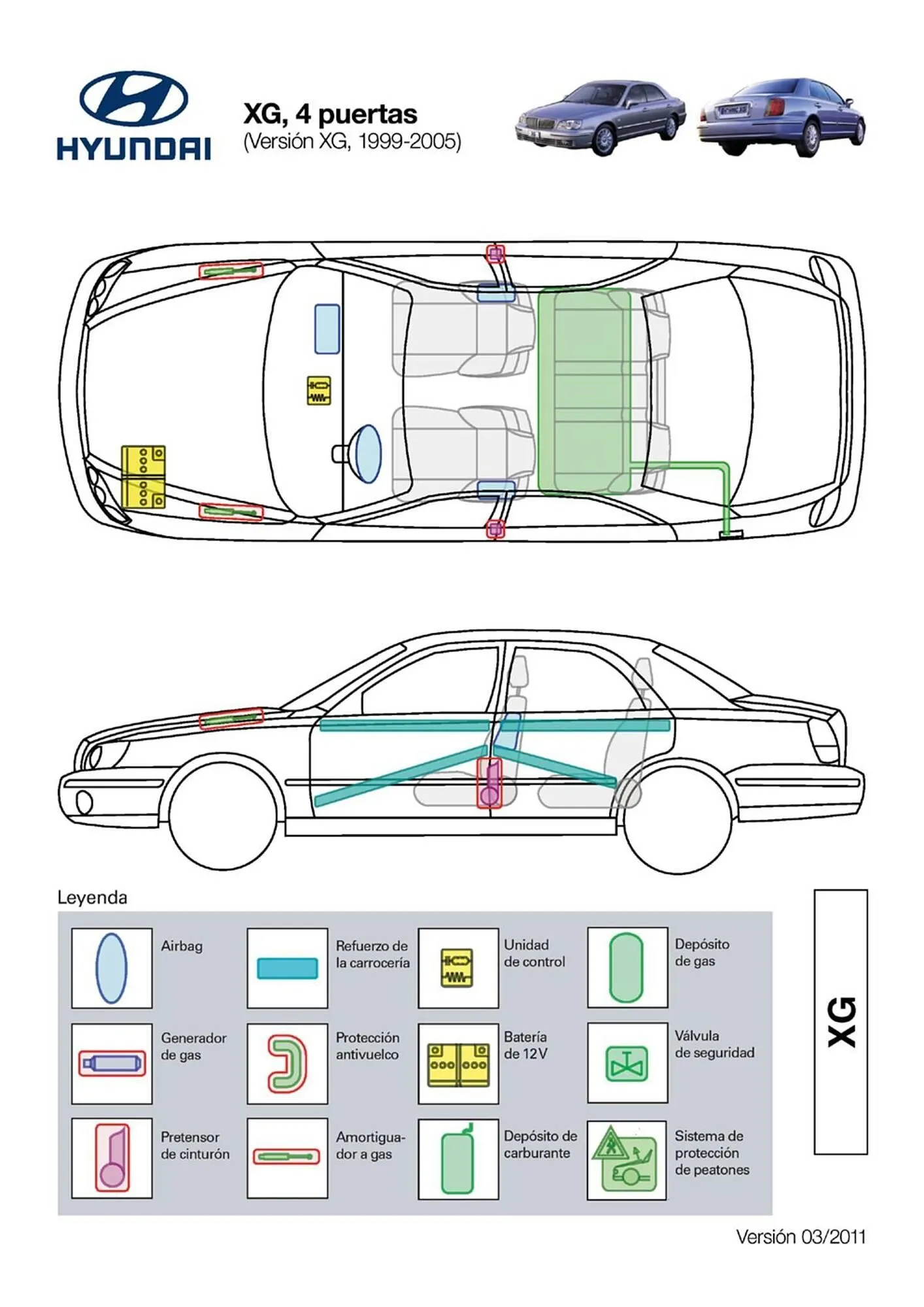 HYUNDAI

XG, 4 puertas
(Versión XG, 1999-2005)

Leyenda

Airbag

Refuerzo de la carrocería

Unidad de control

Depósito de gas

Generador de gas

Protección antivuelco

Batería de 12V

Válvula de seguridad

Pretensor de cinturón

Amortiguador a gas

Depósito de carburante

Sistema de protección de peatones

XG

Versión 03/2011