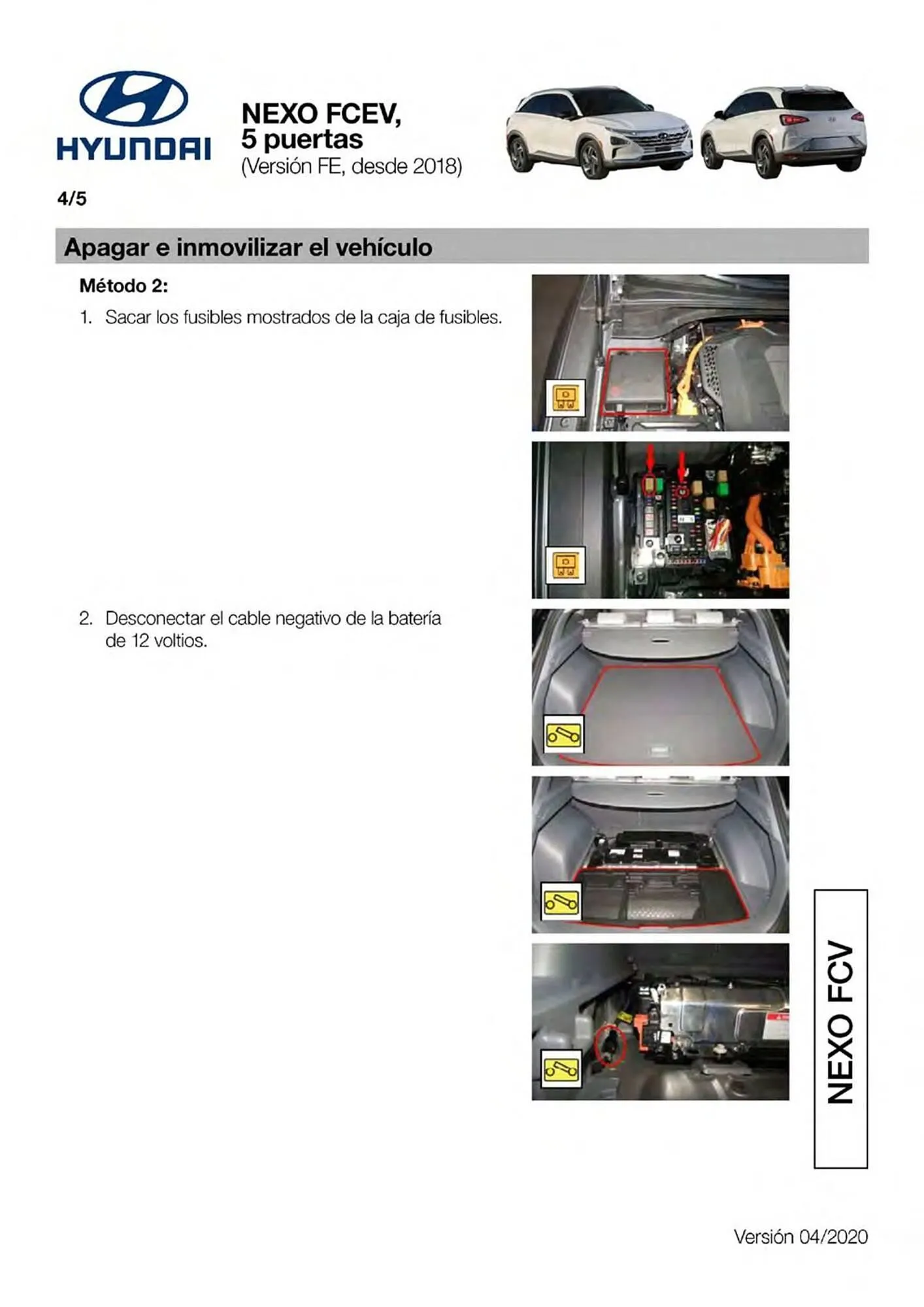 HYUNDAI

NEXO FCEV,
5 puertas
(Versión FE, desde 2018)

4/5

Apagar e inmovilizar el vehículo

Método 2:

1. Sacar los fusibles mostrados de la caja de fusibles.

2. Desconectar el cable negativo de la batería de 12 voltios.

NEXO FCV

Versión 04/2020