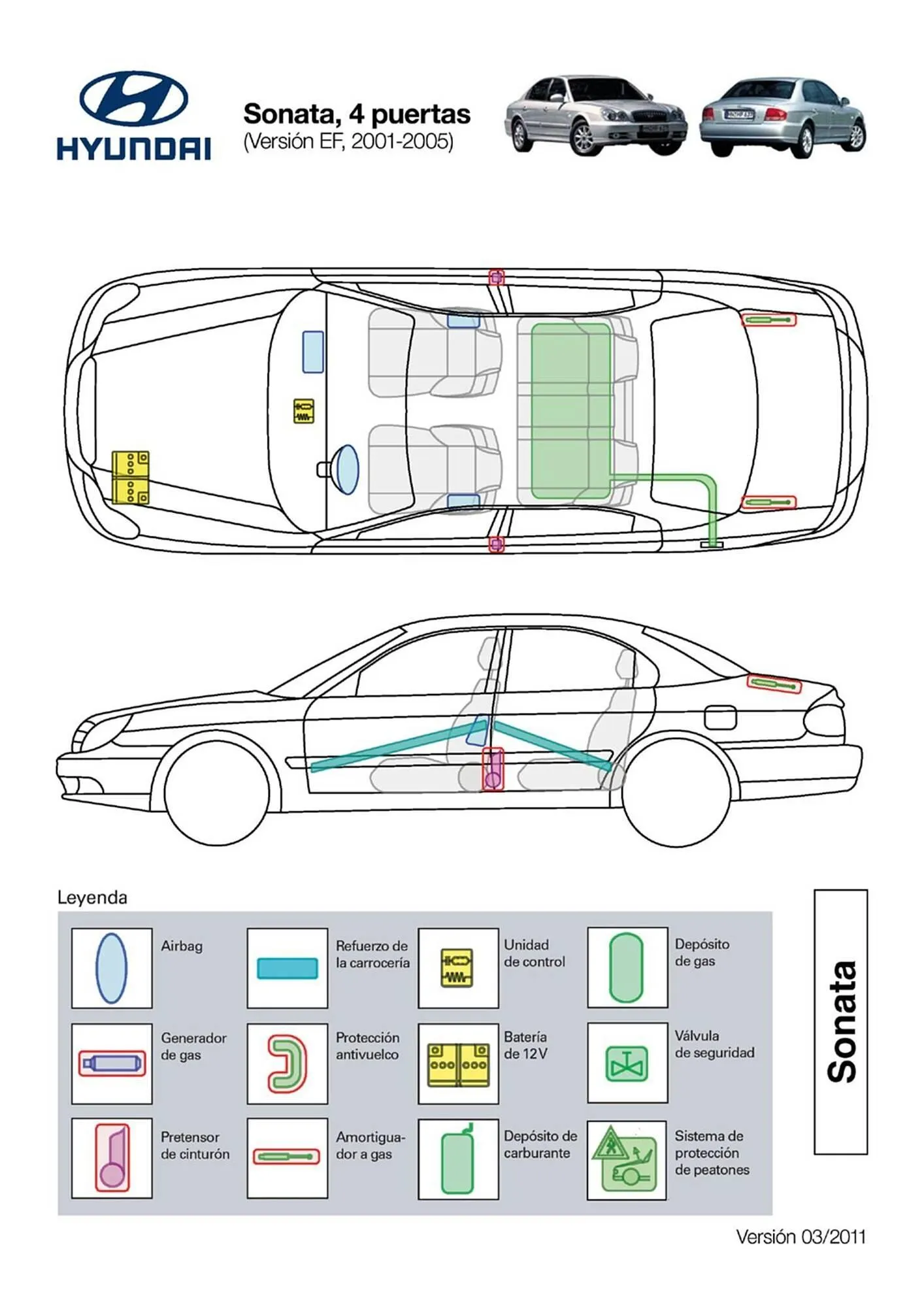 HYUNDAI

Sonata, 4 puertas
(Versión EF, 2001-2005)

Leyenda

Airbag

Refuerzo de la carrocería

Unidad de control

Depósito de gas

Generador de gas

Protección antivuelco

Batería de 12V

Válvula de seguridad

Pretensor de cinturón

Amortiguador a gas

Depósito de carburante

Sistema de protección de peatones

Sonata

Versión 03/2011