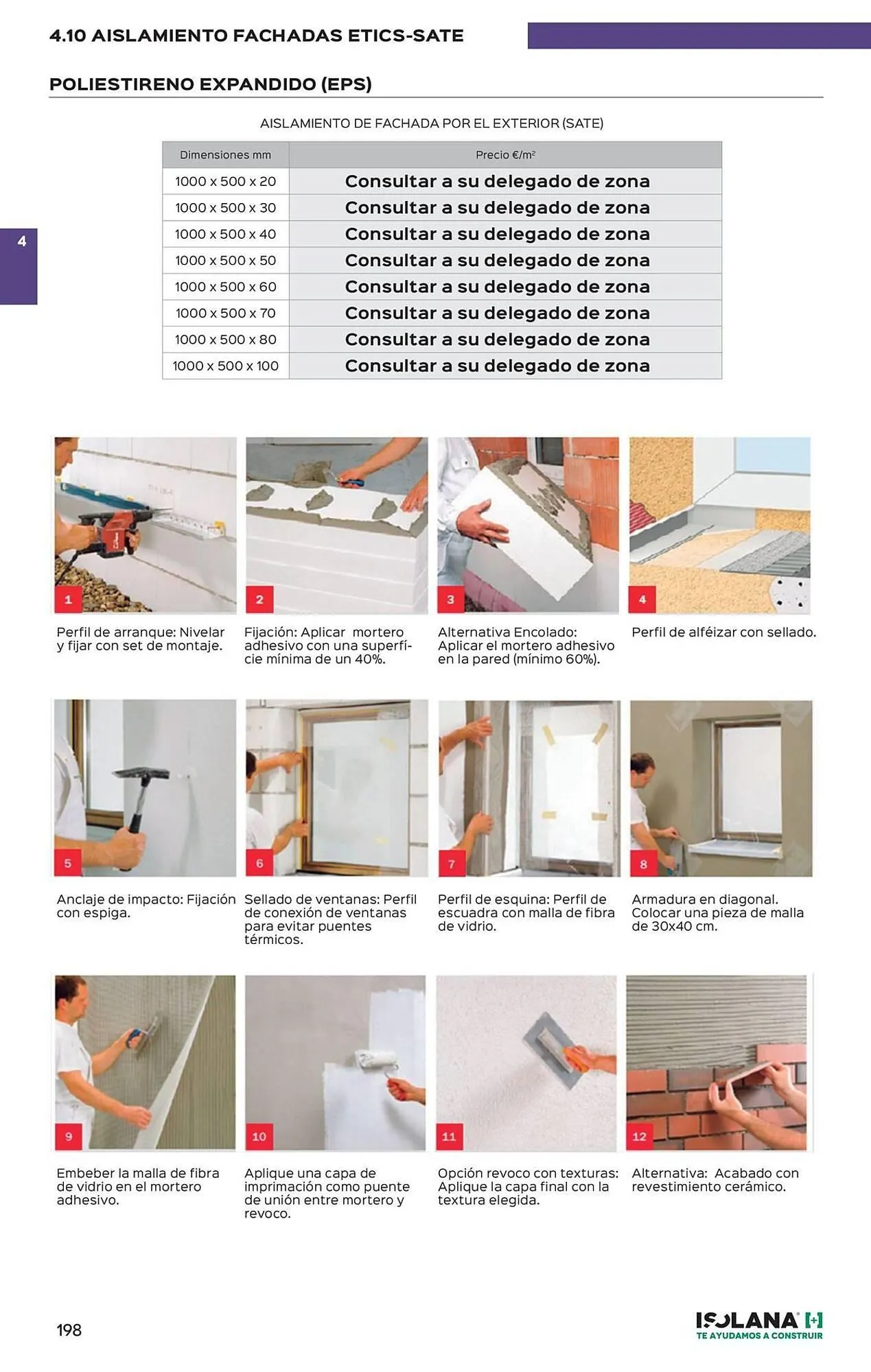 4.10 AISLAMIENTO FACHADAS ETICS-SATE

POLIESTIRENO EXPANDIDO (EPS)

AISLAMIENTO DE FACHADA POR EL EXTERIOR (SATE)

| Dimensiones mm | Precio €/m² |
|---|---|
| 1000 x 500 x 20 | Consultar a su delegado de zona |
| 1000 x 500 x 30 | Consultar a su delegado de zona |
| 1000 x 500 x 40 | Consultar a su delegado de zona |
| 1000 x 500 x 50 | Consultar a su delegado de zona |
| 1000 x 500 x 60 | Consultar a su delegado de zona |
| 1000 x 500 x 70 | Consultar a su delegado de zona |
| 1000 x 500 x 80 | Consultar a su delegado de zona |
| 1000 x 500 x 100 | Consultar a su delegado de zona |

4

1
Perfil de arranque: Nivelar y fijar con set de montaje.

2
Fijación: Aplicar mortero adhesivo con una superficie mínima de un 40%.

3
Alternativa Encolado: Aplicar el mortero adhesivo en la pared (mínimo 60%).

4
Perfil de alféizar con sellado.

5
Anclaje de impacto: Fijación con espiga.

6
Sellado de ventanas: Perfil de conexión de ventanas para evitar puentes térmicos.

7
Perfil de esquina: Perfil de escuadra con malla de fibra de vidrio.

8
Armadura en diagonal. Colocar una pieza de malla de 30x40 cm.

9
Embeber la malla de fibra de vidrio en el mortero adhesivo.

10
Aplique una capa de imprimación como puente de unión entre mortero y revoco.

11
Opción revoco con texturas: Aplique la capa final con la textura elegida.

12
Alternativa: Acabado con revestimiento cerámico.

198

ISOLANA
TE AYUDAMOS A CONSTRUIR