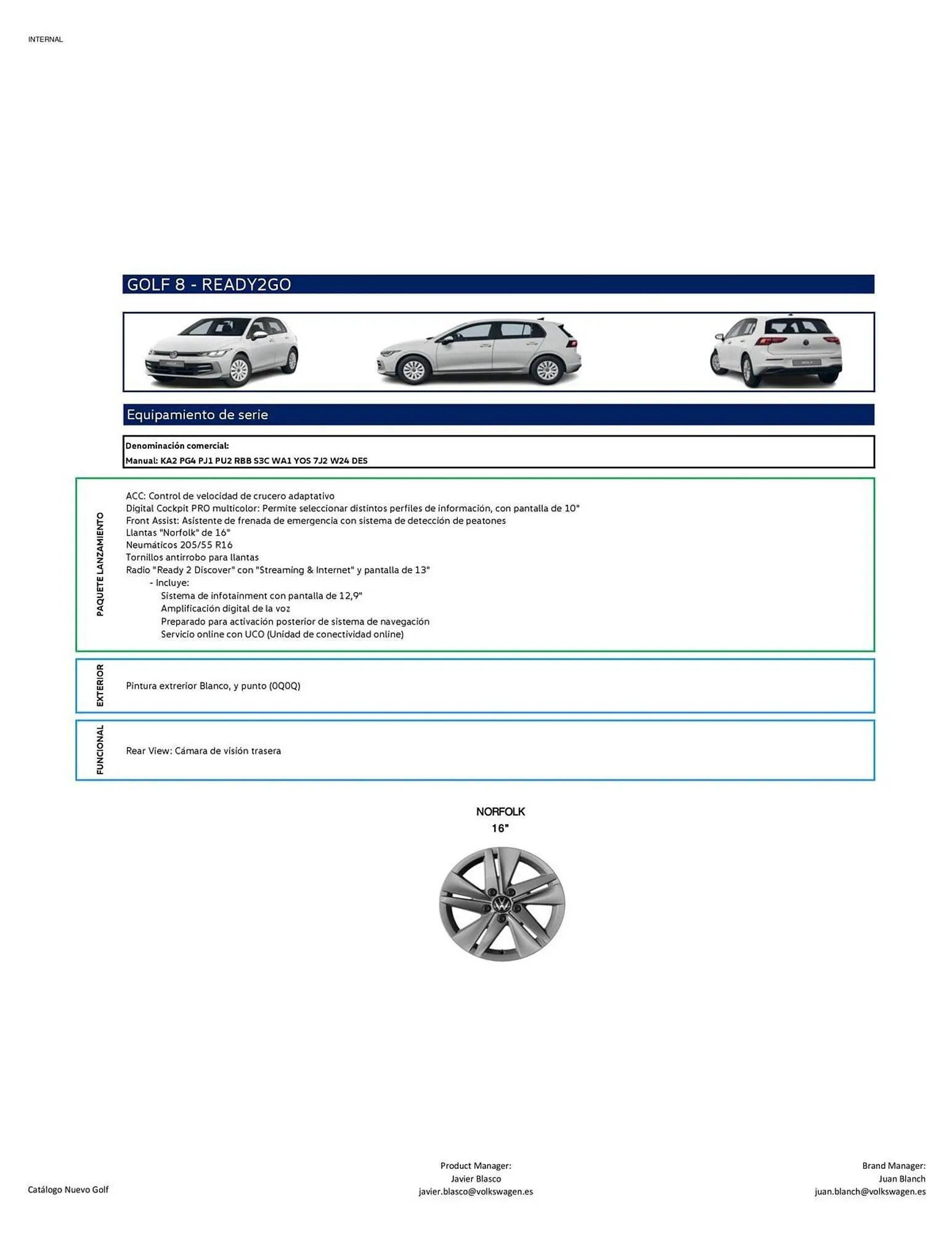 INTERNAL

GOLF 8 - READY2GO

Equipamiento de serie

Denominación comercial:
Manual: KA2 PG4 PJ1 PU2 RBB S3C WA1 YOS 7J2 W24 DES

PAQUETE LANZAMIENTO

ACC: Control de velocidad de crucero adaptativo
Digital Cockpit PRO multicolor: Permite seleccionar distintos perfiles de información, con pantalla de 10"
Front Assist: Asistente de frenada de emergencia con sistema de detección de peatones
Llantas "Norfolk" de 16"
Neumáticos 205/55 R16
Tornillos antirrobo para llantas
Radio "Ready 2 Discover" con "Streaming & Internet" y pantalla de 13"
- Incluye:
Sistema de infotainment con pantalla de 12,9"
Amplificación digital de la voz
Preparado para activación posterior de sistema de navegación
Servicio online con UCO (Unidad de conectividad online)

EXTERIOR

Pintura extrerior Blanco, y punto (0Q0Q)

FUNCIONAL

Rear View: Cámara de visión trasera

NORFOLK
16"

Catálogo Nuevo Golf

Product Manager:
Javier Blasco
javier.blasco@volkswagen.es

Brand Manager:
Juan Blanch
juan.blanch@volkswagen.es