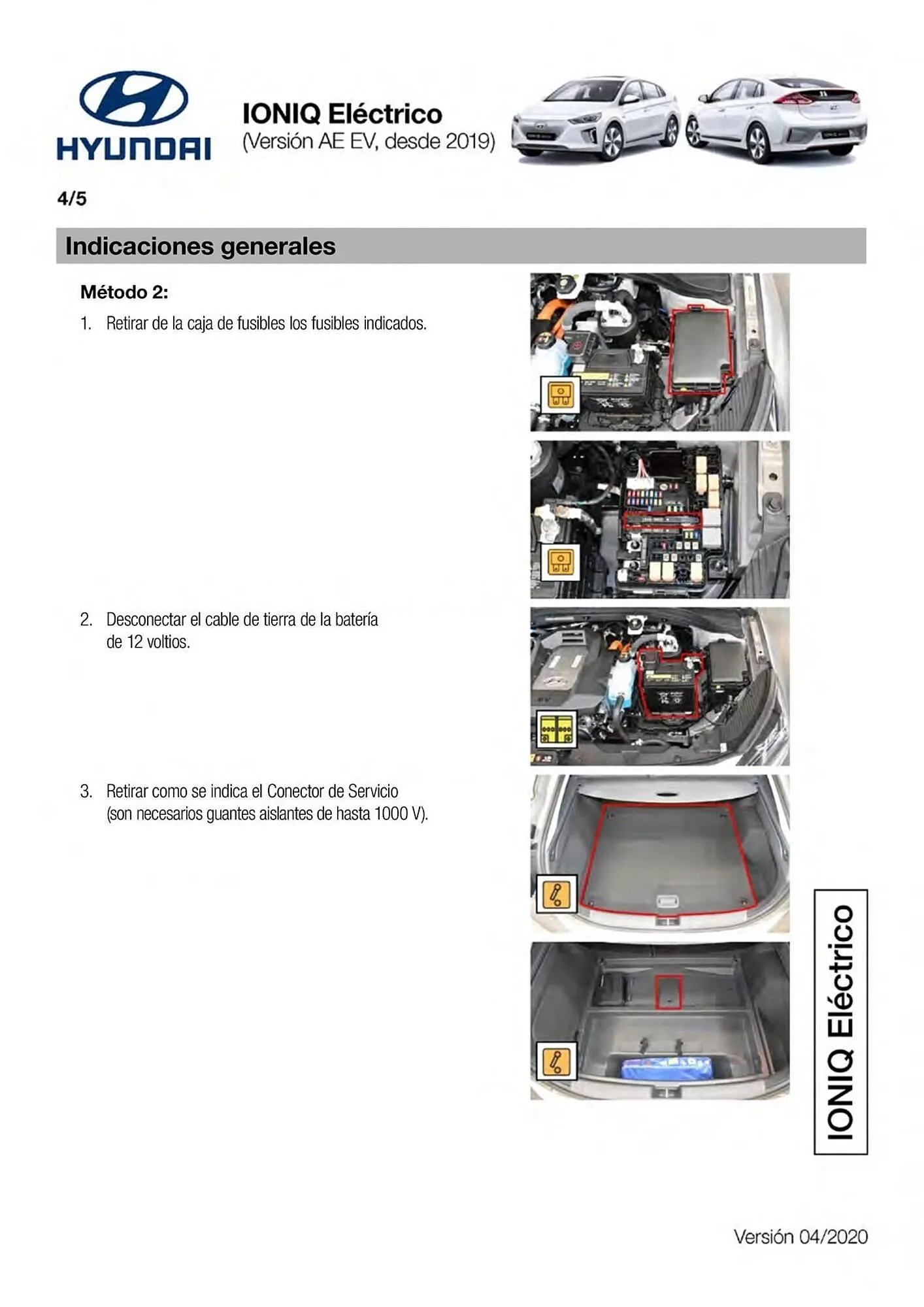 HYUNDAI

IONIQ Eléctrico
(Versión AE EV, desde 2019)

4/5

Indicaciones generales

Método 2:

1. Retirar de la caja de fusibles los fusibles indicados.

2. Desconectar el cable de tierra de la batería de 12 voltios.

3. Retirar como se indica el Conector de Servicio (son necesarios guantes aislantes de hasta 1000 V).

IONIQ Eléctrico

Versión 04/2020