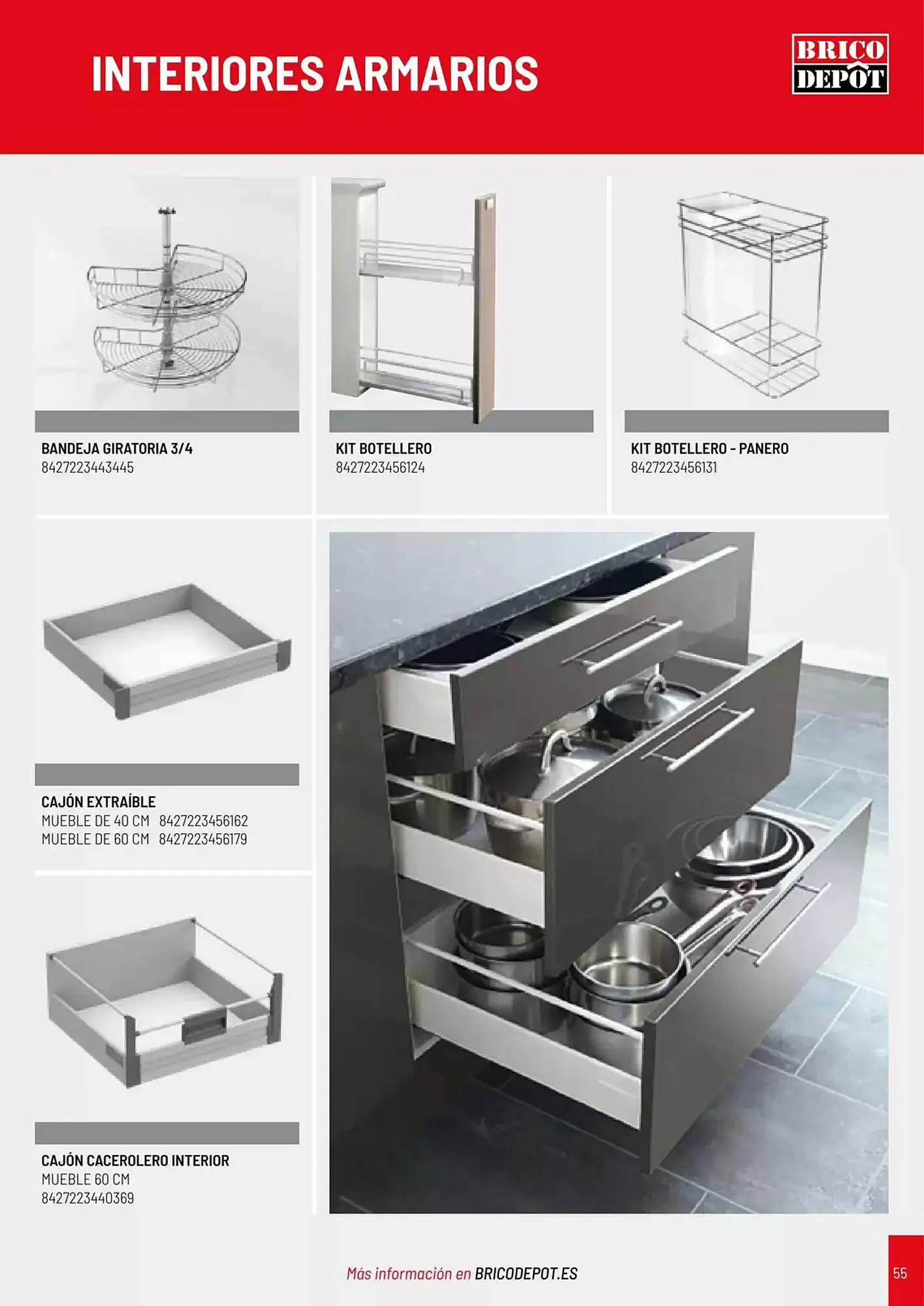 INTERIORES ARMARIOS

BRICO DEPÔT

BANDEJA GIRATORIA 3/4
8427223443445

KIT BOTELLERO
8427223456124

KIT BOTELLERO - PANERO
8427223456131

CAJÓN EXTRAÍBLE
MUEBLE DE 40 CM 8427223456162
MUEBLE DE 60 CM 8427223456179

CAJÓN CACEROLERO INTERIOR
MUEBLE 60 CM
8427223440369

Más información en BRICODEPOT.ES

55