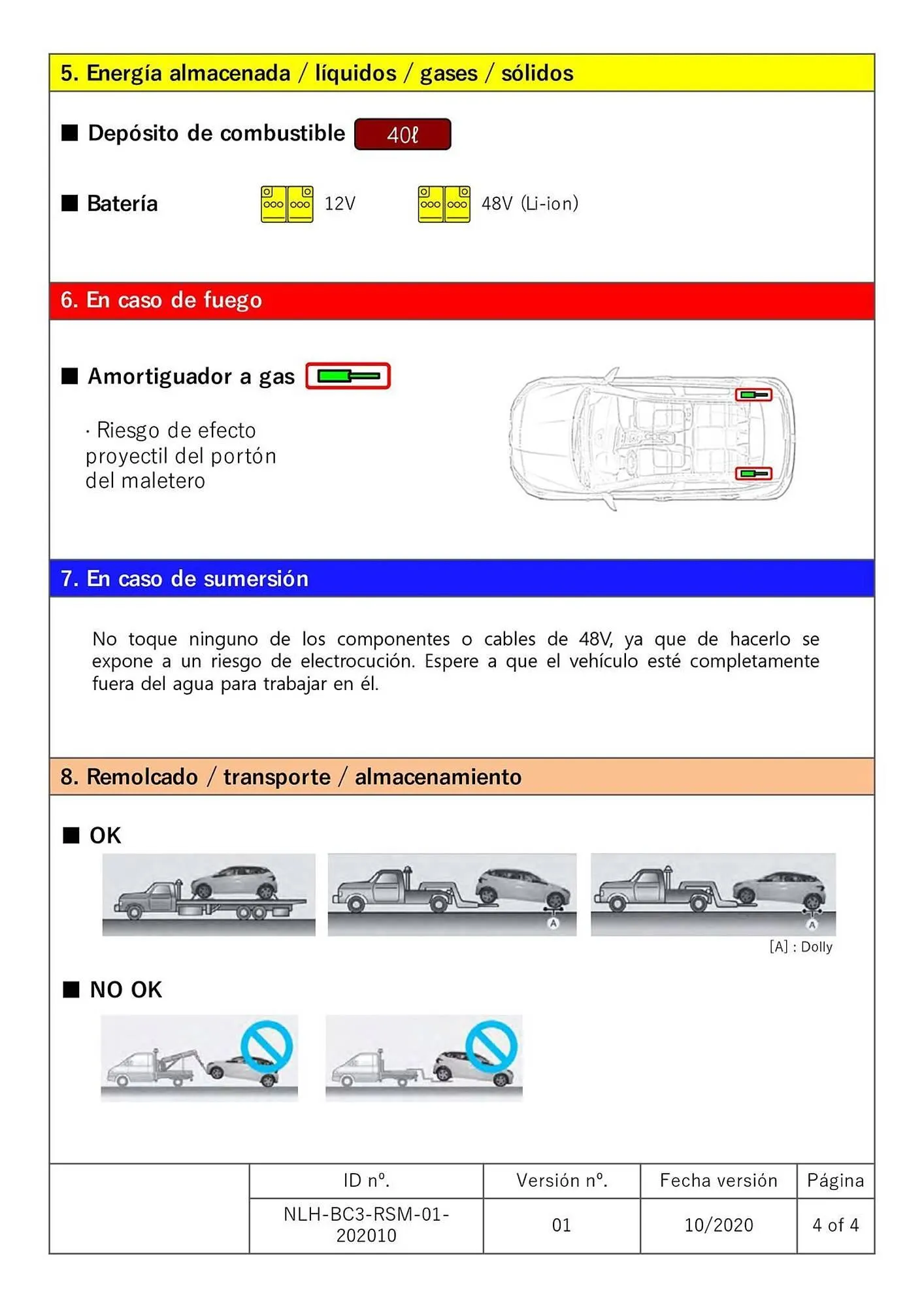 5. Energía almacenada / líquidos / gases / sólidos

■ Depósito de combustible 40ℓ

■ Batería 12V 48V (Li-ion)

6. En caso de fuego

■ Amortiguador a gas

· Riesgo de efecto proyectil del portón del maletero

7. En caso de sumersión

No toque ninguno de los componentes o cables de 48V, ya que de hacerlo se expone a un riesgo de electrocución. Espere a que el vehículo esté completamente fuera del agua para trabajar en él.

8. Remolcado / transporte / almacenamiento

■ OK

A

A

[A] : Dolly

■ NO OK

| | ID nº. | Versión nº. | Fecha versión | Página |
|---|---|---|---|---|
| | NLH-BC3-RSM-01-202010 | 01 | 10/2020 | 4 of 4 |