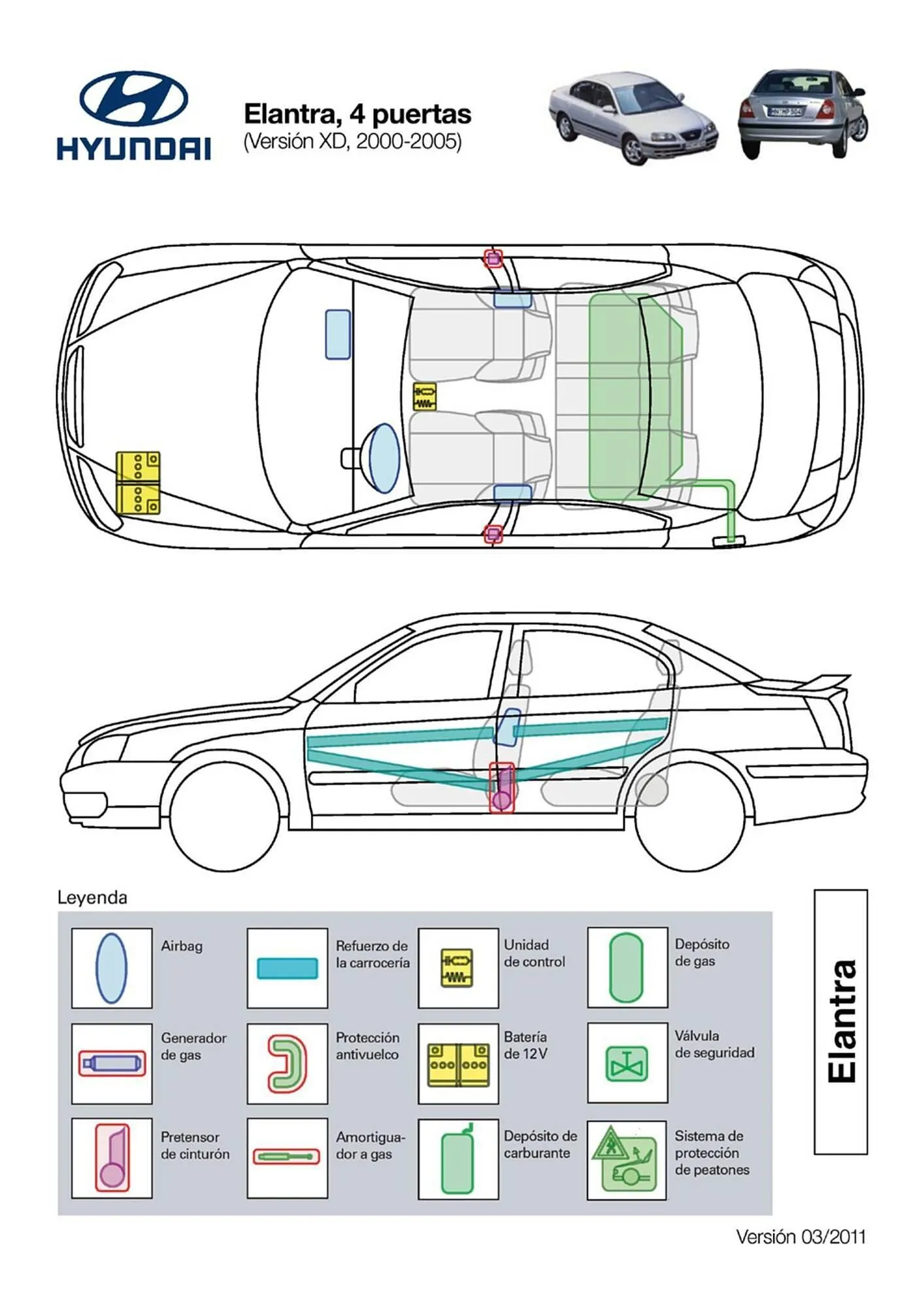 HYUNDAI

Elantra, 4 puertas
(Versión XD, 2000-2005)

Leyenda

Airbag

Refuerzo de la carrocería

Unidad de control

Depósito de gas

Generador de gas

Protección antivuelco

Batería de 12V

Válvula de seguridad

Pretensor de cinturón

Amortiguador a gas

Depósito de carburante

Sistema de protección de peatones

Elantra

Versión 03/2011