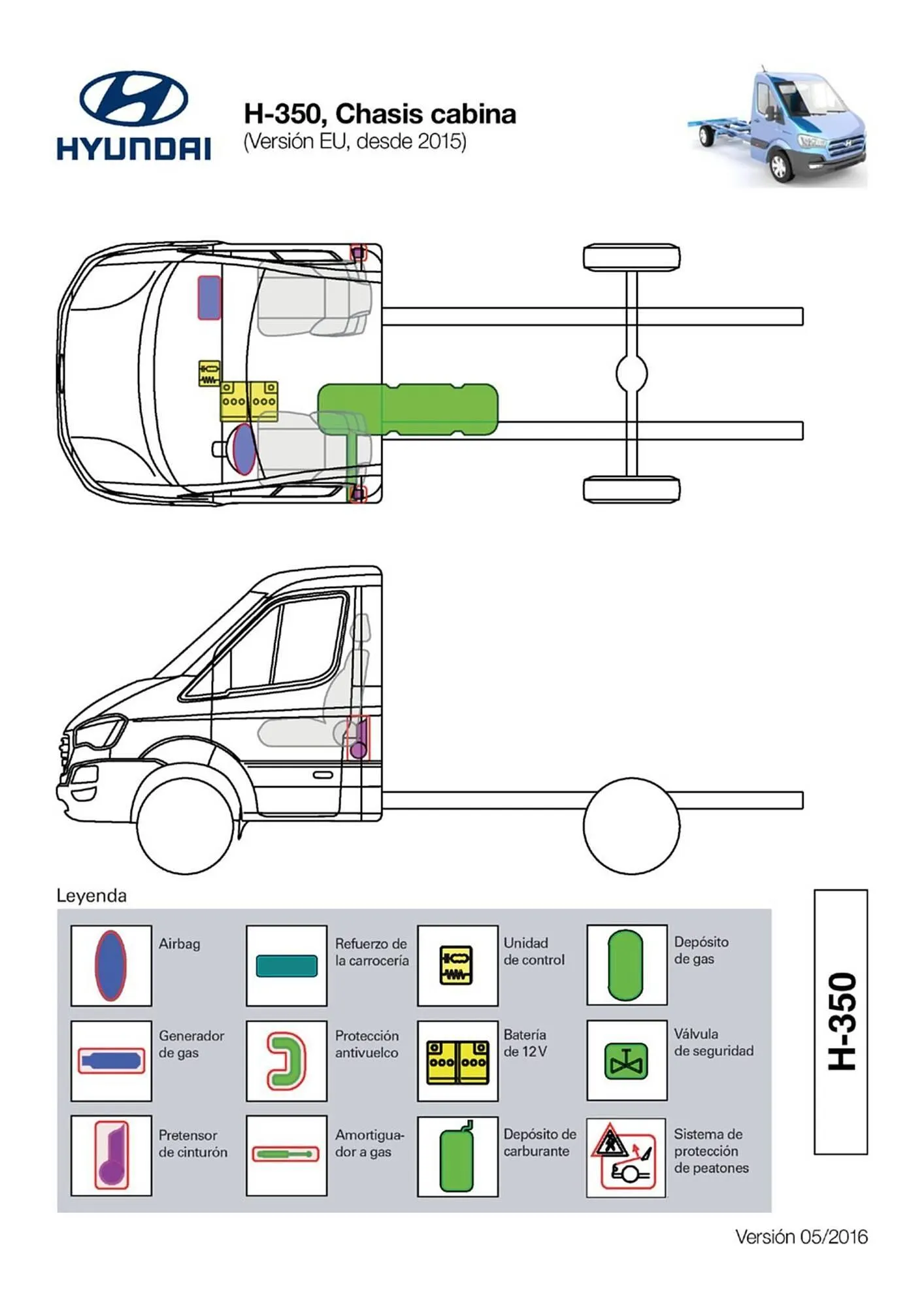 HYUNDAI

H-350, Chasis cabina
(Versión EU, desde 2015)

Leyenda

Airbag

Refuerzo de la carrocería

Unidad de control

Depósito de gas

Generador de gas

Protección antivuelco

Batería de 12 V

Válvula de seguridad

Pretensor de cinturón

Amortiguador a gas

Depósito de carburante

Sistema de protección de peatones

H-350

Versión 05/2016