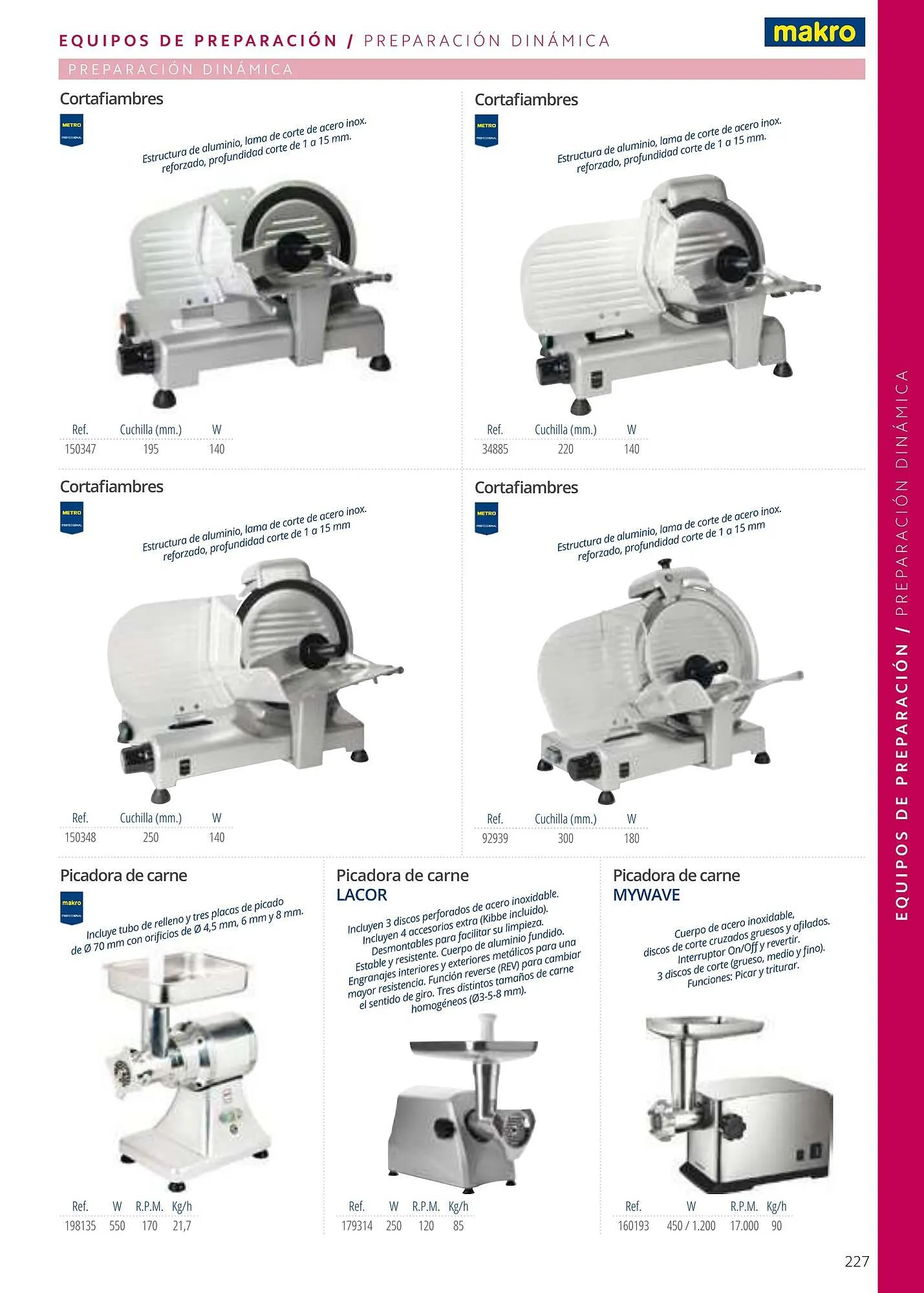 EQUIPOS DE PREPARACIÓN / PREPARACIÓN DINÁMICA

makro

PREPARACIÓN DINÁMICA

Cortafiambres

METRO PROFESSIONAL

Estructura de aluminio, lama de corte de acero inox. reforzado, profundidad corte de 1 a 15 mm.

| Ref. | Cuchilla (mm.) | W |
|---|---|---|
| 150347 | 195 | 140 |

Cortafiambres

METRO PROFESSIONAL

Estructura de aluminio, lama de corte de acero inox. reforzado, profundidad corte de 1 a 15 mm.

| Ref. | Cuchilla (mm.) | W |
|---|---|---|
| 34885 | 220 | 140 |

Cortafiambres

METRO PROFESSIONAL

Estructura de aluminio, lama de corte de acero inox. reforzado, profundidad corte de 1 a 15 mm

| Ref. | Cuchilla (mm.) | W |
|---|---|---|
| 150348 | 250 | 140 |

Cortafiambres

METRO PROFESSIONAL

Estructura de aluminio, lama de corte de acero inox. reforzado, profundidad corte de 1 a 15 mm

| Ref. | Cuchilla (mm.) | W |
|---|---|---|
| 92939 | 300 | 180 |

Picadora de carne

makro PROFESSIONAL

Incluye tubo de relleno y tres placas de picado de Ø 70 mm con orificios de Ø 4,5 mm, 6 mm y 8 mm.

| Ref. | W | R.P.M. | Kg/h |
|---|---|---|---|
| 198135 | 550 | 170 | 21,7 |

Picadora de carne
LACOR

Incluyen 3 discos perforados de acero inoxidable. Incluyen 4 accesorios extra (Kibbe incluido). Desmontables para facilitar su limpieza. Estable y resistente. Cuerpo de aluminio fundido. Engranajes interiores y exteriores metálicos para una mayor resistencia. Función reverse (REV) para cambiar el sentido de giro. Tres distintos tamaños de carne homogéneos (Ø3-5-8 mm).

| Ref. | W | R.P.M. | Kg/h |
|---|---|---|---|
| 179314 | 250 | 120 | 85 |

Picadora de carne
MYWAVE

Cuerpo de acero inoxidable, discos de corte cruzados gruesos y afilados. Interruptor On/Off y revertir. 3 discos de corte (grueso, medio y fino). Funciones: Picar y triturar.

| Ref. | W | R.P.M. | Kg/h |
|---|---|---|---|
| 160193 | 450 / 1.200 | 17.000 | 90 |

EQUIPOS DE PREPARACIÓN / PREPARACIÓN DINÁMICA

227