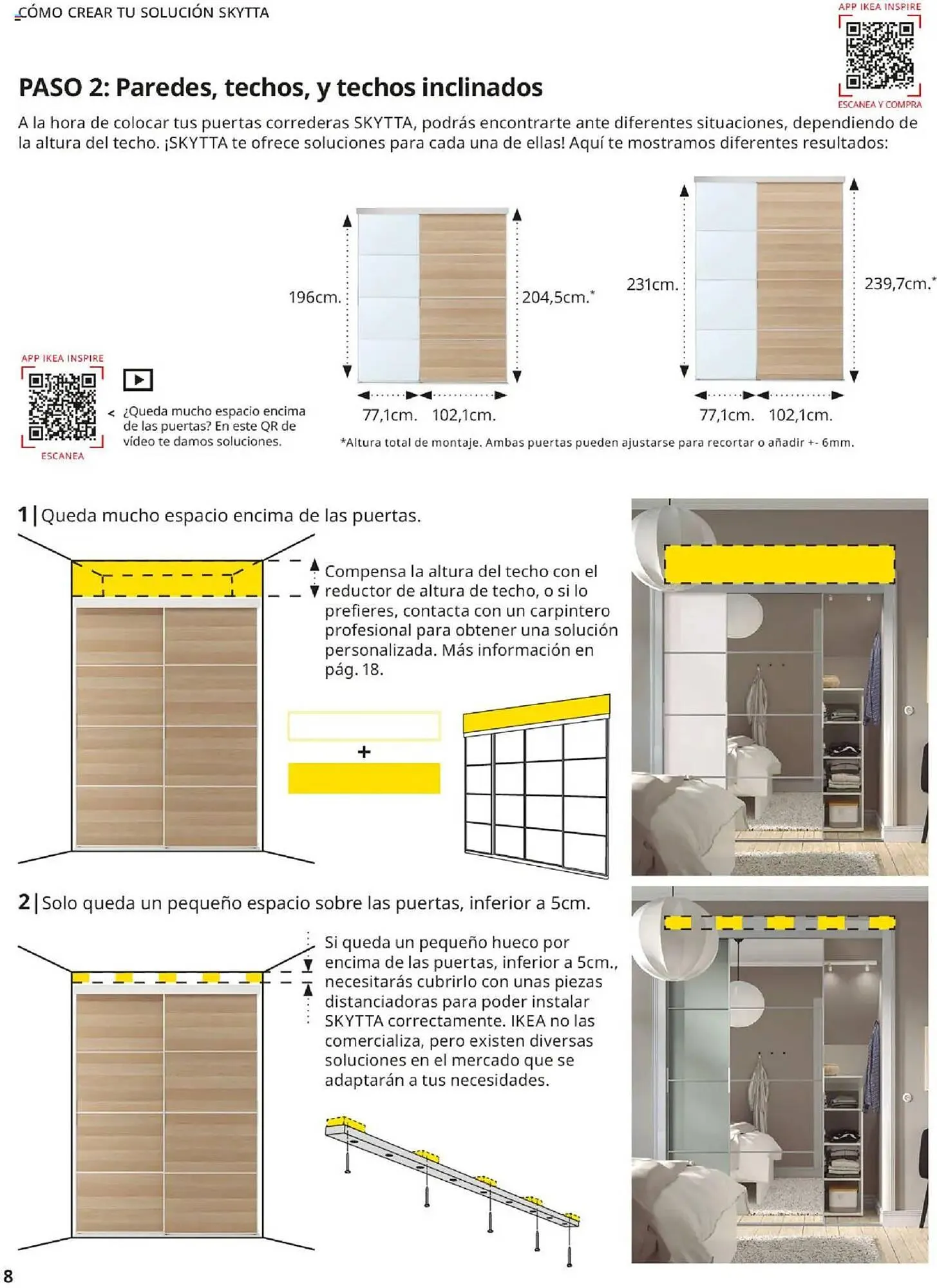 CÓMO CREAR TU SOLUCIÓN SKYTTA

APP IKEA INSPIRE
ESCANEA Y COMPRA

PASO 2: Paredes, techos, y techos inclinados

A la hora de colocar tus puertas correderas SKYTTA, podrás encontrarte ante diferentes situaciones, dependiendo de la altura del techo. ¡SKYTTA te ofrece soluciones para cada una de ellas! Aquí te mostramos diferentes resultados:

196cm.
204,5cm.*
77,1cm.
102,1cm.

231cm.
239,7cm.*
77,1cm.
102,1cm.

APP IKEA INSPIRE
ESCANEA

< ¿Queda mucho espacio encima de las puertas? En este QR de vídeo te damos soluciones.

*Altura total de montaje. Ambas puertas pueden ajustarse para recortar o añadir +- 6mm.

1 | Queda mucho espacio encima de las puertas.

Compensa la altura del techo con el reductor de altura de techo, o si lo prefieres, contacta con un carpintero profesional para obtener una solución personalizada. Más información en pág. 18.

+

2 | Solo queda un pequeño espacio sobre las puertas, inferior a 5cm.

Si queda un pequeño hueco por encima de las puertas, inferior a 5cm., necesitarás cubrirlo con unas piezas distanciadoras para poder instalar SKYTTA correctamente. IKEA no las comercializa, pero existen diversas soluciones en el mercado que se adaptarán a tus necesidades.

8