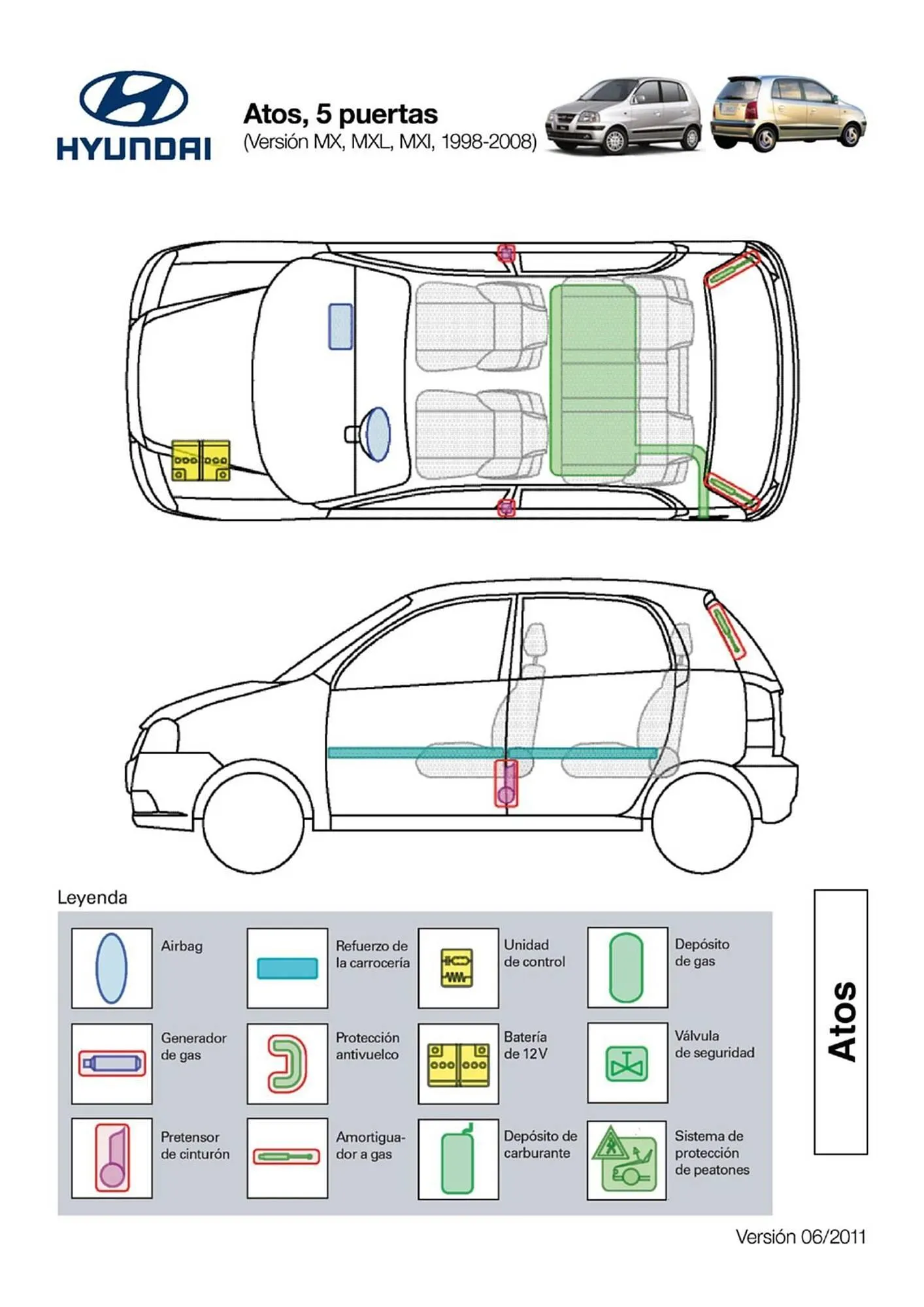 HYUNDAI

Atos, 5 puertas
(Versión MX, MXL, MXI, 1998-2008)

Leyenda

Airbag

Refuerzo de la carrocería

Unidad de control

Depósito de gas

Generador de gas

Protección antivuelco

Batería de 12 V

Válvula de seguridad

Pretensor de cinturón

Amortiguador a gas

Depósito de carburante

Sistema de protección de peatones

Atos

Versión 06/2011