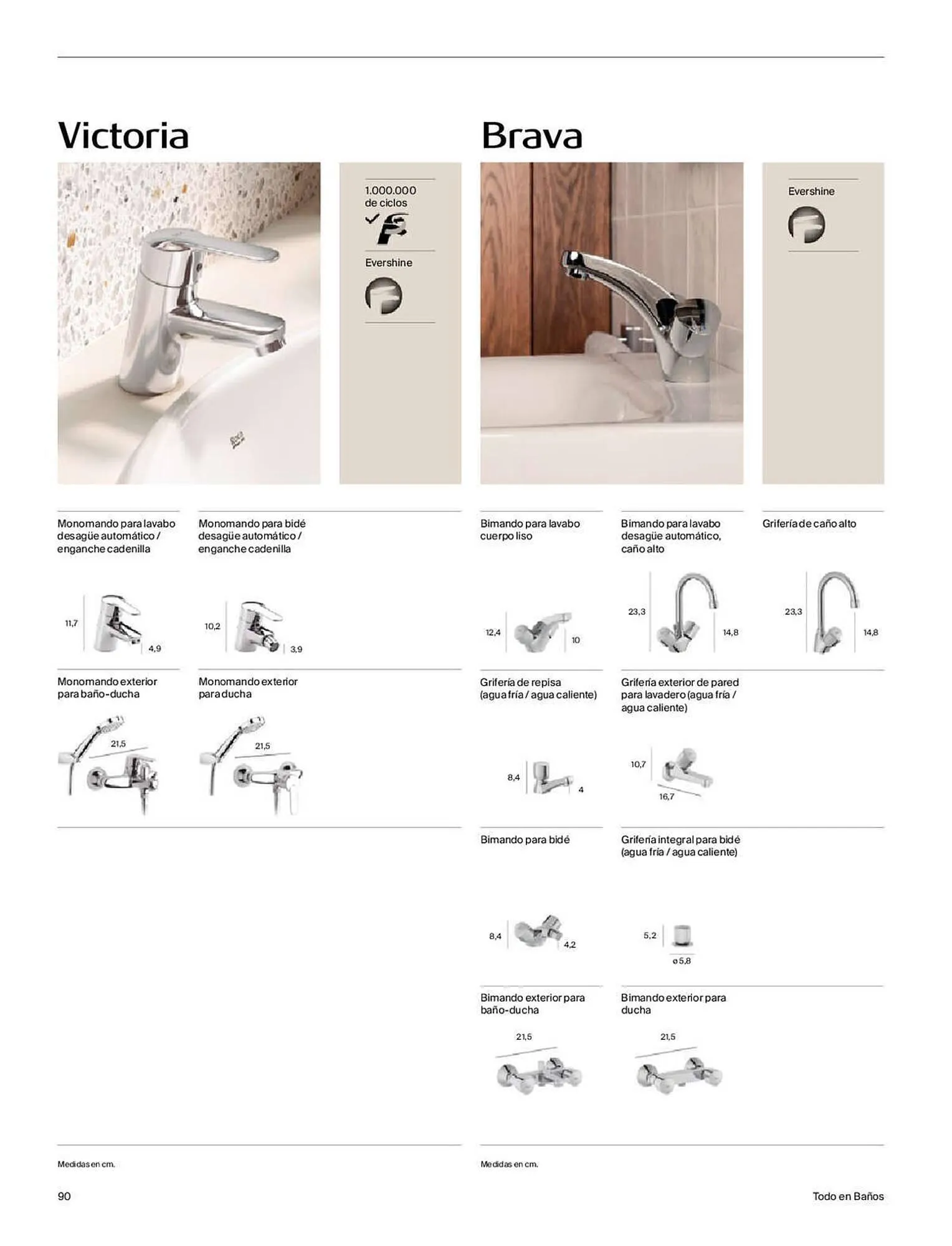 Victoria

1.000.000 de ciclos

Evershine

Monomando para lavabo desagüe automático / enganche cadenilla

11,7

4,9

Monomando para bidé desagüe automático / enganche cadenilla

10,2

3,9

Monomando exterior para baño-ducha

21,5

Monomando exterior para ducha

21,5

Medidas en cm.

Brava

Evershine

Bimando para lavabo cuerpo liso

12,4

10

Bimando para lavabo desagüe automático, caño alto

23,3

14,8

Grifería de caño alto

23,3

14,8

Grifería de repisa (agua fría / agua caliente)

8,4

4

Grifería exterior de pared para lavadero (agua fría / agua caliente)

10,7

16,7

Bimando para bidé

8,4

4,2

Grifería integral para bidé (agua fría / agua caliente)

5,2

ø 5,8

Bimando exterior para baño-ducha

21,5

Bimando exterior para ducha

21,5

Medidas en cm.

90

Todo en Baños