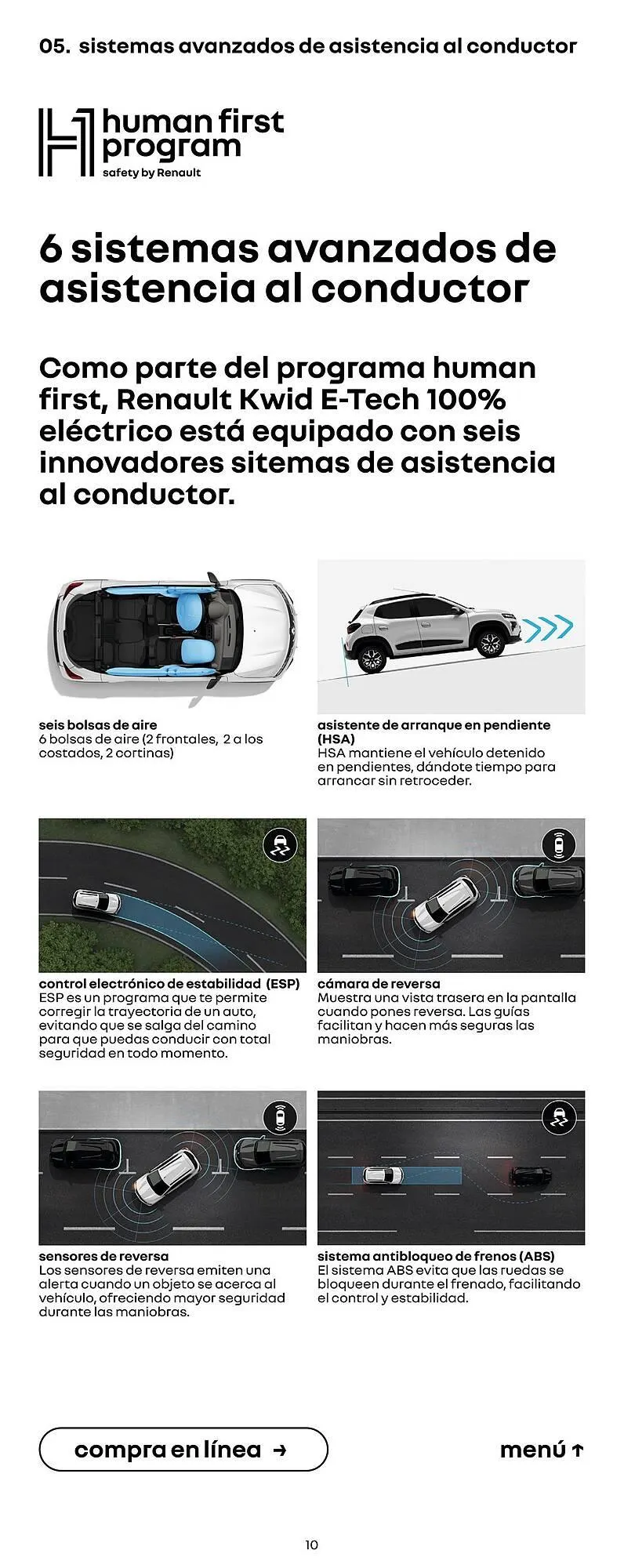 05. sistemas avanzados de asistencia al conductor

human first program
safety by Renault

6 sistemas avanzados de asistencia al conductor

Como parte del programa human first, Renault Kwid E-Tech 100% eléctrico está equipado con seis innovadores sitemas de asistencia al conductor.

seis bolsas de aire
6 bolsas de aire (2 frontales, 2 a los costados, 2 cortinas)

asistente de arranque en pendiente (HSA)
HSA mantiene el vehículo detenido en pendientes, dándote tiempo para arrancar sin retroceder.

control electrónico de estabilidad (ESP)
ESP es un programa que te permite corregir la trayectoria de un auto, evitando que se salga del camino para que puedas conducir con total seguridad en todo momento.

cámara de reversa
Muestra una vista trasera en la pantalla cuando pones reversa. Las guías facilitan y hacen más seguras las maniobras.

sensores de reversa
Los sensores de reversa emiten una alerta cuando un objeto se acerca al vehículo, ofreciendo mayor seguridad durante las maniobras.

sistema antibloqueo de frenos (ABS)
El sistema ABS evita que las ruedas se bloqueen durante el frenado, facilitando el control y estabilidad.

compra en línea →

menú ↑

10