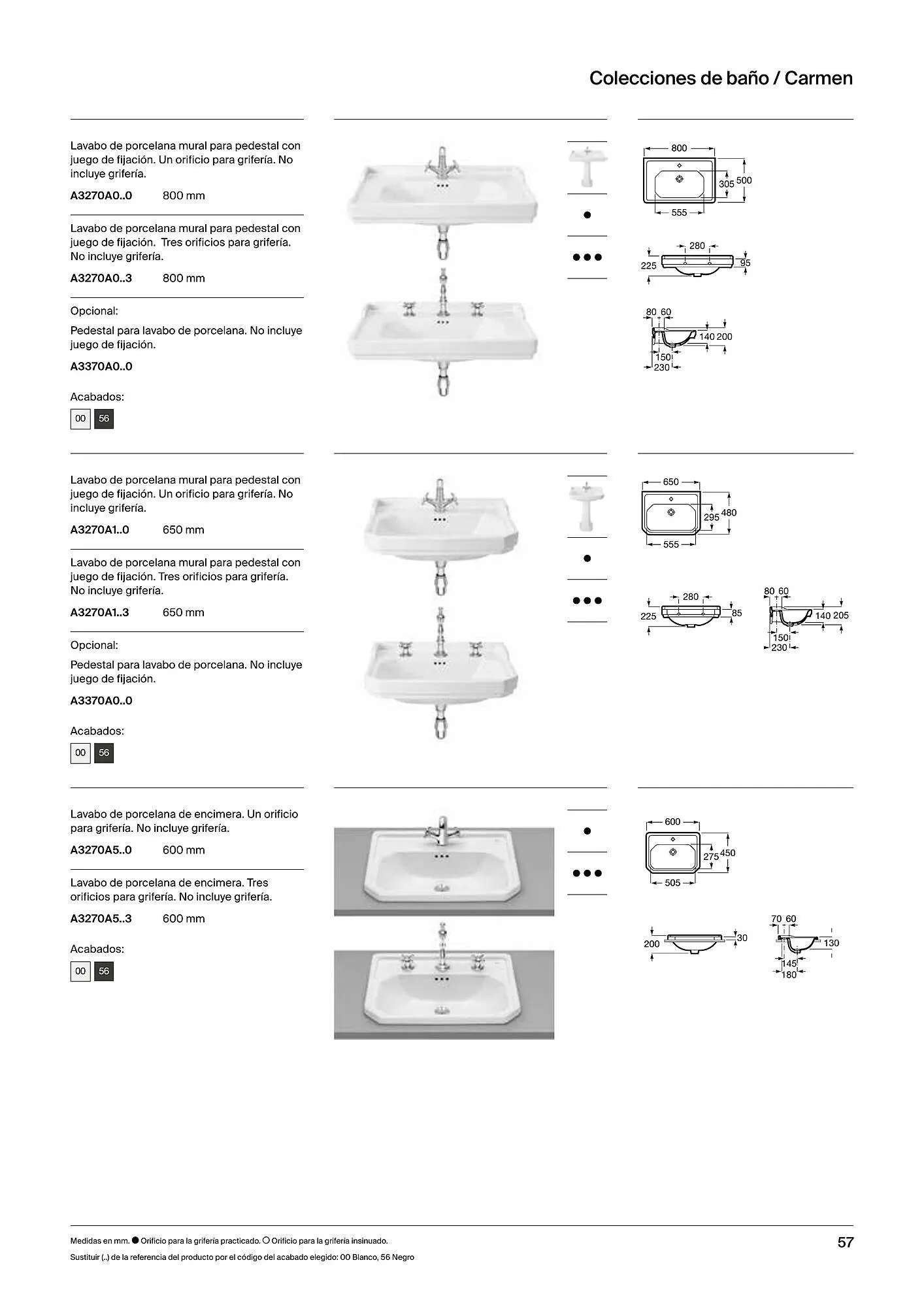 Colecciones de baño / Carmen

Lavabo de porcelana mural para pedestal con juego de fijación. Un orificio para grifería. No incluye grifería.

A3270A0..0 800 mm

Lavabo de porcelana mural para pedestal con juego de fijación. Tres orificios para grifería. No incluye grifería.

A3270A0..3 800 mm

Opcional:

Pedestal para lavabo de porcelana. No incluye juego de fijación.

A3370A0..0

Acabados:

00 56

●

●●●

800
305 500
555

280
225 95

80 60
140 200
150
230

Lavabo de porcelana mural para pedestal con juego de fijación. Un orificio para grifería. No incluye grifería.

A3270A1..0 650 mm

Lavabo de porcelana mural para pedestal con juego de fijación. Tres orificios para grifería. No incluye grifería.

A3270A1..3 650 mm

Opcional:

Pedestal para lavabo de porcelana. No incluye juego de fijación.

A3370A0..0

Acabados:

00 56

●

●●●

650
295 480
555

280
225 85

80 60
140 205
150
230

Lavabo de porcelana de encimera. Un orificio para grifería. No incluye grifería.

A3270A5..0 600 mm

Lavabo de porcelana de encimera. Tres orificios para grifería. No incluye grifería.

A3270A5..3 600 mm

Acabados:

00 56

●

●●●

600
275 450
505

200 30

70 60
130
145
180

Medidas en mm. ● Orificio para la grifería practicado. ○ Orificio para la grifería insinuado.
Sustituir (..) de la referencia del producto por el código del acabado elegido: 00 Blanco, 56 Negro

57