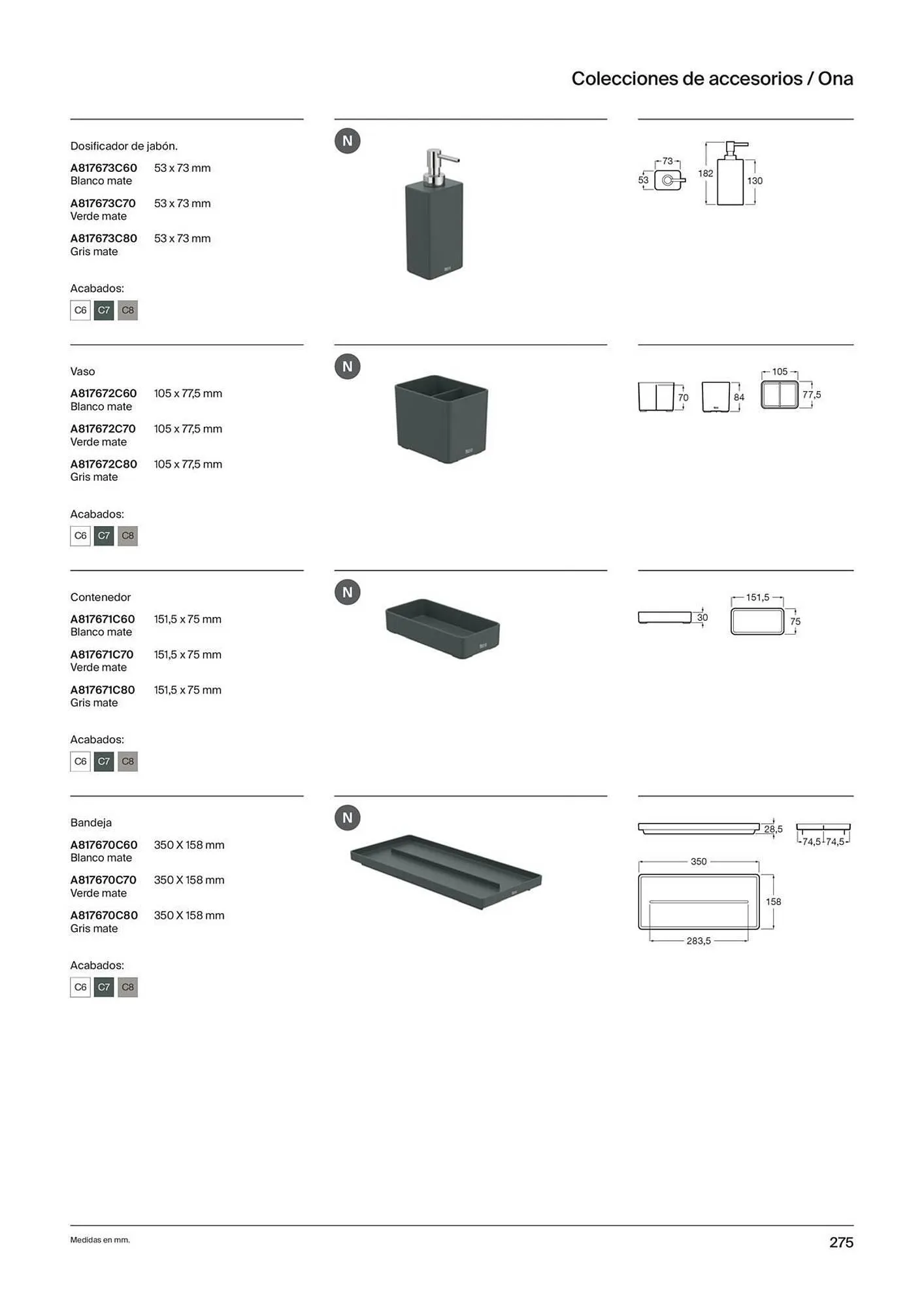 Colecciones de accesorios / Ona

Dosificador de jabón.

A817673C60 53 x 73 mm
Blanco mate

A817673C70 53 x 73 mm
Verde mate

A817673C80 53 x 73 mm
Gris mate

Acabados:

C6 C7 C8

N

73
53
182
130

Vaso

A817672C60 105 x 77,5 mm
Blanco mate

A817672C70 105 x 77,5 mm
Verde mate

A817672C80 105 x 77,5 mm
Gris mate

Acabados:

C6 C7 C8

N

70
84
105
77,5

Contenedor

A817671C60 151,5 x 75 mm
Blanco mate

A817671C70 151,5 x 75 mm
Verde mate

A817671C80 151,5 x 75 mm
Gris mate

Acabados:

C6 C7 C8

N

30
151,5
75

Bandeja

A817670C60 350 X 158 mm
Blanco mate

A817670C70 350 X 158 mm
Verde mate

A817670C80 350 X 158 mm
Gris mate

Acabados:

C6 C7 C8

N

28,5
74,5 74,5
350
158
283,5

Medidas en mm.

275