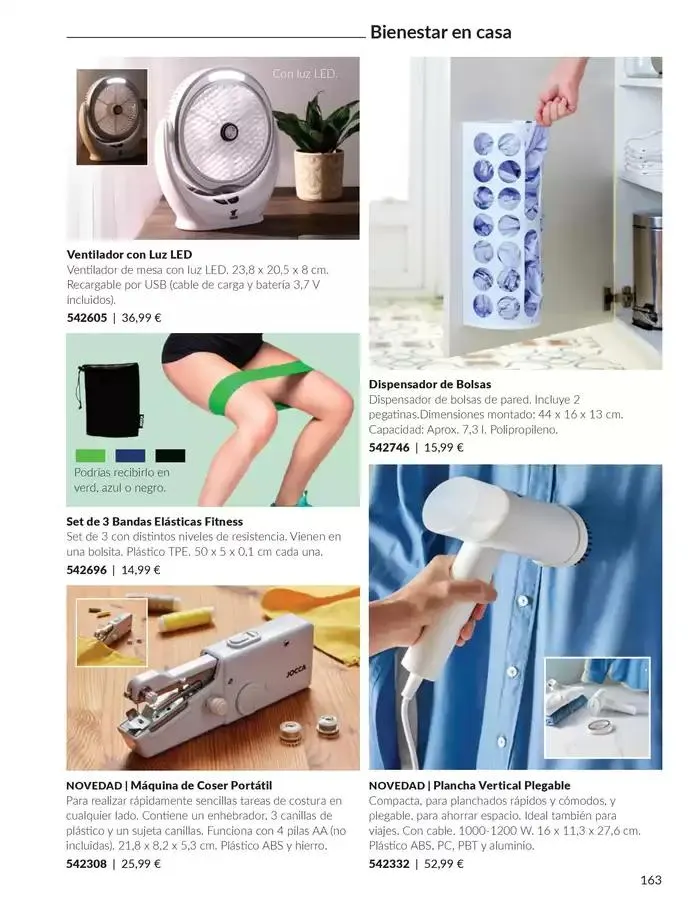 Bienestar en casa

Con luz LED.

Ventilador con Luz LED
Ventilador de mesa con luz LED. 23,8 x 20,5 x 8 cm. Recargable por USB (cable de carga y batería 3,7 V incluidos).
542605 | 36,99 €

Podrías recibirlo en verd, azul o negro.

Set de 3 Bandas Elásticas Fitness
Set de 3 con distintos niveles de resistencia. Vienen en una bolsita. Plástico TPE. 50 x 5 x 0,1 cm cada una.
542696 | 14,99 €

JOCCA

NOVEDAD | Máquina de Coser Portátil
Para realizar rápidamente sencillas tareas de costura en cualquier lado. Contiene un enhebrador, 3 canillas de plástico y un sujeta canillas. Funciona con 4 pilas AA (no incluidas). 21,8 x 8,2 x 5,3 cm. Plástico ABS y hierro.
542308 | 25,99 €

Dispensador de Bolsas
Dispensador de bolsas de pared. Incluye 2 pegatinas.Dimensiones montado: 44 x 16 x 13 cm. Capacidad: Aprox. 7,3 l. Polipropileno.
542746 | 15,99 €

NOVEDAD | Plancha Vertical Plegable
Compacta, para planchados rápidos y cómodos, y plegable, para ahorrar espacio. Ideal también para viajes. Con cable. 1000-1200 W. 16 x 11,3 x 27,6 cm. Plástico ABS, PC, PBT y aluminio.
542332 | 52,99 €

163