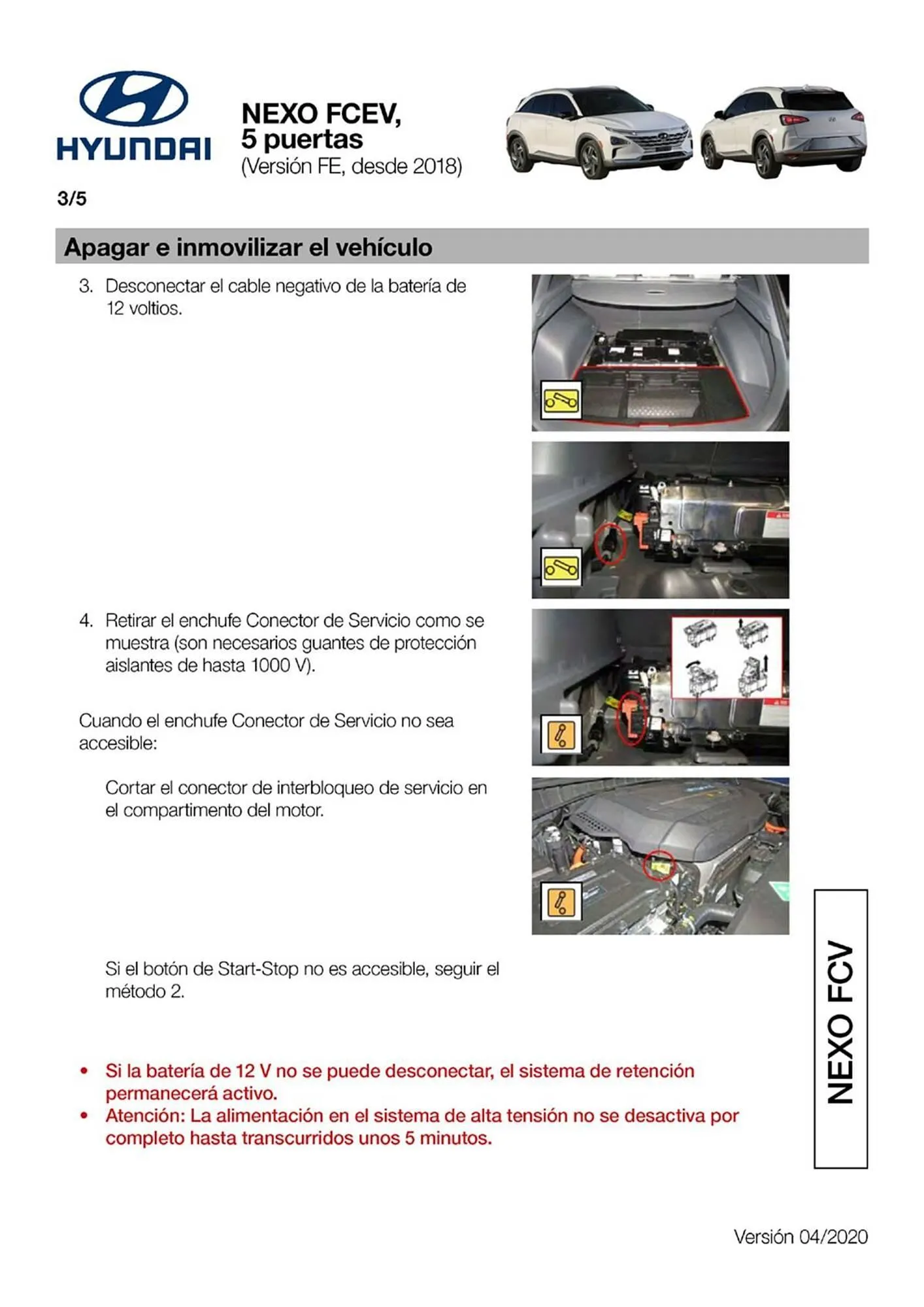 HYUNDAI

NEXO FCEV,
5 puertas
(Versión FE, desde 2018)

3/5

Apagar e inmovilizar el vehículo

3. Desconectar el cable negativo de la batería de 12 voltios.

4. Retirar el enchufe Conector de Servicio como se muestra (son necesarios guantes de protección aislantes de hasta 1000 V).

Cuando el enchufe Conector de Servicio no sea accesible:

Cortar el conector de interbloqueo de servicio en el compartimento del motor.

Si el botón de Start-Stop no es accesible, seguir el método 2.

• Si la batería de 12 V no se puede desconectar, el sistema de retención permanecerá activo.
• Atención: La alimentación en el sistema de alta tensión no se desactiva por completo hasta transcurridos unos 5 minutos.

NEXO FCV

Versión 04/2020