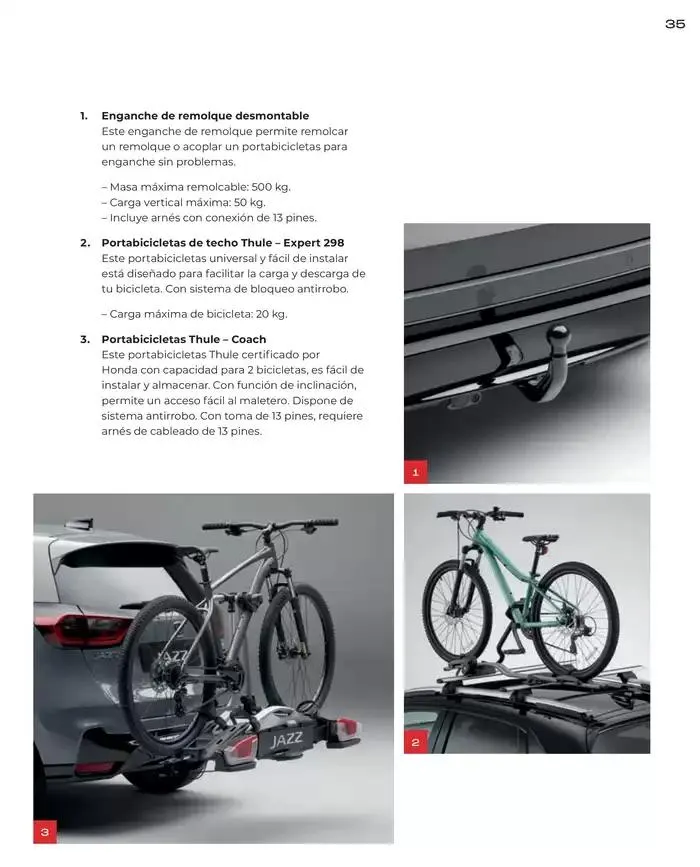 35

1. Enganche de remolque desmontable
Este enganche de remolque permite remolcar un remolque o acoplar un portabicicletas para enganche sin problemas.

– Masa máxima remolcable: 500 kg.
– Carga vertical máxima: 50 kg.
– Incluye arnés con conexión de 13 pines.

2. Portabicicletas de techo Thule – Expert 298
Este portabicicletas universal y fácil de instalar está diseñado para facilitar la carga y descarga de tu bicicleta. Con sistema de bloqueo antirrobo.

– Carga máxima de bicicleta: 20 kg.

3. Portabicicletas Thule – Coach
Este portabicicletas Thule certificado por Honda con capacidad para 2 bicicletas, es fácil de instalar y almacenar. Con función de inclinación, permite un acceso fácil al maletero. Dispone de sistema antirrobo. Con toma de 13 pines, requiere arnés de cableado de 13 pines.

1

JAZZ

JAZZ

3

2