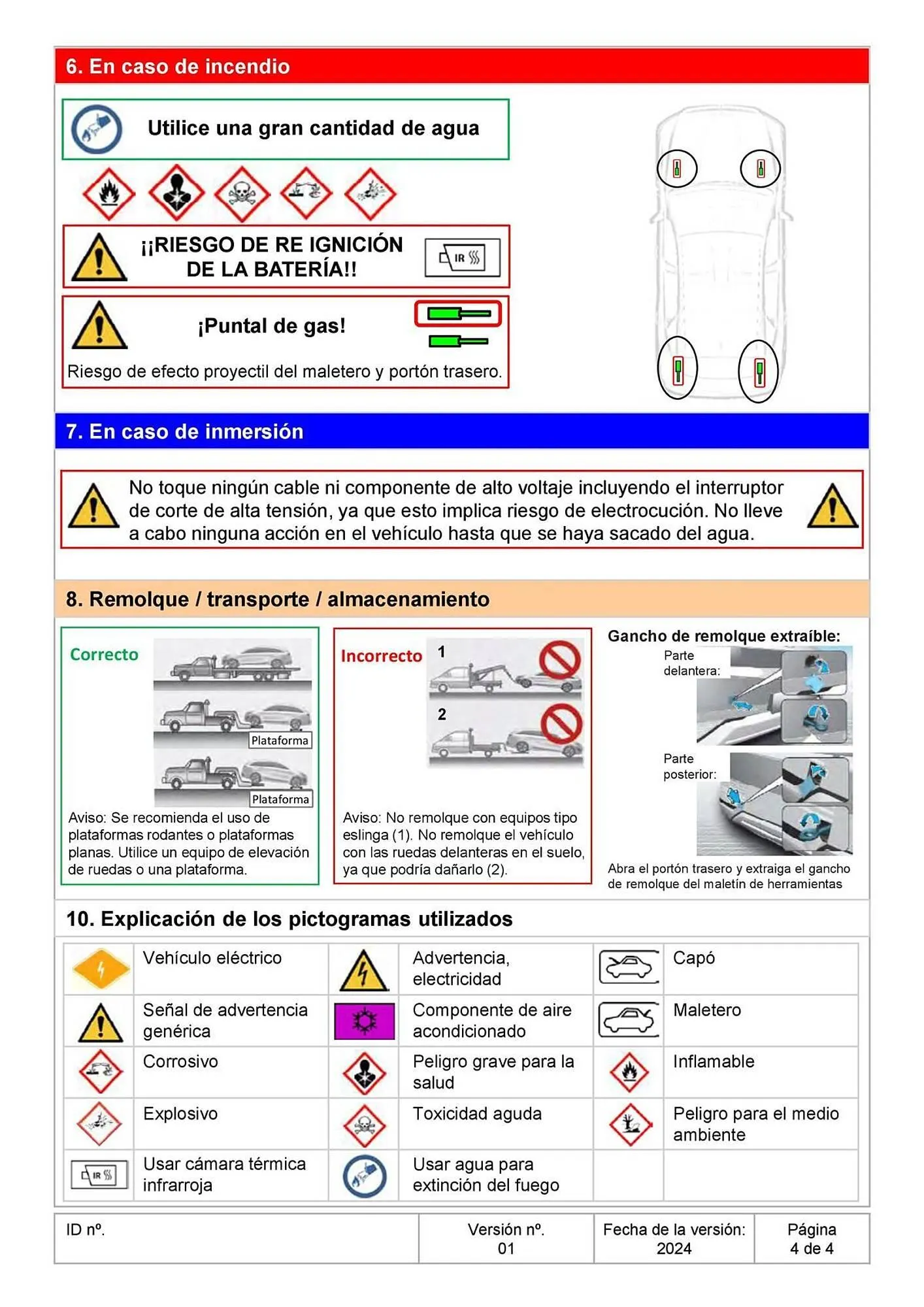 6. En caso de incendio

Utilice una gran cantidad de agua

¡¡RIESGO DE RE IGNICIÓN DE LA BATERÍA!!

IR

¡Puntal de gas!

Riesgo de efecto proyectil del maletero y portón trasero.

7. En caso de inmersión

No toque ningún cable ni componente de alto voltaje incluyendo el interruptor de corte de alta tensión, ya que esto implica riesgo de electrocución. No lleve a cabo ninguna acción en el vehículo hasta que se haya sacado del agua.

8. Remolque / transporte / almacenamiento

Correcto

Plataforma

Plataforma

Aviso: Se recomienda el uso de plataformas rodantes o plataformas planas. Utilice un equipo de elevación de ruedas o una plataforma.

Incorrecto

1

2

Aviso: No remolque con equipos tipo eslinga (1). No remolque el vehículo con las ruedas delanteras en el suelo, ya que podría dañarlo (2).

Gancho de remolque extraíble:

Parte delantera:

Parte posterior:

Abra el portón trasero y extraiga el gancho de remolque del maletín de herramientas

10. Explicación de los pictogramas utilizados

| | Vehículo eléctrico | | Advertencia, electricidad | | Capó |
|---|---|---|---|---|---|
| | Señal de advertencia genérica | | Componente de aire acondicionado | | Maletero |
| | Corrosivo | | Peligro grave para la salud | | Inflamable |
| | Explosivo | | Toxicidad aguda | | Peligro para el medio ambiente |
| IR | Usar cámara térmica infrarroja | | Usar agua para extinción del fuego | | |

| ID nº. | Versión nº. 01 | Fecha de la versión: 2024 | Página 4 de 4 |
|---|---|---|---|