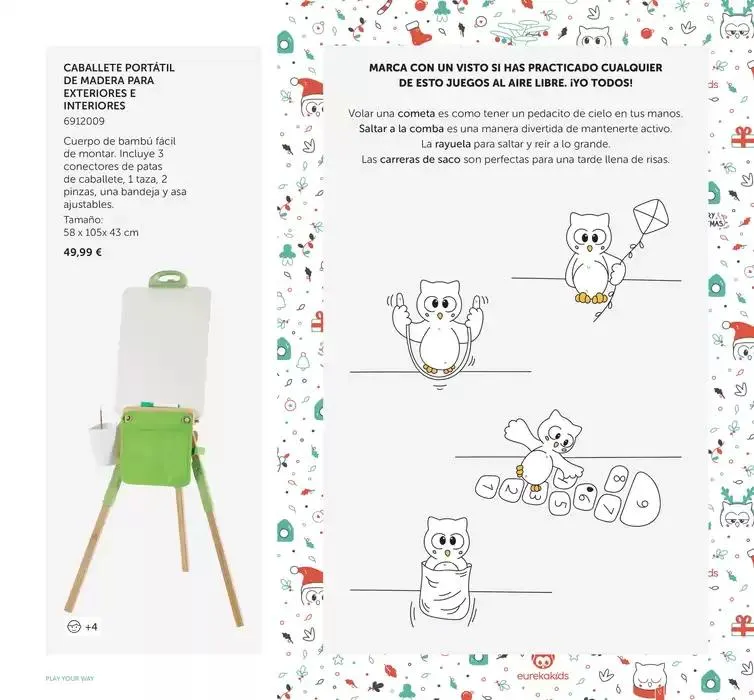 CABALLETE PORTÁTIL DE MADERA PARA EXTERIORES E INTERIORES
6912009

Cuerpo de bambú fácil de montar. Incluye 3 conectores de patas de caballete, 1 taza, 2 pinzas, una bandeja y asa ajustables.

Tamaño:
58 x 105x 43 cm

49,99 €

+4

PLAY YOUR WAY

MARCA CON UN VISTO SI HAS PRACTICADO CUALQUIER DE ESTO JUEGOS AL AIRE LIBRE. ¡YO TODOS!

Volar una cometa es como tener un pedacito de cielo en tus manos.
Saltar a la comba es una manera divertida de mantenerte activo.
La rayuela para saltar y reír a lo grande.
Las carreras de saco son perfectas para una tarde llena de risas.

1 2 3 4 5 6 7 8 9

eurekakids