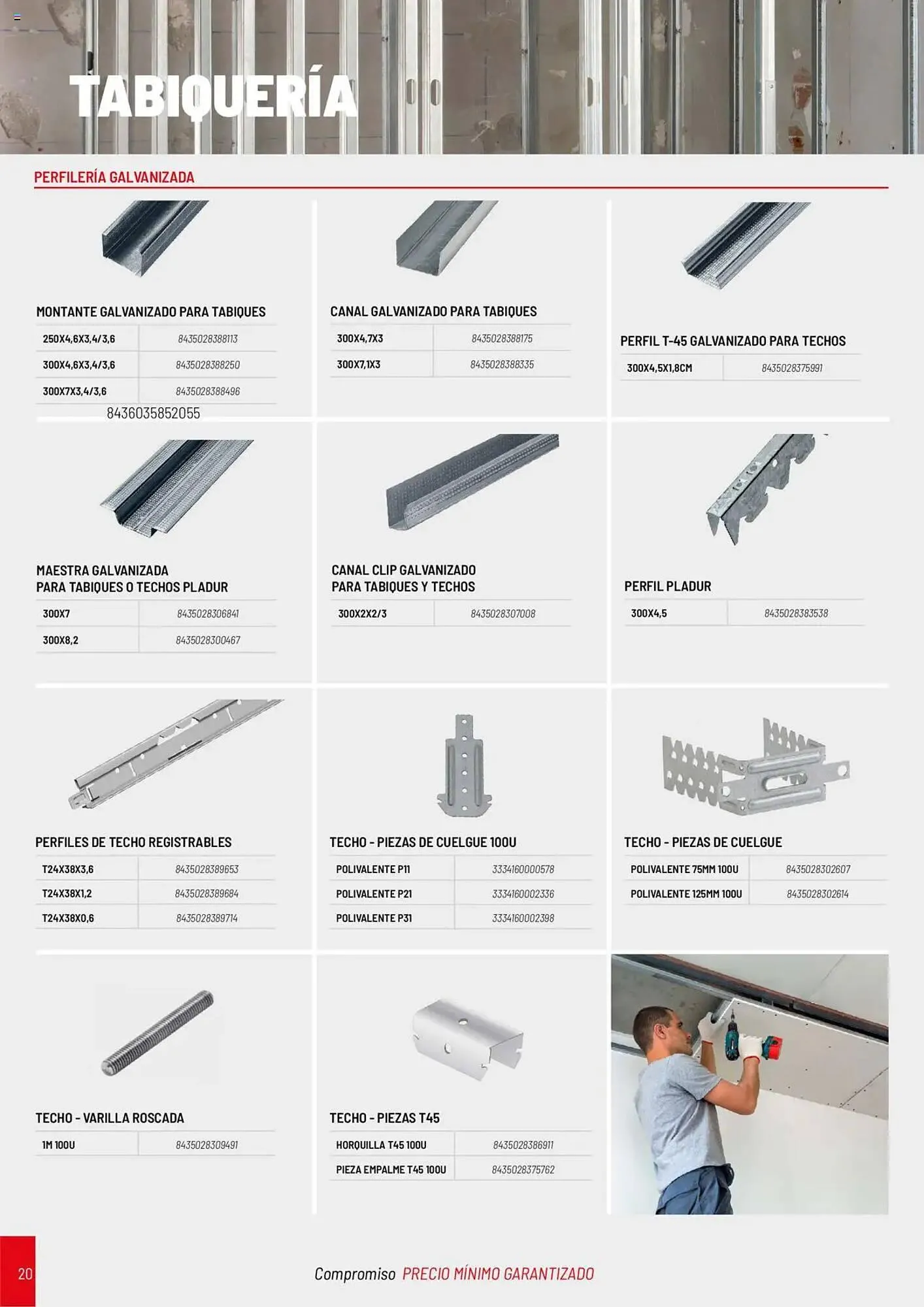 TABIQUERÍA

PERFILERÍA GALVANIZADA

MONTANTE GALVANIZADO PARA TABIQUES

| 250X4,6X3,4/3,6 | 8435028388113 |
|---|---|
| 300X4,6X3,4/3,6 | 8435028388250 |
| 300X7X3,4/3,6 | 8435028388496 |

8436035852055

CANAL GALVANIZADO PARA TABIQUES

| 300X4,7X3 | 8435028388175 |
|---|---|
| 300X7,1X3 | 8435028388335 |

PERFIL T-45 GALVANIZADO PARA TECHOS

| 300X4,5X1,8CM | 8435028375991 |
|---|---|

MAESTRA GALVANIZADA PARA TABIQUES O TECHOS PLADUR

| 300X7 | 8435028306841 |
|---|---|
| 300X8,2 | 8435028300467 |

CANAL CLIP GALVANIZADO PARA TABIQUES Y TECHOS

| 300X2X2/3 | 8435028307008 |
|---|---|

PERFIL PLADUR

| 300X4,5 | 8435028383538 |
|---|---|

PERFILES DE TECHO REGISTRABLES

| T24X38X3,6 | 8435028389653 |
|---|---|
| T24X38X1,2 | 8435028389684 |
| T24X38X0,6 | 8435028389714 |

TECHO - PIEZAS DE CUELGUE 100U

| POLIVALENTE P11 | 3334160000578 |
|---|---|
| POLIVALENTE P21 | 3334160002336 |
| POLIVALENTE P31 | 3334160002398 |

TECHO - PIEZAS DE CUELGUE

| POLIVALENTE 75MM 100U | 8435028302607 |
|---|---|
| POLIVALENTE 125MM 100U | 8435028302614 |

TECHO - VARILLA ROSCADA

| 1M 100U | 8435028309491 |
|---|---|

TECHO - PIEZAS T45

| HORQUILLA T45 100U | 8435028386911 |
|---|---|
| PIEZA EMPALME T45 100U | 8435028375762 |

20

Compromiso PRECIO MÍNIMO GARANTIZADO