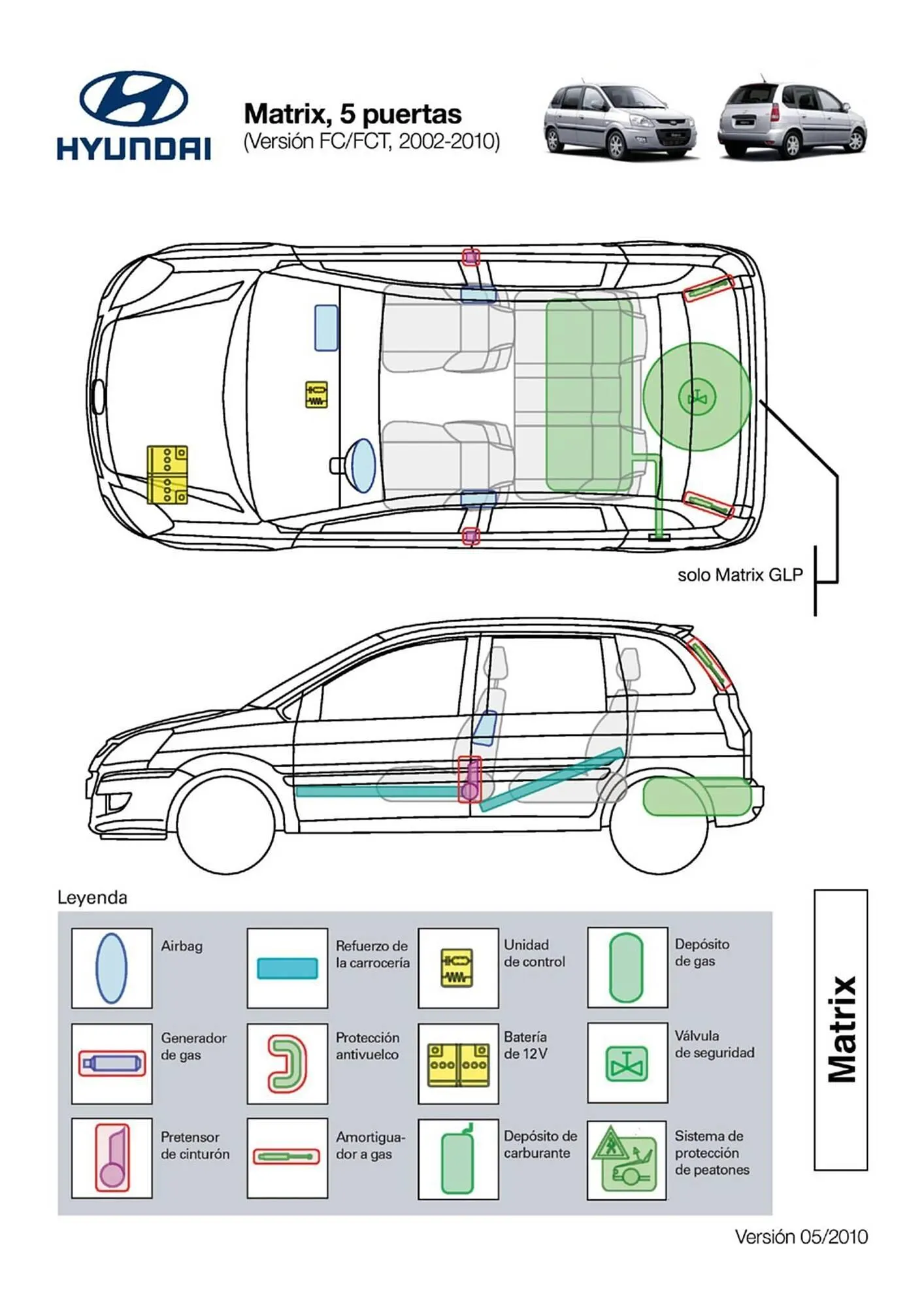 HYUNDAI

Matrix, 5 puertas
(Versión FC/FCT, 2002-2010)

solo Matrix GLP

Leyenda

Airbag

Refuerzo de la carrocería

Unidad de control

Depósito de gas

Generador de gas

Protección antivuelco

Batería de 12V

Válvula de seguridad

Pretensor de cinturón

Amortiguador a gas

Depósito de carburante

Sistema de protección de peatones

Matrix

Versión 05/2010