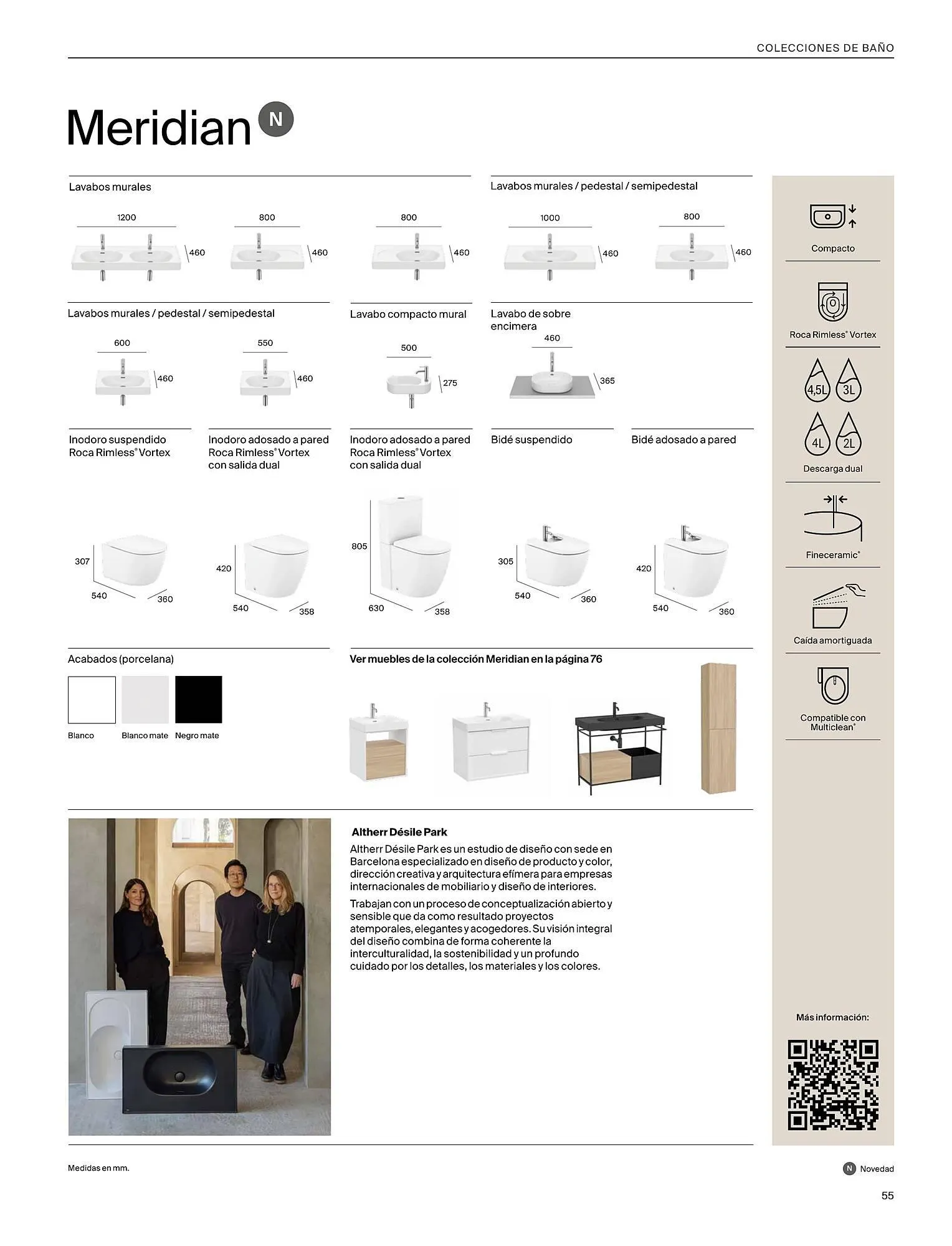 COLECCIONES DE BAÑO

Meridian N

Lavabos murales

1200
460

800
460

800
460

Lavabos murales / pedestal / semipedestal

1000
460

800
460

Lavabos murales / pedestal / semipedestal

600
460

550
460

Lavabo compacto mural

500
275

Lavabo de sobre encimera

460
365

Inodoro suspendido Roca Rimless® Vortex

307
540
360

Inodoro adosado a pared Roca Rimless® Vortex con salida dual

420
540
358

Inodoro adosado a pared Roca Rimless® Vortex con salida dual

805
630
358

Bidé suspendido

305
540
360

Bidé adosado a pared

420
540
360

Acabados (porcelana)

Blanco
Blanco mate
Negro mate

Ver muebles de la colección Meridian en la página 76

Altherr Désile Park

Altherr Désile Park es un estudio de diseño con sede en Barcelona especializado en diseño de producto y color, dirección creativa y arquitectura efímera para empresas internacionales de mobiliario y diseño de interiores.

Trabajan con un proceso de conceptualización abierto y sensible que da como resultado proyectos atemporales, elegantes y acogedores. Su visión integral del diseño combina de forma coherente la interculturalidad, la sostenibilidad y un profundo cuidado por los detalles, los materiales y los colores.

Compacto

Roca Rimless® Vortex

4,5L
3L
4L
2L
Descarga dual

Fineceramic®

Caída amortiguada

Compatible con Multiclean®

Más información:

Medidas en mm.

N Novedad

55