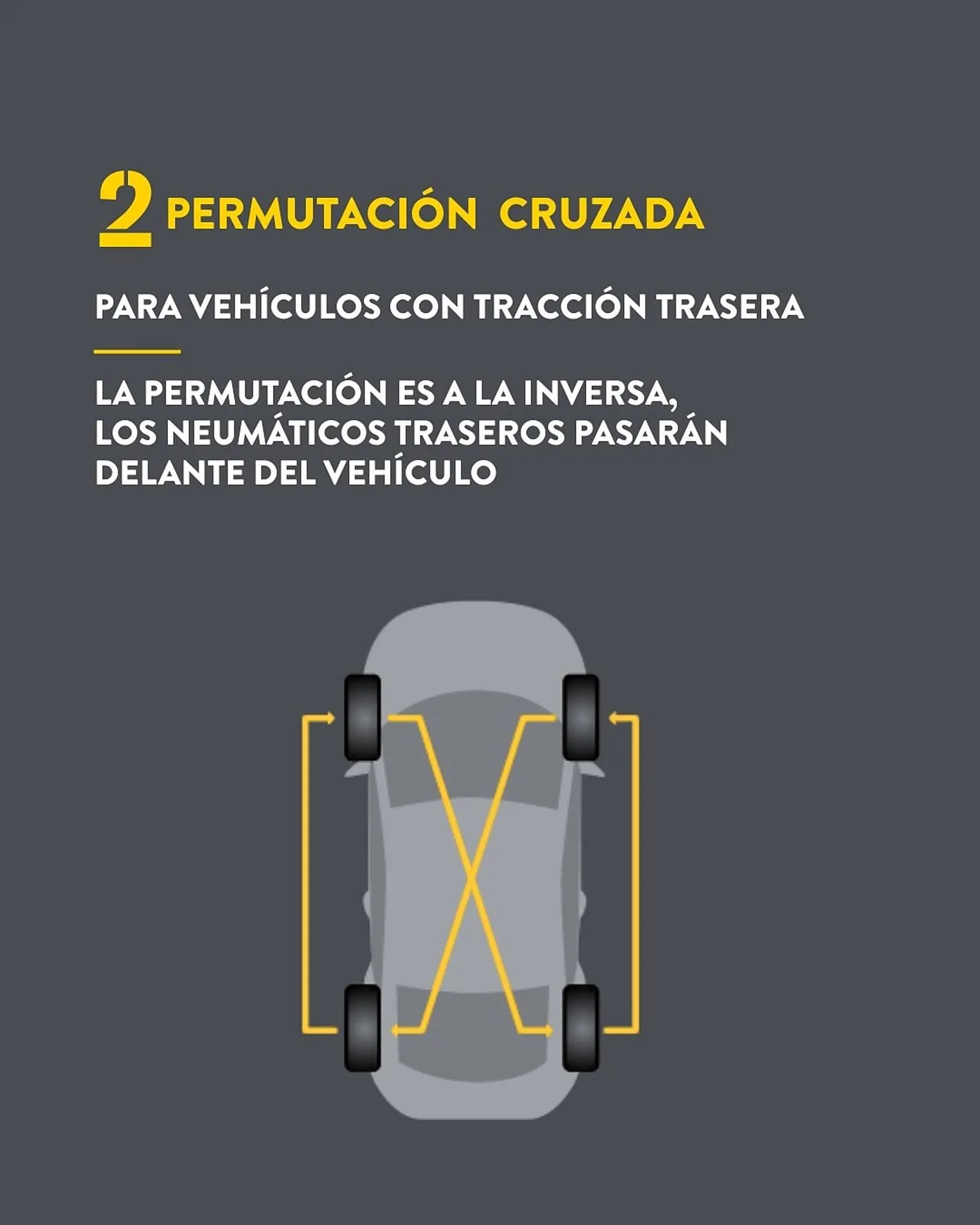 2 PERMUTACIÓN CRUZADA

PARA VEHÍCULOS CON TRACCIÓN TRASERA

LA PERMUTACIÓN ES A LA INVERSA, LOS NEUMÁTICOS TRASEROS PASARÁN DELANTE DEL VEHÍCULO