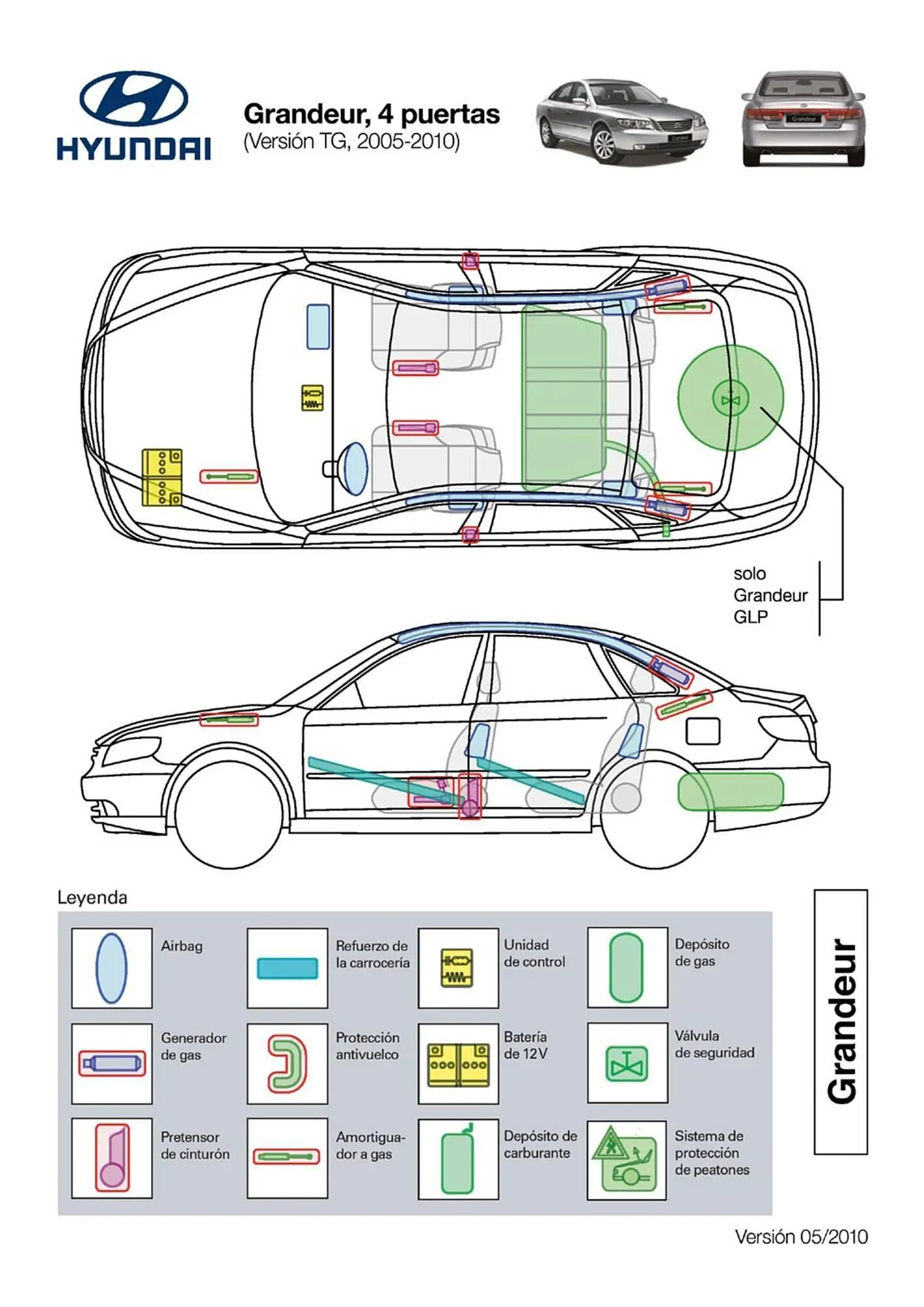 HYUNDAI

Grandeur, 4 puertas
(Versión TG, 2005-2010)

solo Grandeur GLP

Leyenda

Airbag

Refuerzo de la carrocería

Unidad de control

Depósito de gas

Generador de gas

Protección antivuelco

Batería de 12V

Válvula de seguridad

Pretensor de cinturón

Amortiguador a gas

Depósito de carburante

Sistema de protección de peatones

Grandeur

Versión 05/2010