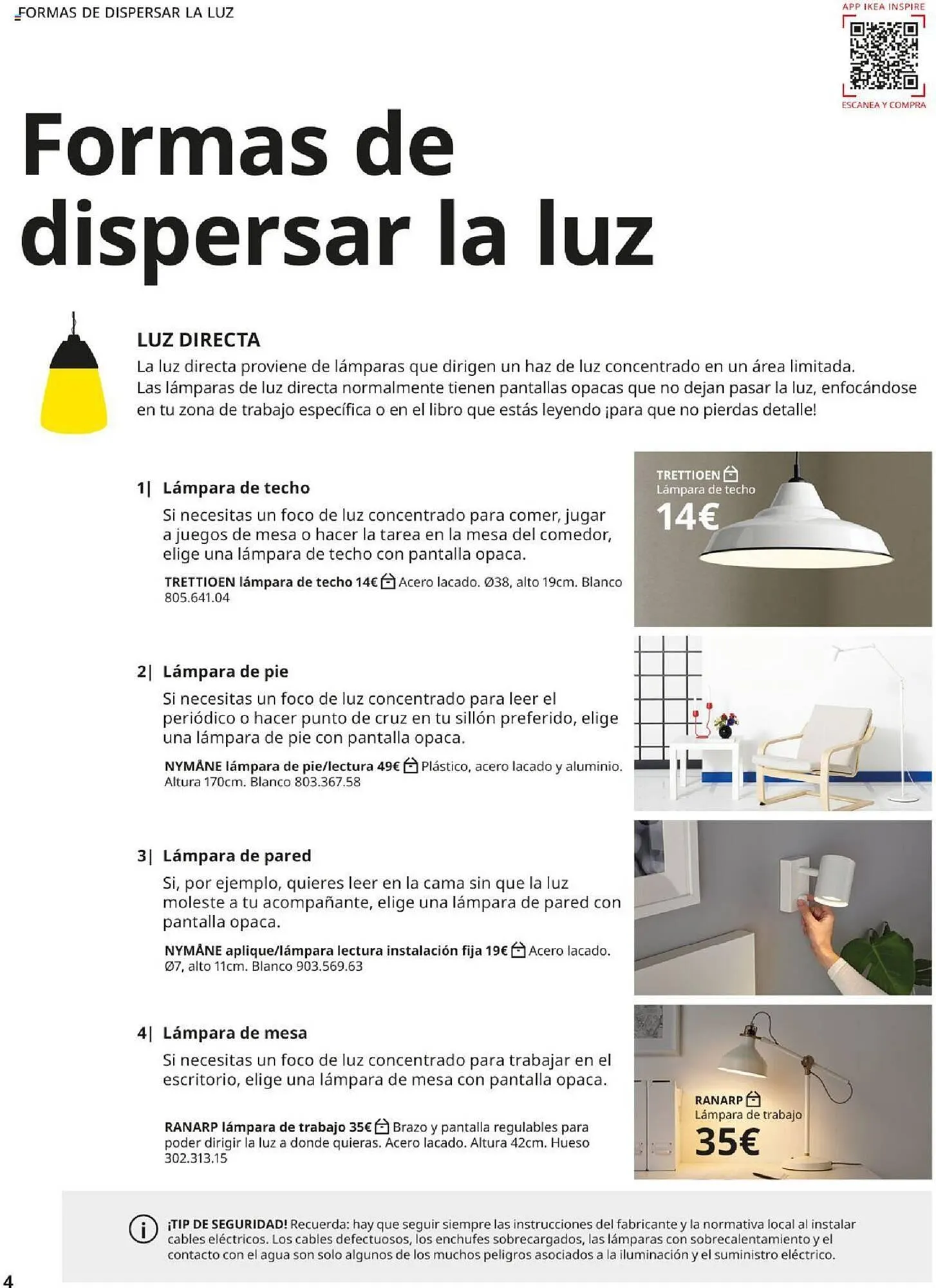 FORMAS DE DISPERSAR LA LUZ

APP IKEA INSPIRE

ESCANEA Y COMPRA

Formas de dispersar la luz

LUZ DIRECTA
La luz directa proviene de lámparas que dirigen un haz de luz concentrado en un área limitada. Las lámparas de luz directa normalmente tienen pantallas opacas que no dejan pasar la luz, enfocándose en tu zona de trabajo específica o en el libro que estás leyendo ¡para que no pierdas detalle!

1| Lámpara de techo
Si necesitas un foco de luz concentrado para comer, jugar a juegos de mesa o hacer la tarea en la mesa del comedor, elige una lámpara de techo con pantalla opaca.
TRETTIOEN lámpara de techo 14€ Acero lacado. Ø38, alto 19cm. Blanco 805.641.04

TRETTIOEN
Lámpara de techo
14€

2| Lámpara de pie
Si necesitas un foco de luz concentrado para leer el periódico o hacer punto de cruz en tu sillón preferido, elige una lámpara de pie con pantalla opaca.
NYMÅNE lámpara de pie/lectura 49€ Plástico, acero lacado y aluminio. Altura 170cm. Blanco 803.367.58

3| Lámpara de pared
Si, por ejemplo, quieres leer en la cama sin que la luz moleste a tu acompañante, elige una lámpara de pared con pantalla opaca.
NYMÅNE aplique/lámpara lectura instalación fija 19€ Acero lacado. Ø7, alto 11cm. Blanco 903.569.63

4| Lámpara de mesa
Si necesitas un foco de luz concentrado para trabajar en el escritorio, elige una lámpara de mesa con pantalla opaca.
RANARP lámpara de trabajo 35€ Brazo y pantalla regulables para poder dirigir la luz a donde quieras. Acero lacado. Altura 42cm. Hueso 302.313.15

RANARP
Lámpara de trabajo
35€

¡TIP DE SEGURIDAD! Recuerda: hay que seguir siempre las instrucciones del fabricante y la normativa local al instalar cables eléctricos. Los cables defectuosos, los enchufes sobrecargados, las lámparas con sobrecalentamiento y el contacto con el agua son solo algunos de los muchos peligros asociados a la iluminación y el suministro eléctrico.

4