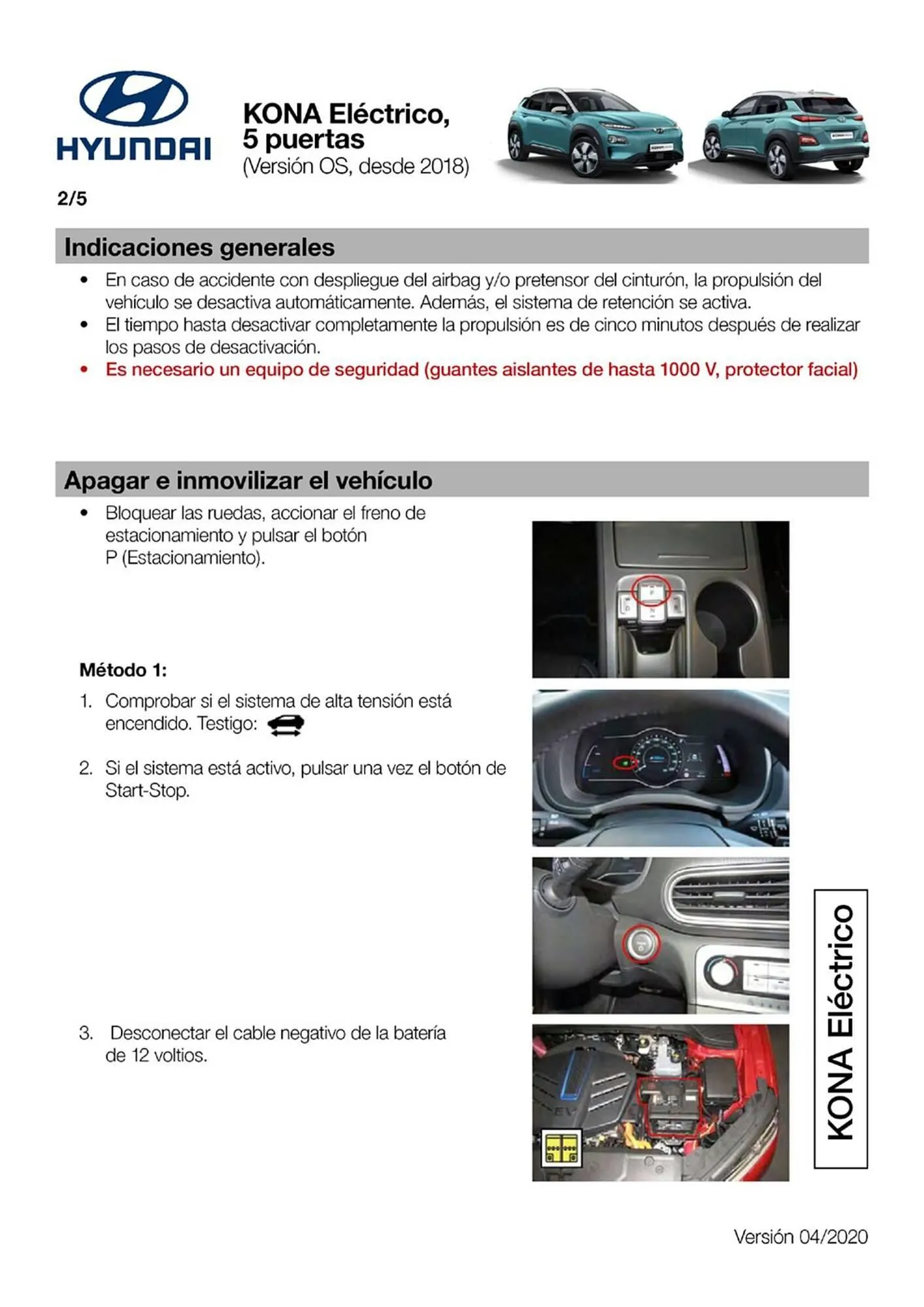 HYUNDAI

KONA Eléctrico, 5 puertas
(Versión OS, desde 2018)

2/5

Indicaciones generales

• En caso de accidente con despliegue del airbag y/o pretensor del cinturón, la propulsión del vehículo se desactiva automáticamente. Además, el sistema de retención se activa.
• El tiempo hasta desactivar completamente la propulsión es de cinco minutos después de realizar los pasos de desactivación.
• Es necesario un equipo de seguridad (guantes aislantes de hasta 1000 V, protector facial)

Apagar e inmovilizar el vehículo

• Bloquear las ruedas, accionar el freno de estacionamiento y pulsar el botón P (Estacionamiento).

Método 1:

1. Comprobar si el sistema de alta tensión está encendido. Testigo:

2. Si el sistema está activo, pulsar una vez el botón de Start-Stop.

3. Desconectar el cable negativo de la batería de 12 voltios.

KONA Eléctrico

Versión 04/2020