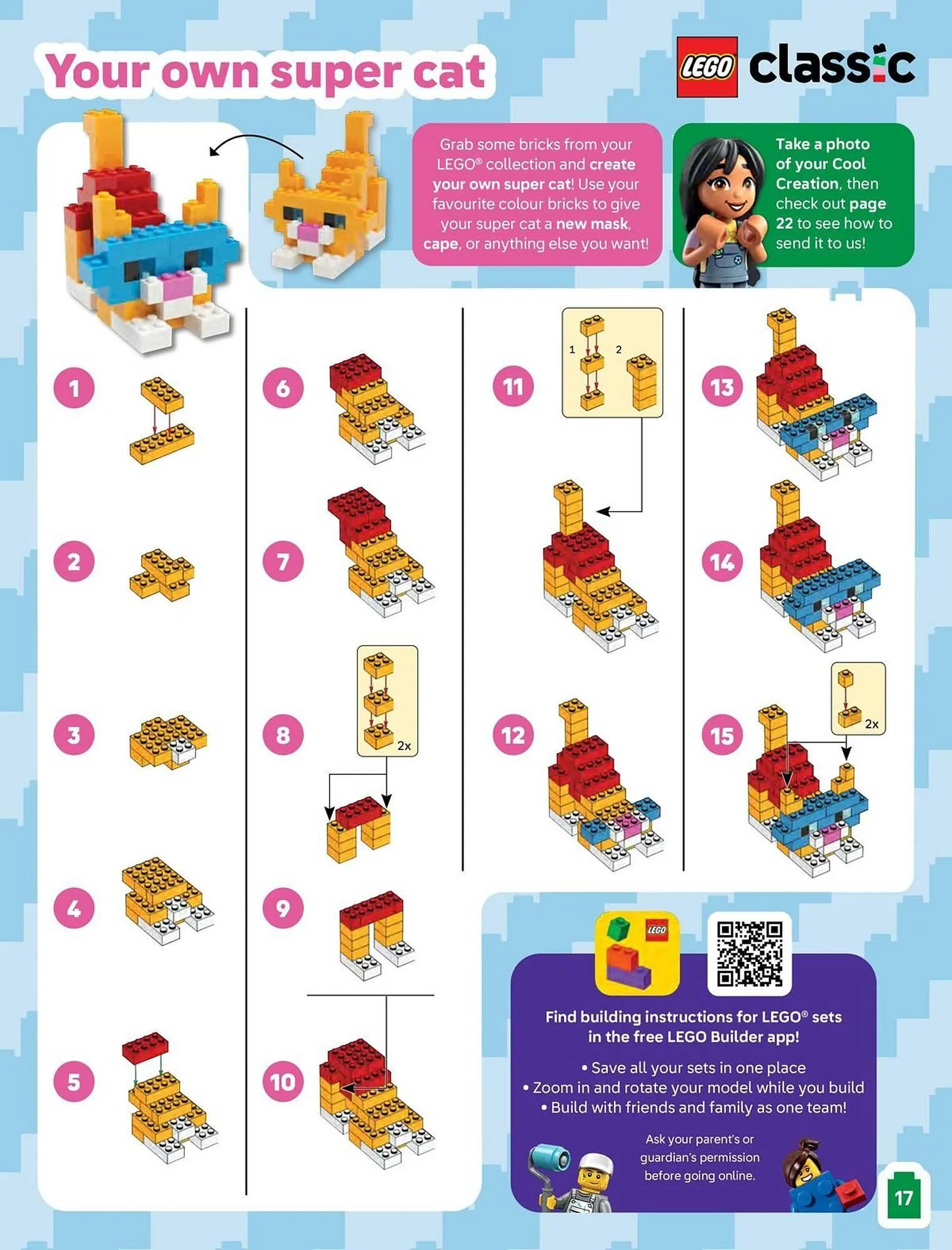 Your own super cat

LEGO classic

Grab some bricks from your LEGO® collection and create your own super cat! Use your favourite colour bricks to give your super cat a new mask, cape, or anything else you want!

Take a photo of your Cool Creation, then check out page 22 to see how to send it to us!

1

2

3

4

5

6

7

8

2x

9

10

11

1

2

12

13

14

15

2x

LEGO

Find building instructions for LEGO® sets in the free LEGO Builder app!

• Save all your sets in one place
• Zoom in and rotate your model while you build
• Build with friends and family as one team!

Ask your parent's or guardian's permission before going online.

17