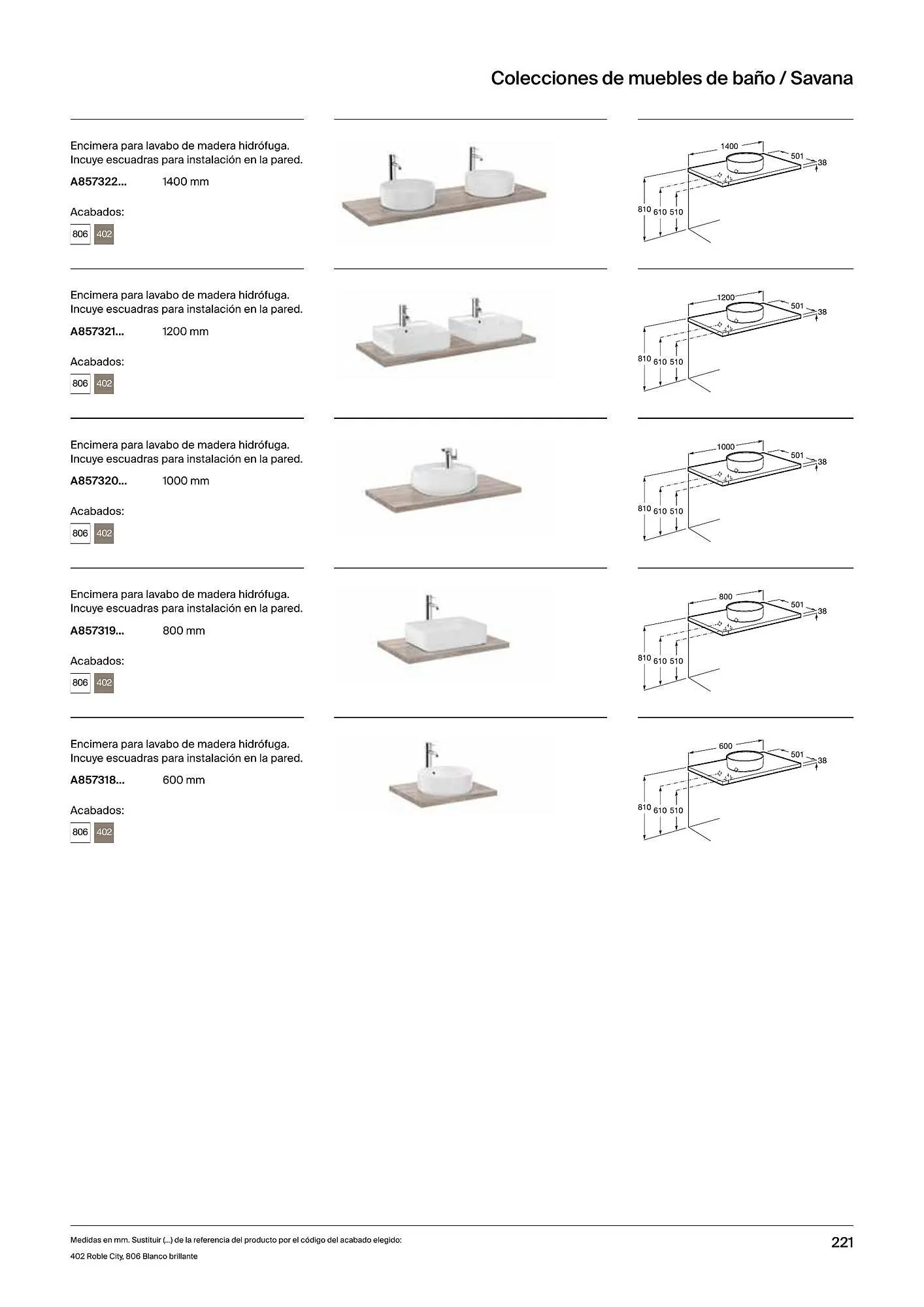 Colecciones de muebles de baño / Savana

Encimera para lavabo de madera hidrófuga. Incuye escuadras para instalación en la pared.

A857322... 1400 mm

Acabados:

806 402

1400
501
38
810 610 510

Encimera para lavabo de madera hidrófuga. Incuye escuadras para instalación en la pared.

A857321... 1200 mm

Acabados:

806 402

1200
501
38
810 610 510

Encimera para lavabo de madera hidrófuga. Incuye escuadras para instalación en la pared.

A857320... 1000 mm

Acabados:

806 402

1000
501
38
810 610 510

Encimera para lavabo de madera hidrófuga. Incuye escuadras para instalación en la pared.

A857319... 800 mm

Acabados:

806 402

800
501
38
810 610 510

Encimera para lavabo de madera hidrófuga. Incuye escuadras para instalación en la pared.

A857318... 600 mm

Acabados:

806 402

600
501
38
810 610 510

Medidas en mm. Sustituir (...) de la referencia del producto por el código del acabado elegido:
402 Roble City, 806 Blanco brillante

221