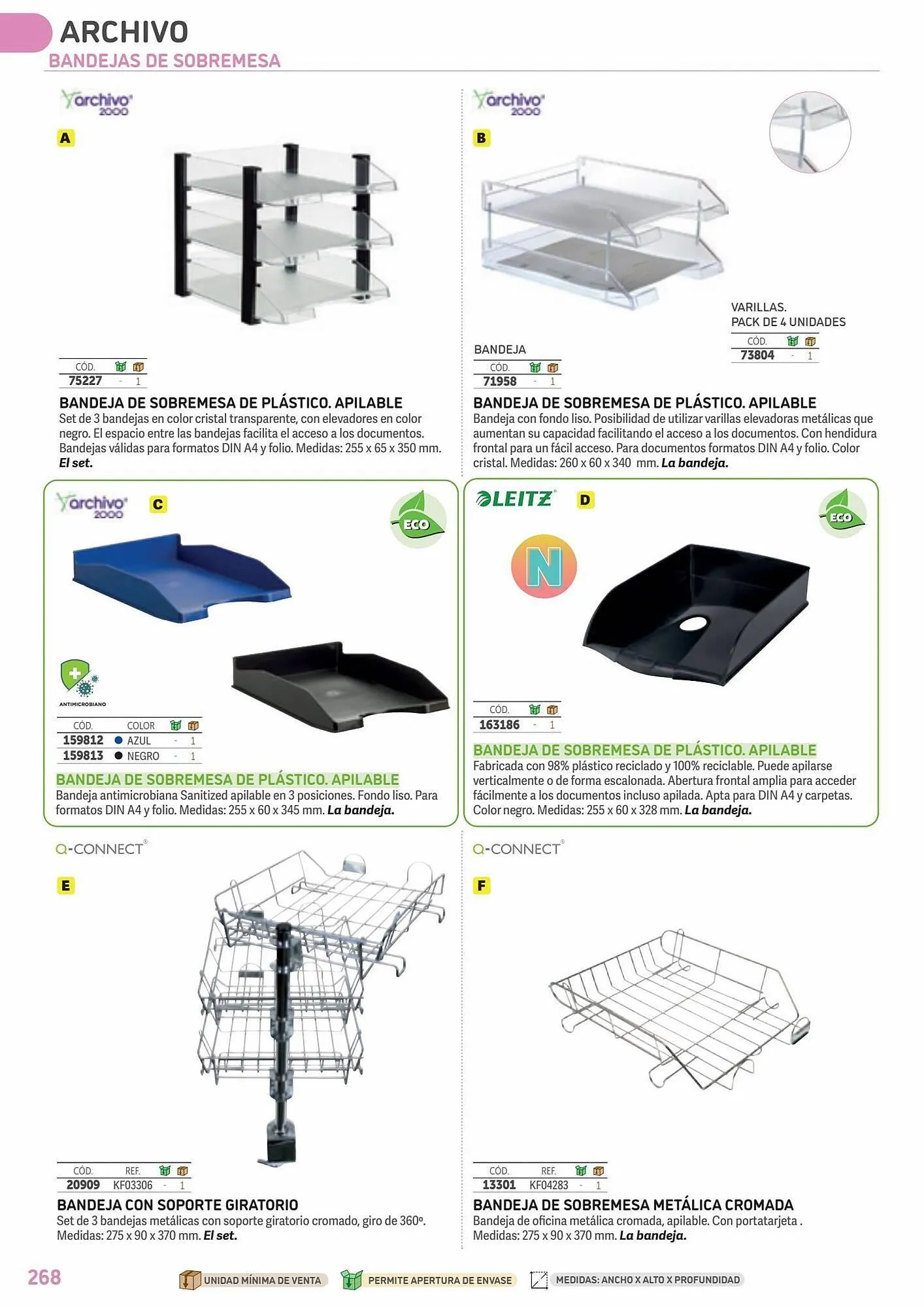 ARCHIVO
BANDEJAS DE SOBREMESA

archivo 2000

A

| CÓD. | | |
|---|---|---|
| 75227 | - | 1 |

BANDEJA DE SOBREMESA DE PLÁSTICO. APILABLE
Set de 3 bandejas en color cristal transparente, con elevadores en color negro. El espacio entre las bandejas facilita el acceso a los documentos. Bandejas válidas para formatos DIN A4 y folio. Medidas: 255 x 65 x 350 mm. El set.

archivo 2000

B

VARILLAS.
PACK DE 4 UNIDADES

| CÓD. | | |
|---|---|---|
| 73804 | - | 1 |

BANDEJA

| CÓD. | | |
|---|---|---|
| 71958 | - | 1 |

BANDEJA DE SOBREMESA DE PLÁSTICO. APILABLE
Bandeja con fondo liso. Posibilidad de utilizar varillas elevadoras metálicas que aumentan su capacidad facilitando el acceso a los documentos. Con hendidura frontal para un fácil acceso. Para documentos formatos DIN A4 y folio. Color cristal. Medidas: 260 x 60 x 340 mm. La bandeja.

archivo 2000

C

ECO

ANTIMICROBIANO

| CÓD. | COLOR | | |
|---|---|---|---|
| 159812 | AZUL | - | 1 |
| 159813 | NEGRO | - | 1 |

BANDEJA DE SOBREMESA DE PLÁSTICO. APILABLE
Bandeja antimicrobiana Sanitized apilable en 3 posiciones. Fondo liso. Para formatos DIN A4 y folio. Medidas: 255 x 60 x 345 mm. La bandeja.

LEITZ

D

ECO

N

| CÓD. | | |
|---|---|---|
| 163186 | - | 1 |

BANDEJA DE SOBREMESA DE PLÁSTICO. APILABLE
Fabricada con 98% plástico reciclado y 100% reciclable. Puede apilarse verticalmente o de forma escalonada. Abertura frontal amplia para acceder fácilmente a los documentos incluso apilada. Apta para DIN A4 y carpetas. Color negro. Medidas: 255 x 60 x 328 mm. La bandeja.

Q-CONNECT

E

| CÓD. | REF. | | |
|---|---|---|---|
| 20909 | KF03306 | - | 1 |

BANDEJA CON SOPORTE GIRATORIO
Set de 3 bandejas metálicas con soporte giratorio cromado, giro de 360º. Medidas: 275 x 90 x 370 mm. El set.

Q-CONNECT

F

| CÓD. | REF. | | |
|---|---|---|---|
| 13301 | KF04283 | - | 1 |

BANDEJA DE SOBREMESA METÁLICA CROMADA
Bandeja de oficina metálica cromada, apilable. Con portatarjeta . Medidas: 275 x 90 x 370 mm. La bandeja.

268

UNIDAD MÍNIMA DE VENTA
PERMITE APERTURA DE ENVASE
MEDIDAS: ANCHO X ALTO X PROFUNDIDAD