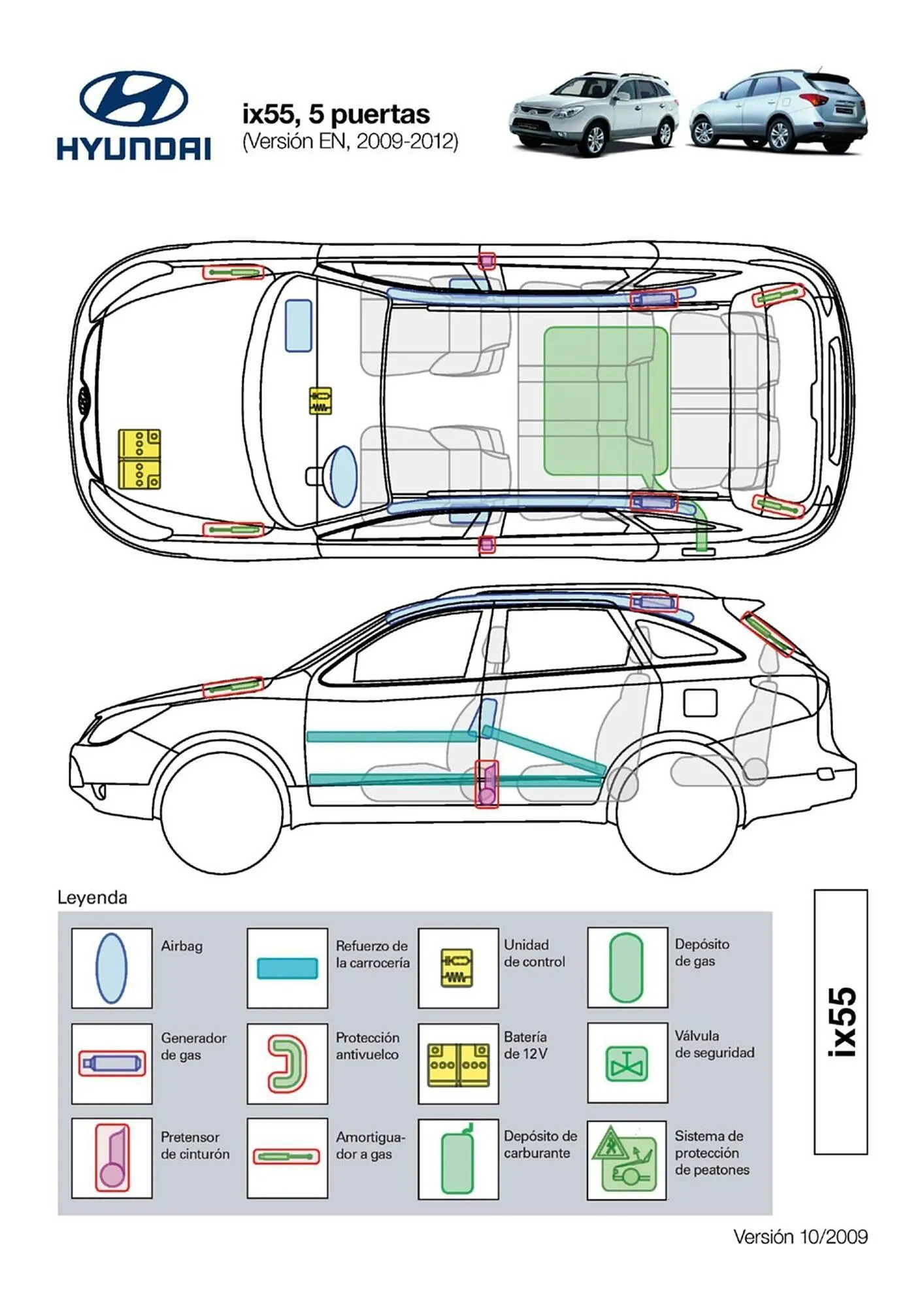 HYUNDAI

ix55, 5 puertas
(Versión EN, 2009-2012)

Leyenda

Airbag

Refuerzo de la carrocería

Unidad de control

Depósito de gas

Generador de gas

Protección antivuelco

Batería de 12V

Válvula de seguridad

Pretensor de cinturón

Amortiguador a gas

Depósito de carburante

Sistema de protección de peatones

ix55

Versión 10/2009