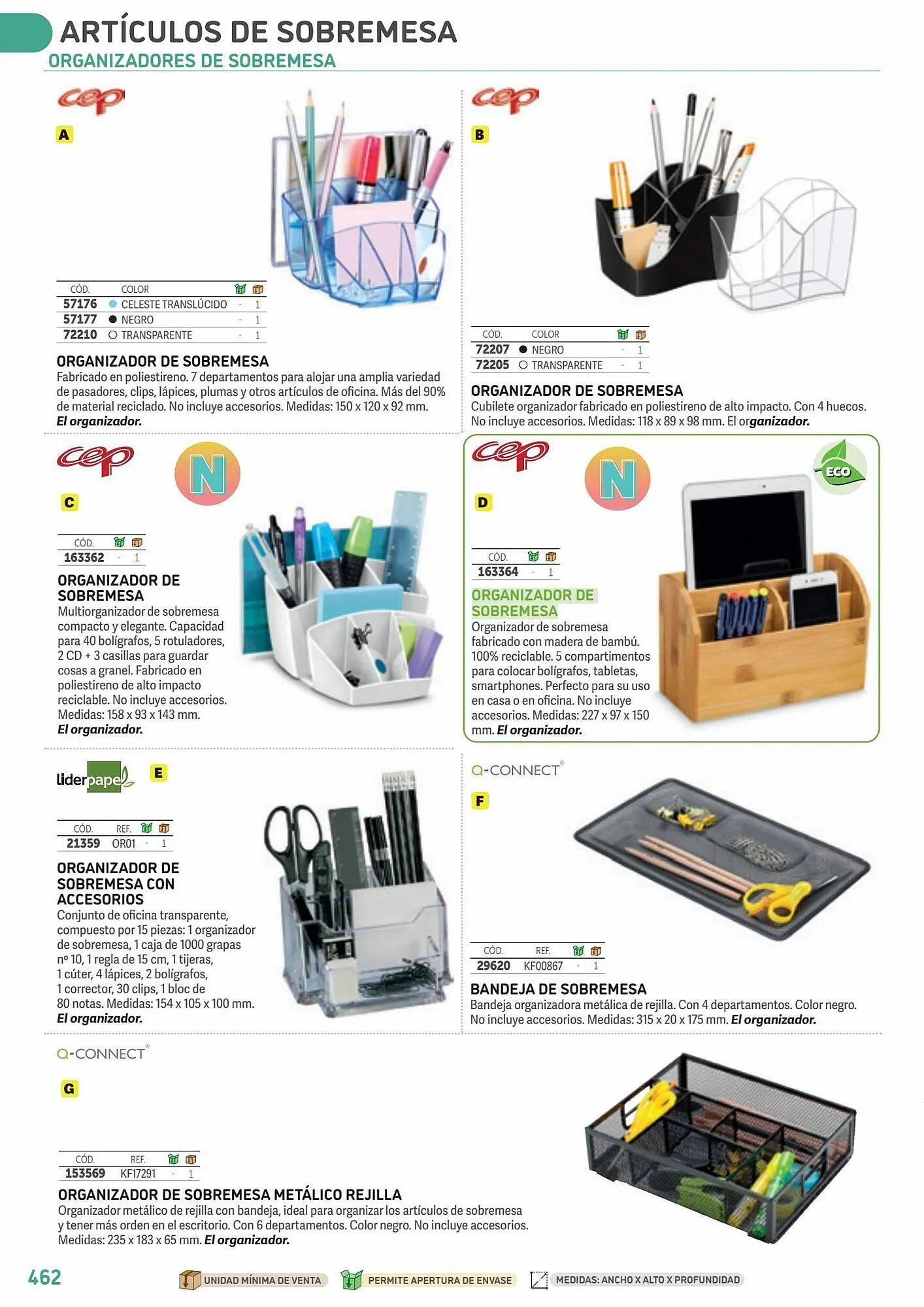 ARTÍCULOS DE SOBREMESA
ORGANIZADORES DE SOBREMESA

cep

A

| CÓD. | COLOR | | |
|---|---|---|---|
| 57176 | CELESTE TRANSLÚCIDO | - | 1 |
| 57177 | NEGRO | - | 1 |
| 72210 | TRANSPARENTE | - | 1 |

ORGANIZADOR DE SOBREMESA
Fabricado en poliestireno. 7 departamentos para alojar una amplia variedad de pasadores, clips, lápices, plumas y otros artículos de oficina. Más del 90% de material reciclado. No incluye accesorios. Medidas: 150 x 120 x 92 mm. El organizador.

cep

B

| CÓD. | COLOR | | |
|---|---|---|---|
| 72207 | NEGRO | - | 1 |
| 72205 | TRANSPARENTE | - | 1 |

ORGANIZADOR DE SOBREMESA
Cubilete organizador fabricado en poliestireno de alto impacto. Con 4 huecos. No incluye accesorios. Medidas: 118 x 89 x 98 mm. El organizador.

cep

N

C

| CÓD. | | |
|---|---|---|
| 163362 | - | 1 |

ORGANIZADOR DE SOBREMESA
Multiorganizador de sobremesa compacto y elegante. Capacidad para 40 bolígrafos, 5 rotuladores, 2 CD + 3 casillas para guardar cosas a granel. Fabricado en poliestireno de alto impacto reciclable. No incluye accesorios. Medidas: 158 x 93 x 143 mm. El organizador.

cep

N

ECO

D

| CÓD. | | |
|---|---|---|
| 163364 | - | 1 |

ORGANIZADOR DE SOBREMESA
Organizador de sobremesa fabricado con madera de bambú. 100% reciclable. 5 compartimentos para colocar bolígrafos, tabletas, smartphones. Perfecto para su uso en casa o en oficina. No incluye accesorios. Medidas: 227 x 97 x 150 mm. El organizador.

liderpapel

E

| CÓD. | REF. | | |
|---|---|---|---|
| 21359 | OR01 | - | 1 |

ORGANIZADOR DE SOBREMESA CON ACCESORIOS
Conjunto de oficina transparente, compuesto por 15 piezas: 1 organizador de sobremesa, 1 caja de 1000 grapas nº 10, 1 regla de 15 cm, 1 tijeras, 1 cúter, 4 lápices, 2 bolígrafos, 1 corrector, 30 clips, 1 bloc de 80 notas. Medidas: 154 x 105 x 100 mm. El organizador.

Q-CONNECT®

F

| CÓD. | REF. | | |
|---|---|---|---|
| 29620 | KF00867 | - | 1 |

BANDEJA DE SOBREMESA
Bandeja organizadora metálica de rejilla. Con 4 departamentos. Color negro. No incluye accesorios. Medidas: 315 x 20 x 175 mm. El organizador.

Q-CONNECT®

G

| CÓD. | REF. | | |
|---|---|---|---|
| 153569 | KF17291 | - | 1 |

ORGANIZADOR DE SOBREMESA METÁLICO REJILLA
Organizador metálico de rejilla con bandeja, ideal para organizar los artículos de sobremesa y tener más orden en el escritorio. Con 6 departamentos. Color negro. No incluye accesorios. Medidas: 235 x 183 x 65 mm. El organizador.

462

UNIDAD MÍNIMA DE VENTA
PERMITE APERTURA DE ENVASE
MEDIDAS: ANCHO X ALTO X PROFUNDIDAD