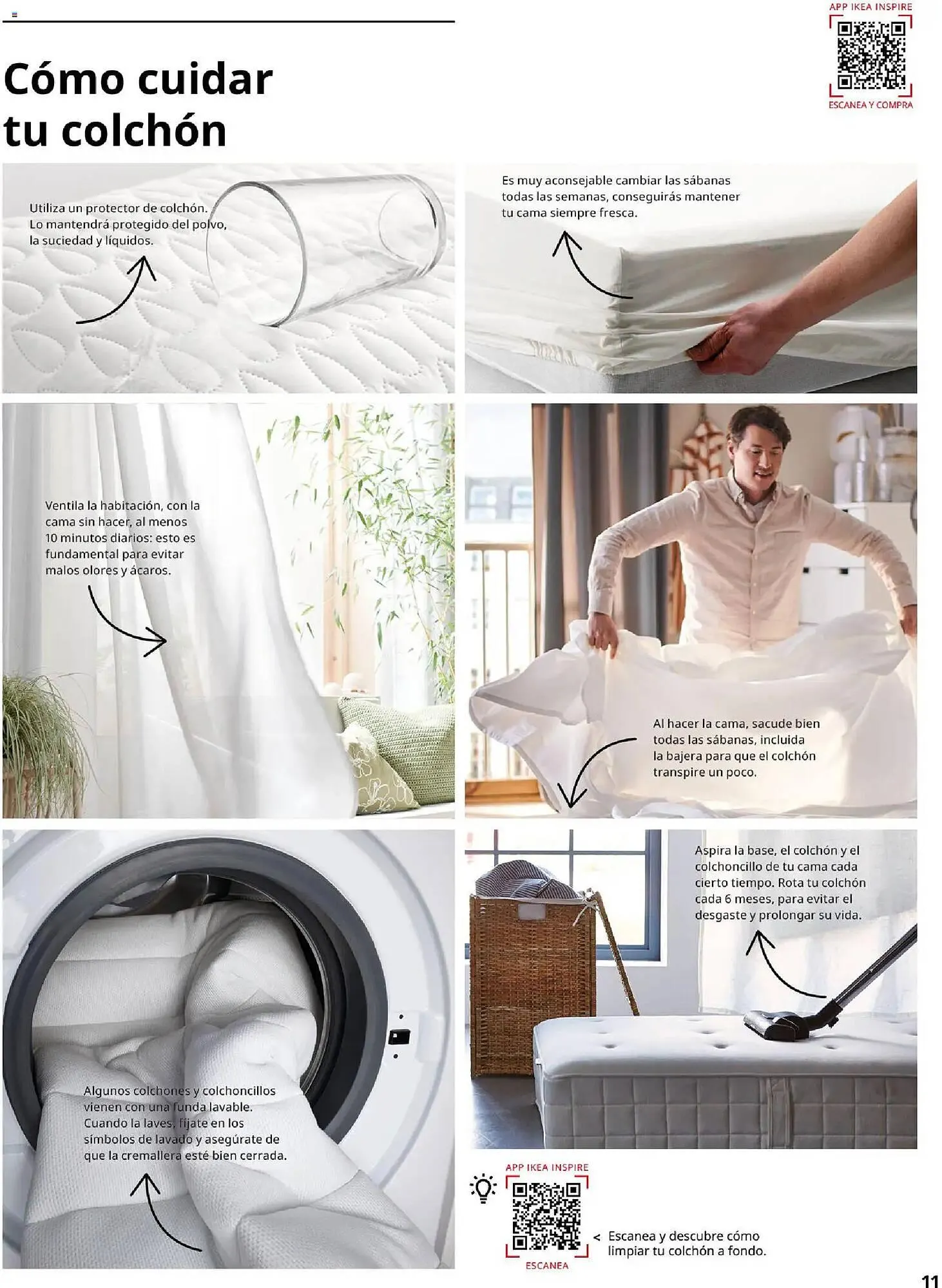 APP IKEA INSPIRE

ESCANEA Y COMPRA

Cómo cuidar tu colchón

Utiliza un protector de colchón. Lo mantendrá protegido del polvo, la suciedad y líquidos.

Es muy aconsejable cambiar las sábanas todas las semanas, conseguirás mantener tu cama siempre fresca.

Ventila la habitación, con la cama sin hacer, al menos 10 minutos diarios: esto es fundamental para evitar malos olores y ácaros.

Al hacer la cama, sacude bien todas las sábanas, incluida la bajera para que el colchón transpire un poco.

Algunos colchones y colchoncillos vienen con una funda lavable. Cuando la laves, fíjate en los símbolos de lavado y asegúrate de que la cremallera esté bien cerrada.

Aspira la base, el colchón y el colchoncillo de tu cama cada cierto tiempo. Rota tu colchón cada 6 meses, para evitar el desgaste y prolongar su vida.

APP IKEA INSPIRE

ESCANEA

< Escanea y descubre cómo limpiar tu colchón a fondo.

11