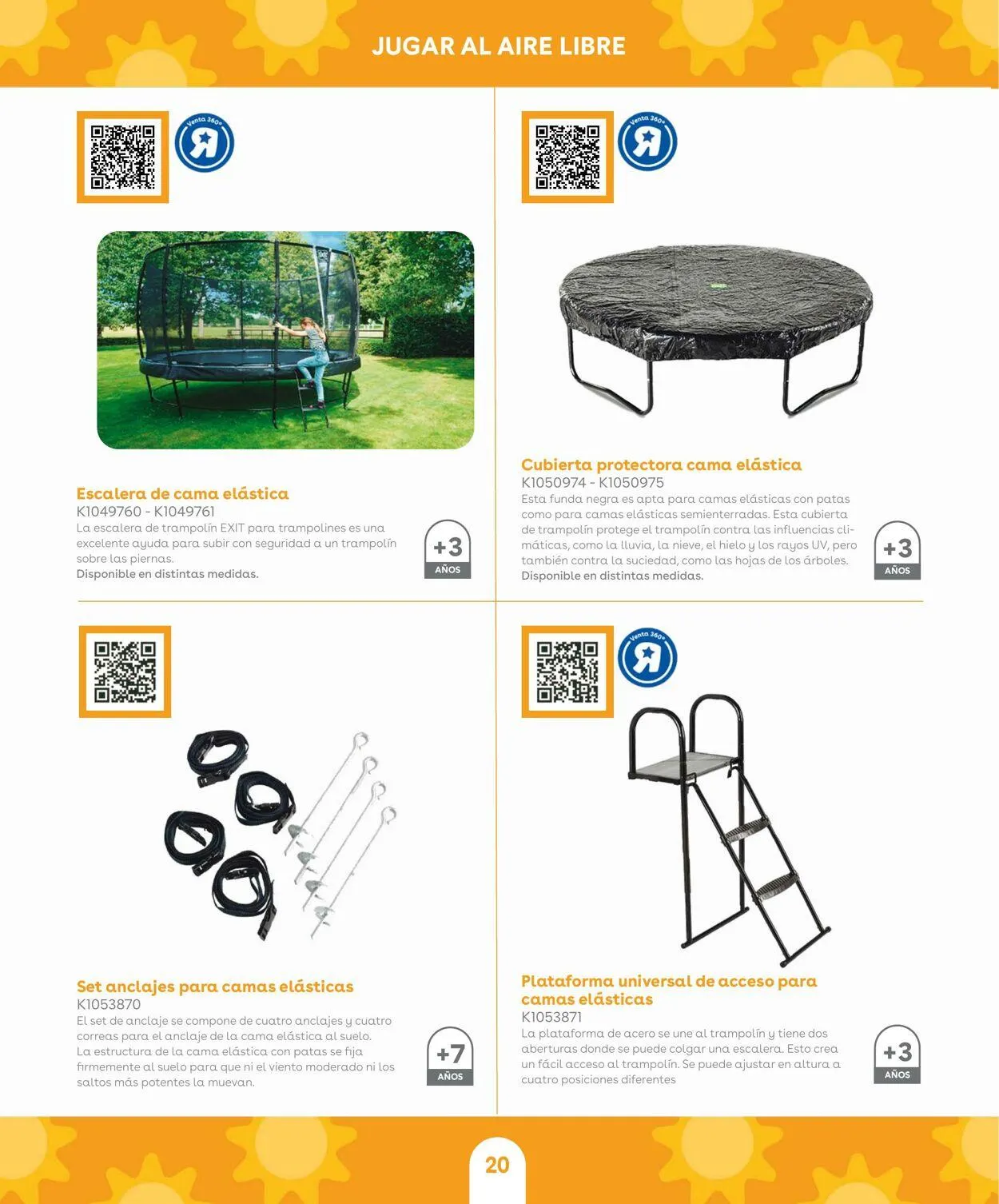 JUGAR AL AIRE LIBRE

Venta 360°

Escalera de cama elástica
K1049760 - K1049761
La escalera de trampolín EXIT para trampolines es una excelente ayuda para subir con seguridad a un trampolín sobre las piernas.
Disponible en distintas medidas.

+3 AÑOS

Venta 360°

Cubierta protectora cama elástica
K1050974 - K1050975
Esta funda negra es apta para camas elásticas con patas como para camas elásticas semienterradas. Esta cubierta de trampolín protege el trampolín contra las influencias climáticas, como la lluvia, la nieve, el hielo y los rayos UV, pero también contra la suciedad, como las hojas de los árboles.
Disponible en distintas medidas.

+3 AÑOS

Set anclajes para camas elásticas
K1053870
El set de anclaje se compone de cuatro anclajes y cuatro correas para el anclaje de la cama elástica al suelo.
La estructura de la cama elástica con patas se fija firmemente al suelo para que ni el viento moderado ni los saltos más potentes la muevan.

+7 AÑOS

Venta 360°

Plataforma universal de acceso para camas elásticas
K1053871
La plataforma de acero se une al trampolín y tiene dos aberturas donde se puede colgar una escalera. Esto crea un fácil acceso al trampolín. Se puede ajustar en altura a cuatro posiciones diferentes

+3 AÑOS

20