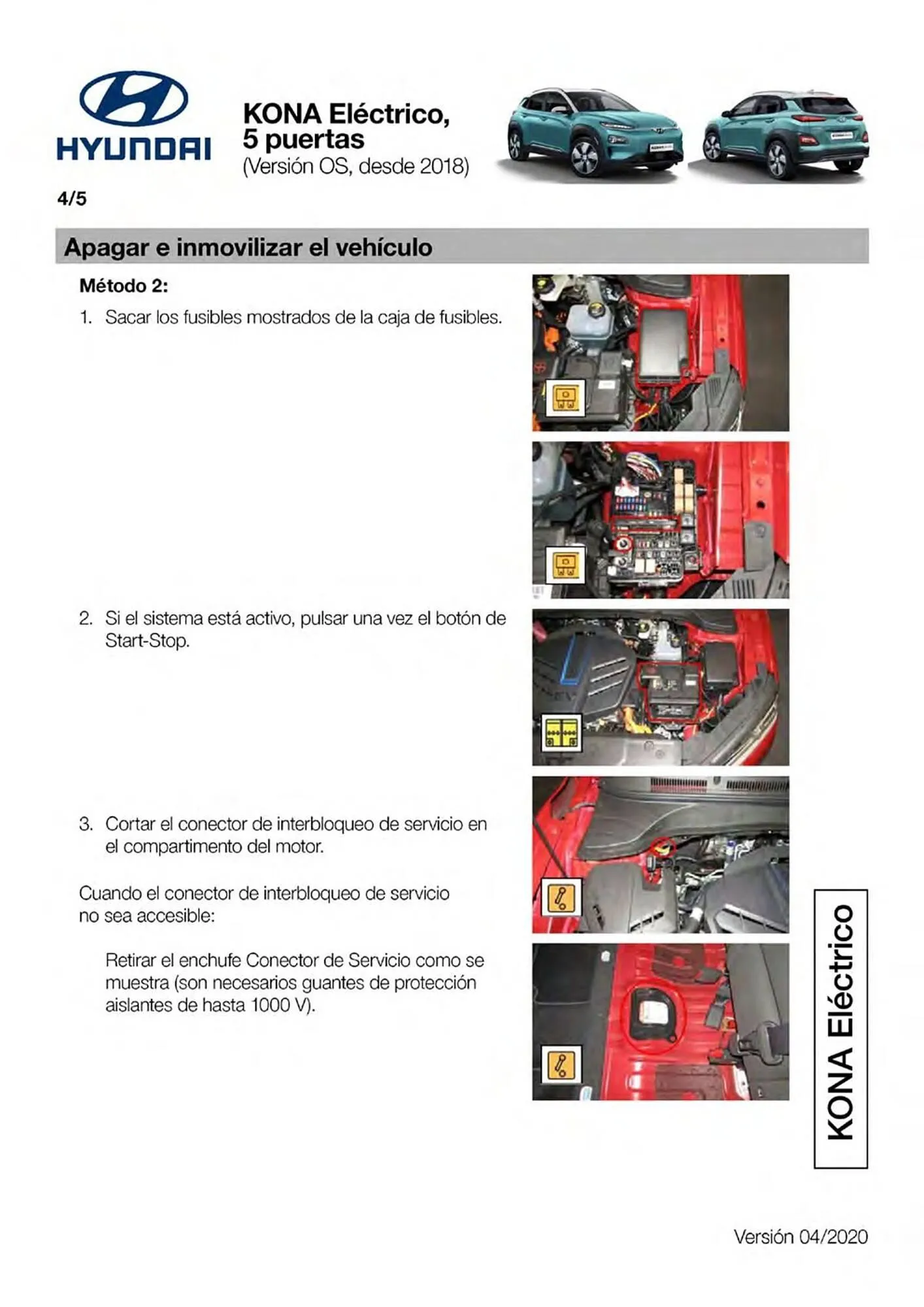 HYUNDAI

KONA Eléctrico, 5 puertas
(Versión OS, desde 2018)

4/5

Apagar e inmovilizar el vehículo

Método 2:

1. Sacar los fusibles mostrados de la caja de fusibles.

2. Si el sistema está activo, pulsar una vez el botón de Start-Stop.

3. Cortar el conector de interbloqueo de servicio en el compartimento del motor.

Cuando el conector de interbloqueo de servicio no sea accesible:

Retirar el enchufe Conector de Servicio como se muestra (son necesarios guantes de protección aislantes de hasta 1000 V).

KONA Eléctrico

Versión 04/2020