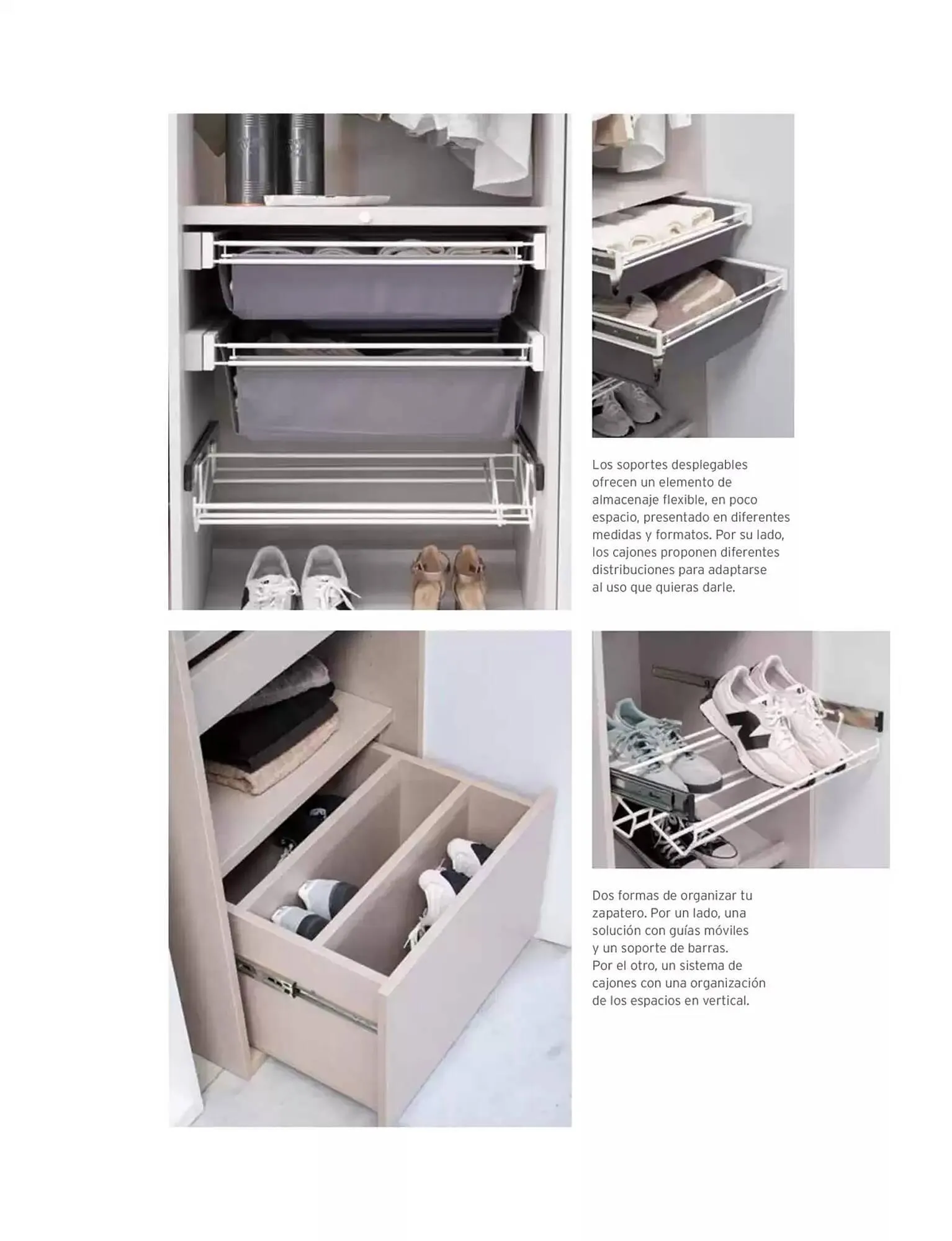 Los soportes desplegables ofrecen un elemento de almacenaje flexible, en poco espacio, presentado en diferentes medidas y formatos. Por su lado, los cajones proponen diferentes distribuciones para adaptarse al uso que quieras darle.

Dos formas de organizar tu zapatero. Por un lado, una solución con guías móviles y un soporte de barras. Por el otro, un sistema de cajones con una organización de los espacios en vertical.