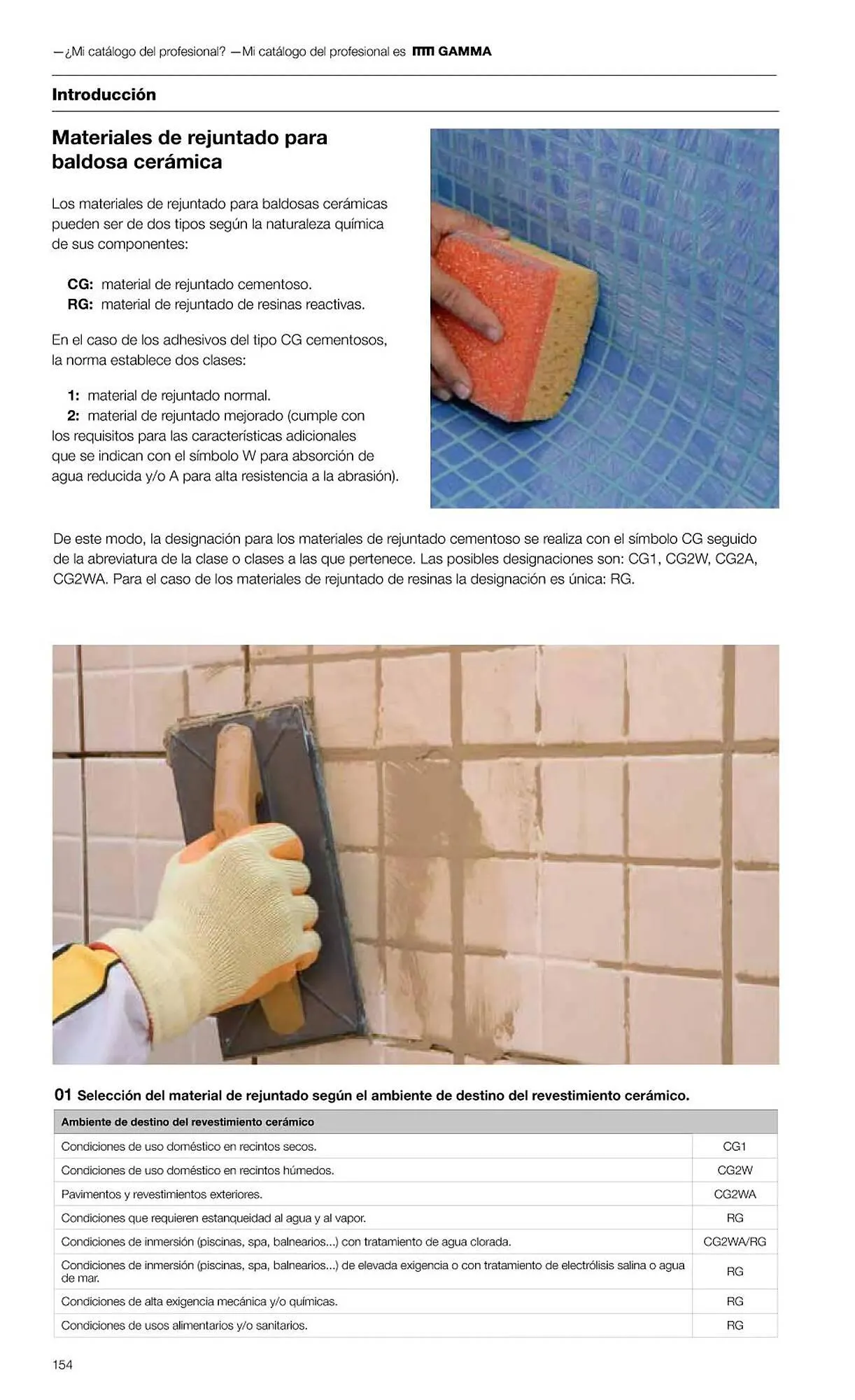 —¿Mi catálogo del profesional? —Mi catálogo del profesional es GAMMA

Introducción

Materiales de rejuntado para baldosa cerámica

Los materiales de rejuntado para baldosas cerámicas pueden ser de dos tipos según la naturaleza química de sus componentes:

CG: material de rejuntado cementoso.
RG: material de rejuntado de resinas reactivas.

En el caso de los adhesivos del tipo CG cementosos, la norma establece dos clases:

1: material de rejuntado normal.
2: material de rejuntado mejorado (cumple con los requisitos para las características adicionales que se indican con el símbolo W para absorción de agua reducida y/o A para alta resistencia a la abrasión).

De este modo, la designación para los materiales de rejuntado cementoso se realiza con el símbolo CG seguido de la abreviatura de la clase o clases a las que pertenece. Las posibles designaciones son: CG1, CG2W, CG2A, CG2WA. Para el caso de los materiales de rejuntado de resinas la designación es única: RG.

01 Selección del material de rejuntado según el ambiente de destino del revestimiento cerámico.

| Ambiente de destino del revestimiento cerámico | |
|---|---|
| Condiciones de uso doméstico en recintos secos. | CG1 |
| Condiciones de uso doméstico en recintos húmedos. | CG2W |
| Pavimentos y revestimientos exteriores. | CG2WA |
| Condiciones que requieren estanqueidad al agua y al vapor. | RG |
| Condiciones de inmersión (piscinas, spa, balnearios...) con tratamiento de agua clorada. | CG2WA/RG |
| Condiciones de inmersión (piscinas, spa, balnearios...) de elevada exigencia o con tratamiento de electrólisis salina o agua de mar. | RG |
| Condiciones de alta exigencia mecánica y/o químicas. | RG |
| Condiciones de usos alimentarios y/o sanitarios. | RG |

154