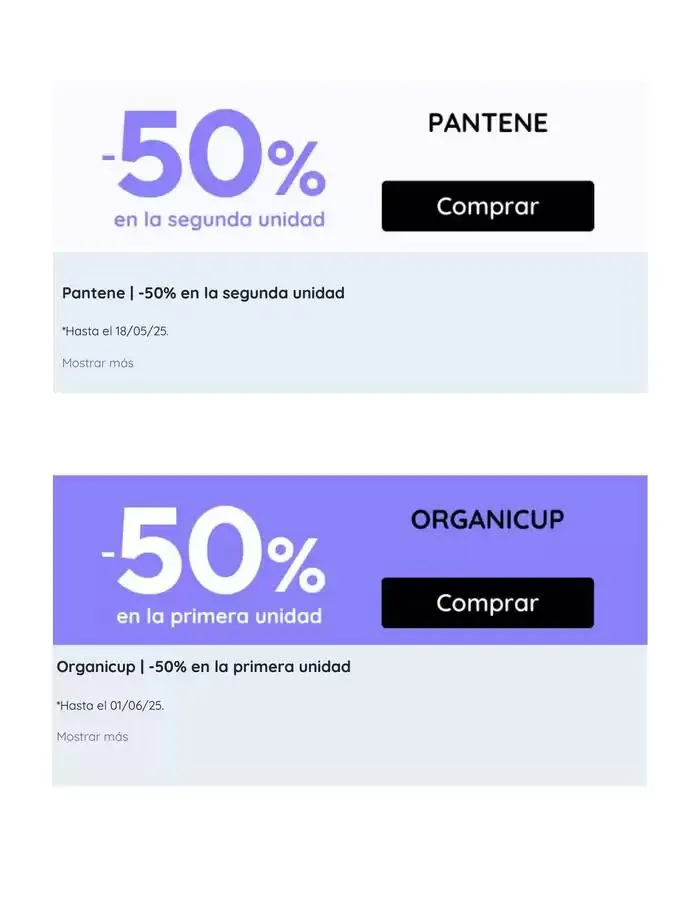 -50%
en la segunda unidad

PANTENE

Comprar

Pantene | -50% en la segunda unidad

*Hasta el 18/05/25.

Mostrar más

-50%
en la primera unidad

ORGANICUP

Comprar

Organicup | -50% en la primera unidad

*Hasta el 01/06/25.

Mostrar más